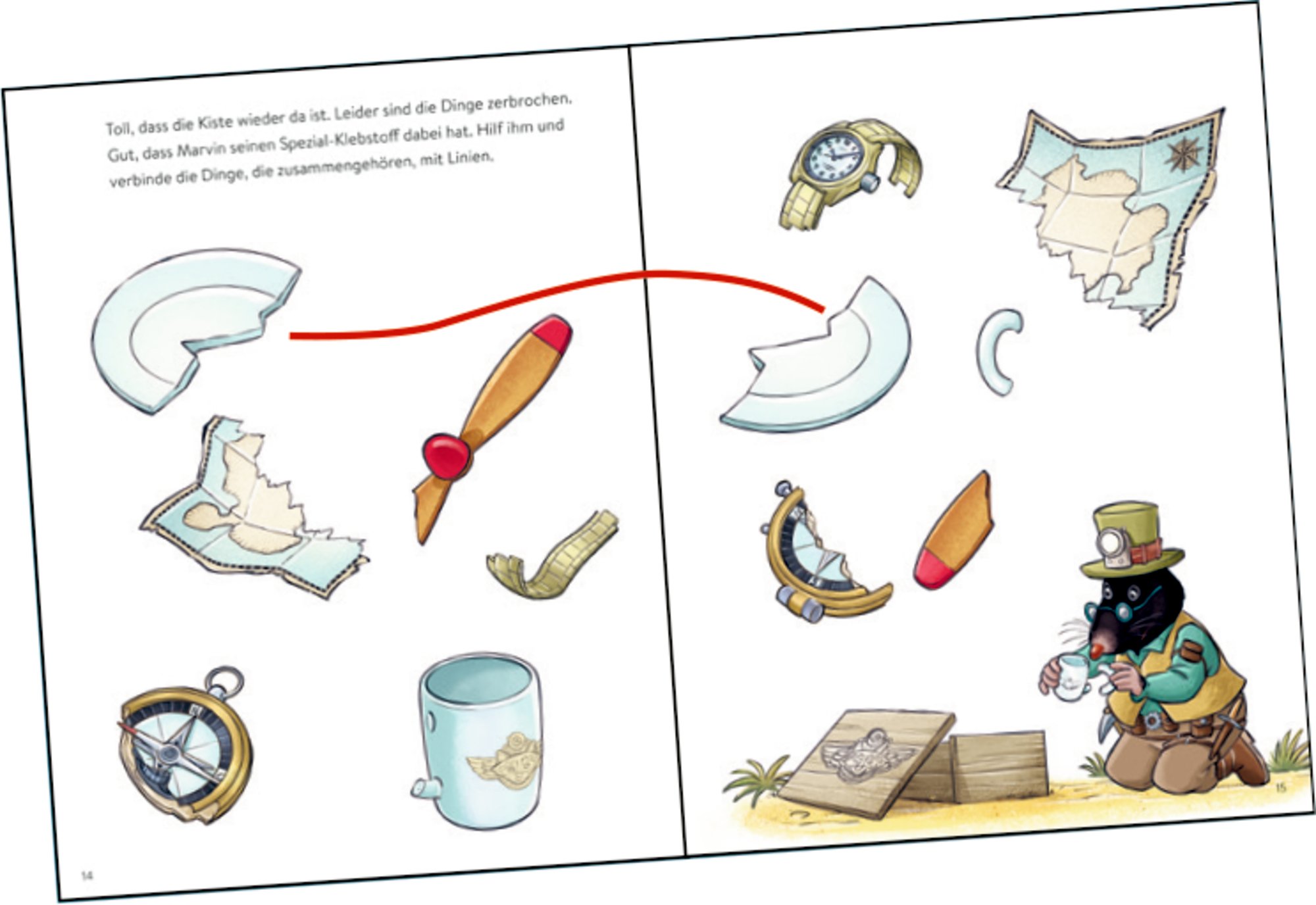 Toll, dass die Kiste wieder da ist. Leider sind die Dinge zerbrochen. Gut, dass Marvin seinen Spezial-Klebstoff dabei hat. Hilf ihm und verbinde die Dinge, die zusammengehören, mit Linien.

14

15