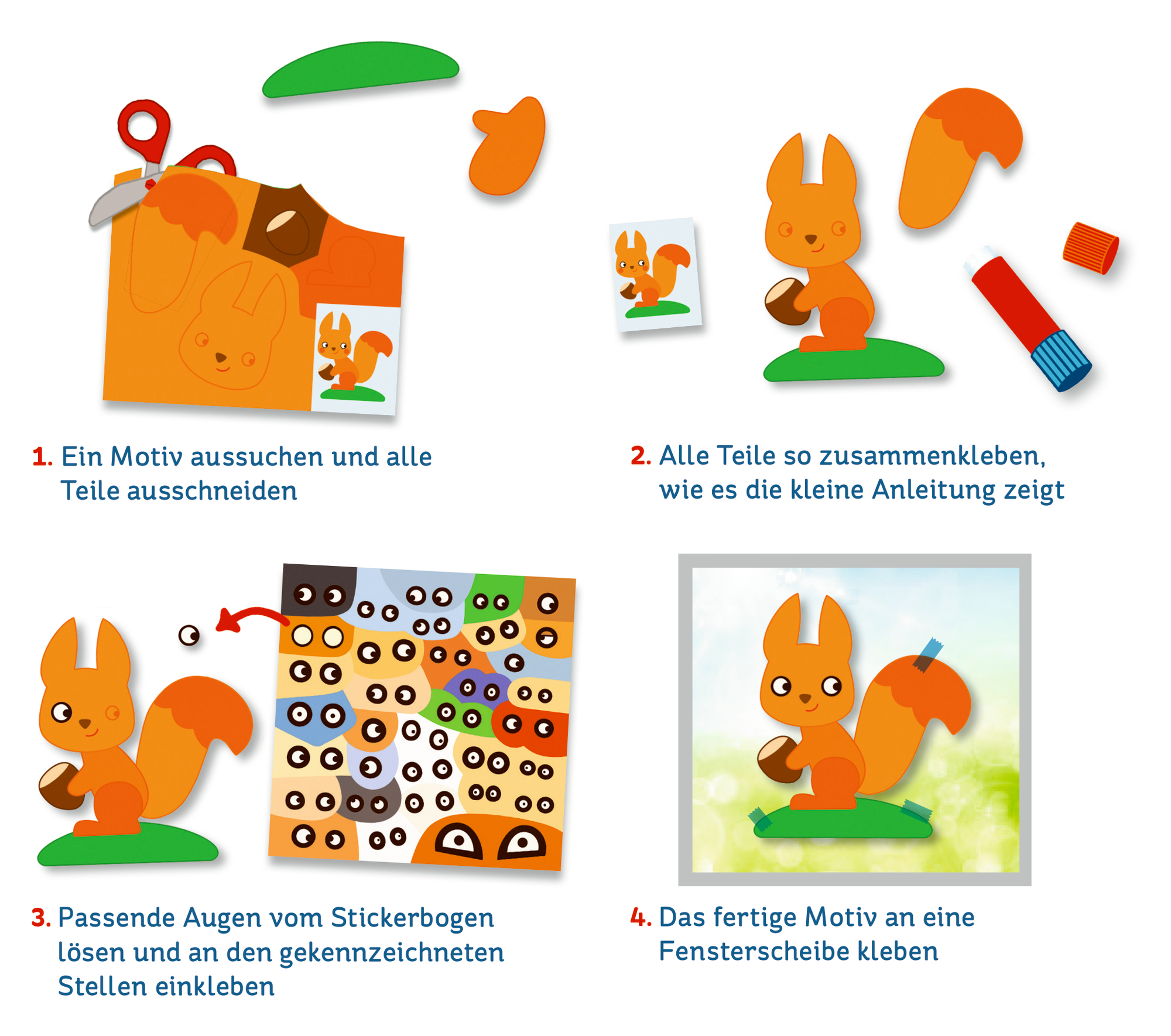 1. Ein Motiv aussuchen und alle Teile ausschneiden

2. Alle Teile so zusammenkleben, wie es die kleine Anleitung zeigt

3. Passende Augen vom Stickerbogen lösen und an den gekennzeichneten Stellen einkleben

4. Das fertige Motiv an eine Fensterscheibe kleben