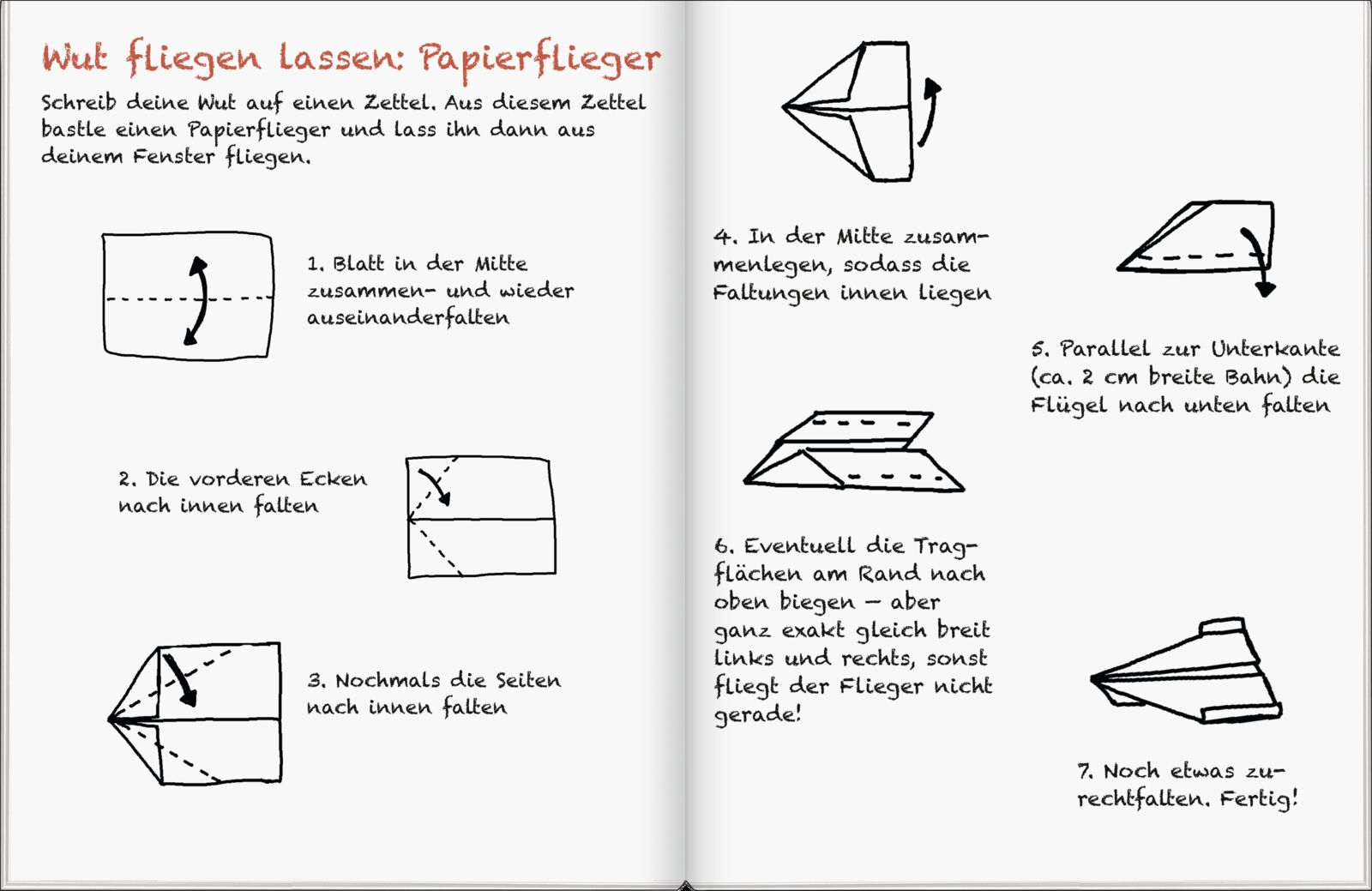 Wut fliegen lassen: Papierflieger

Schreib deine Wut auf einen Zettel. Aus diesem Zettel bastle einen Papierflieger und lass ihn dann aus deinem Fenster fliegen.

1. Blatt in der Mitte zusammen- und wieder auseinanderfalten

2. Die vorderen Ecken nach innen falten

3. Nochmals die Seiten nach innen falten

4. In der Mitte zusammenlegen, sodass die Faltungen innen liegen

5. Parallel zur Unterkante (ca. 2 cm breite Bahn) die Flügel nach unten falten

6. Eventuell die Tragflächen am Rand nach oben biegen – aber ganz exakt gleich breit links und rechts, sonst fliegt der Flieger nicht gerade!

7. Noch etwas zurechtfalten. Fertig!