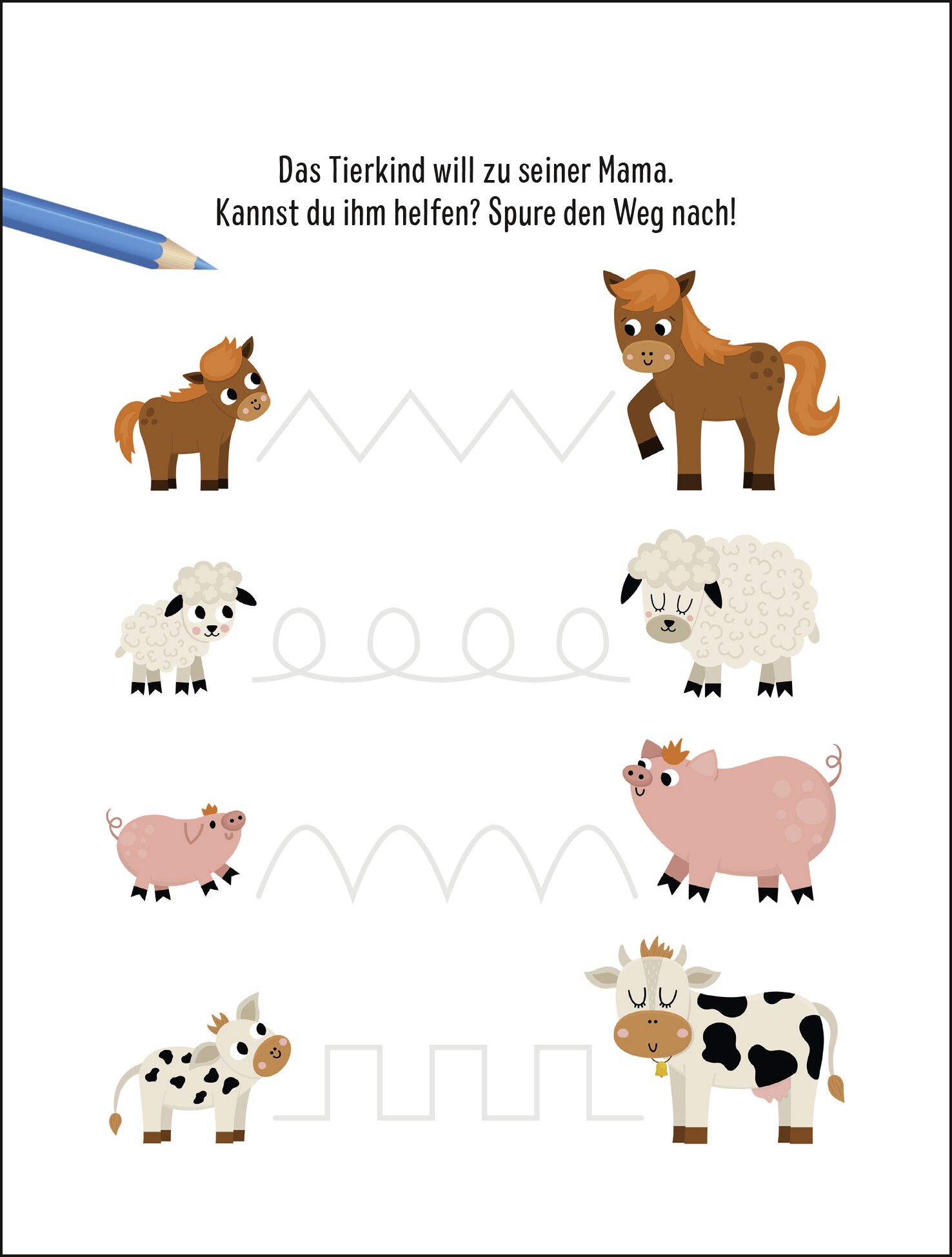 Das Tierkind will zu seiner Mama.
Kannst du ihm helfen? Spure den Weg nach!