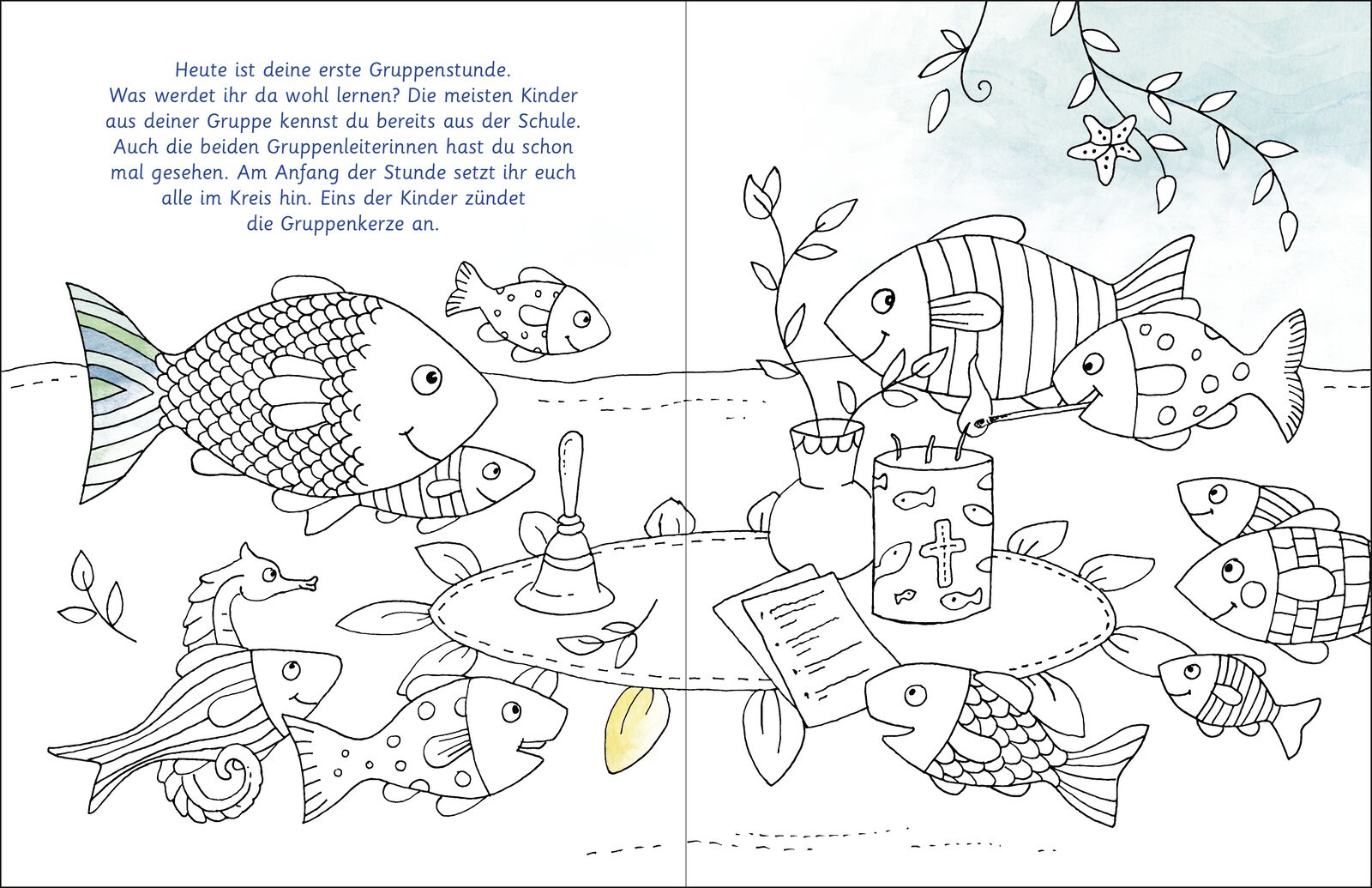 Heute ist deine erste Gruppenstunde. Was werdet ihr da wohl lernen? Die meisten Kinder aus deiner Gruppe kennst du bereits aus der Schule. Auch die beiden Gruppenleiterinnen hast du schon mal gesehen. Am Anfang der Stunde setzt ihr euch alle im Kreis hin. Eins der Kinder zündet die Gruppenkerze an.