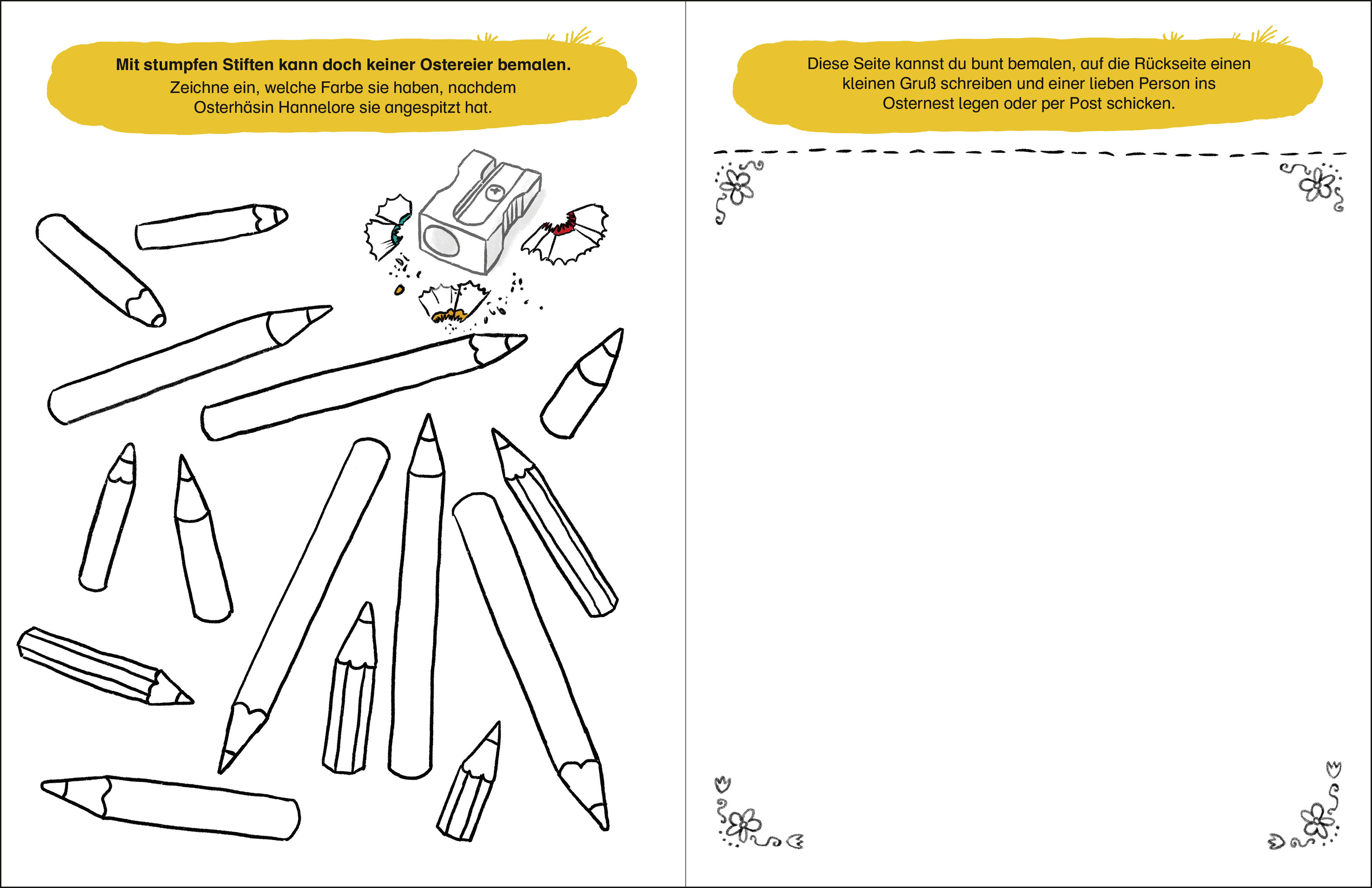 Mit stumpfen Stiften kann doch keiner Ostereier bemalen.
Zeichne ein, welche Farbe sie haben, nachdem Osterhäsin Hannelore sie angespitzt hat.

Diese Seite kannst du bunt bemalen, auf die Rückseite einen kleinen Gruß schreiben und einer lieben Person ins Osternest legen oder per Post schicken.