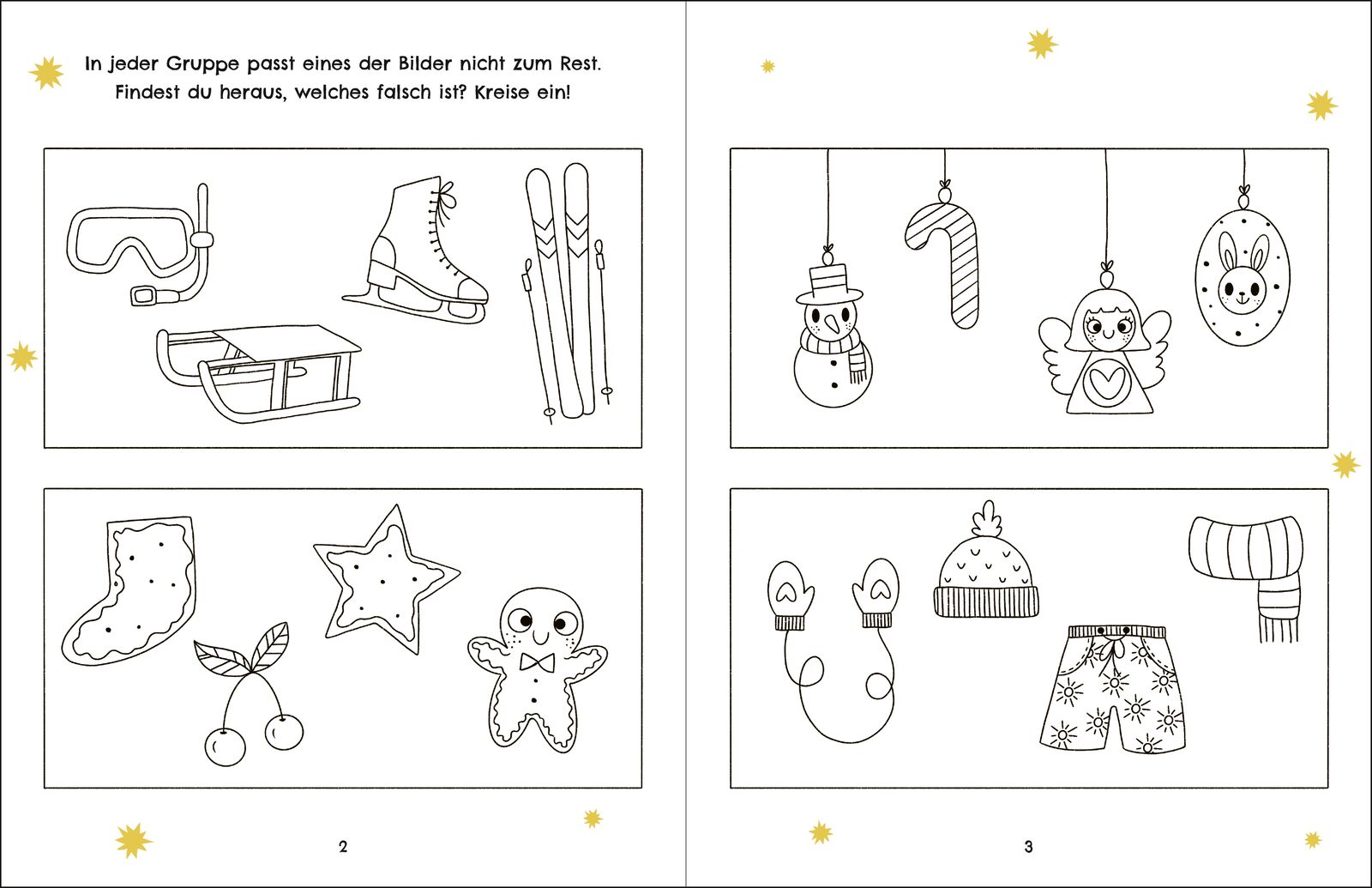 In jeder Gruppe passt eines der Bilder nicht zum Rest.
Findest du heraus, welches falsch ist? Kreise ein!

2

3