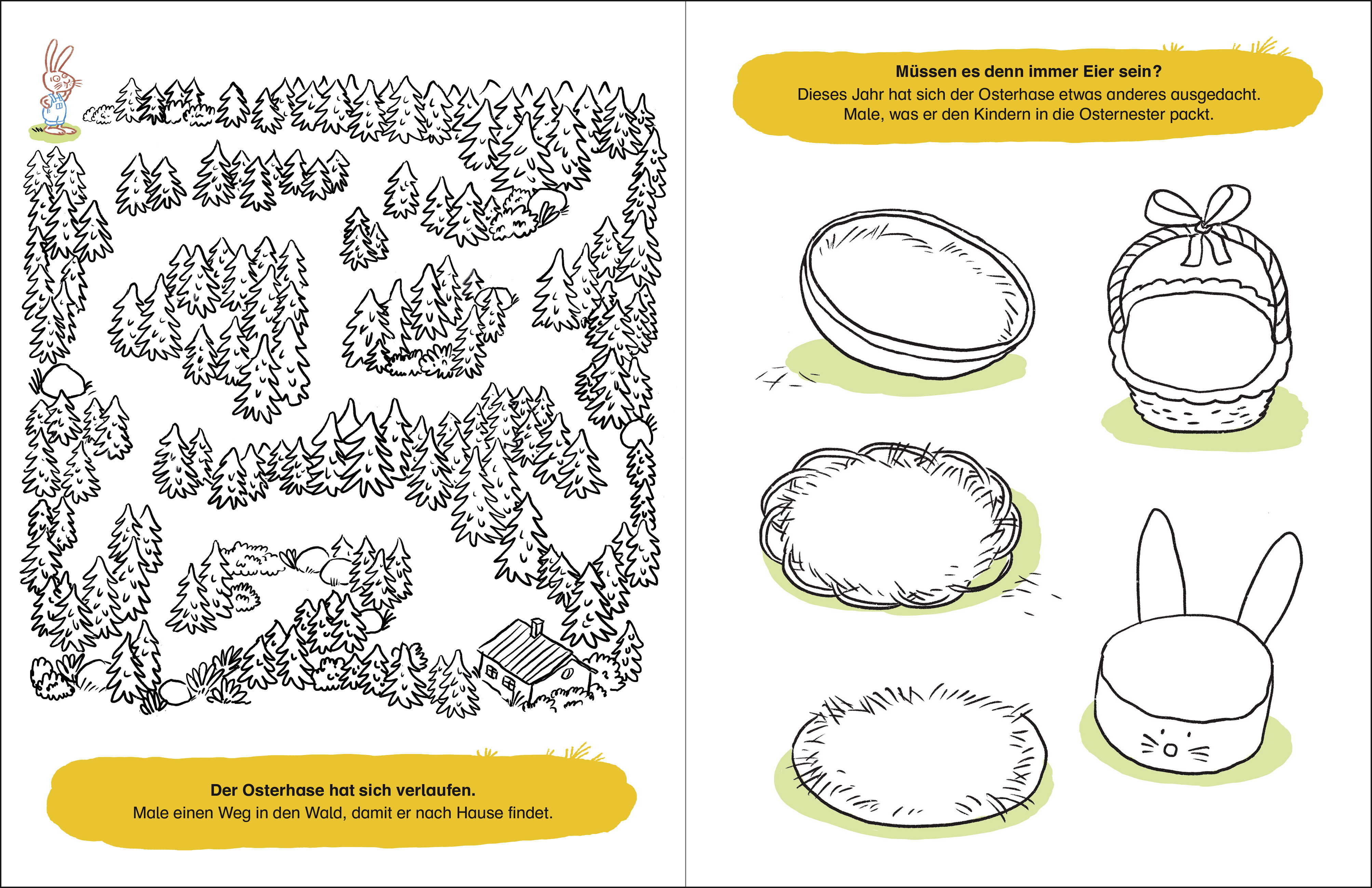 Der Osterhase hat sich verlaufen.
Male einen Weg in den Wald, damit er nach Hause findet.

Müssen es denn immer Eier sein?
Dieses Jahr hat sich der Osterhase etwas anderes ausgedacht.
Male, was er den Kindern in die Osternester packt.