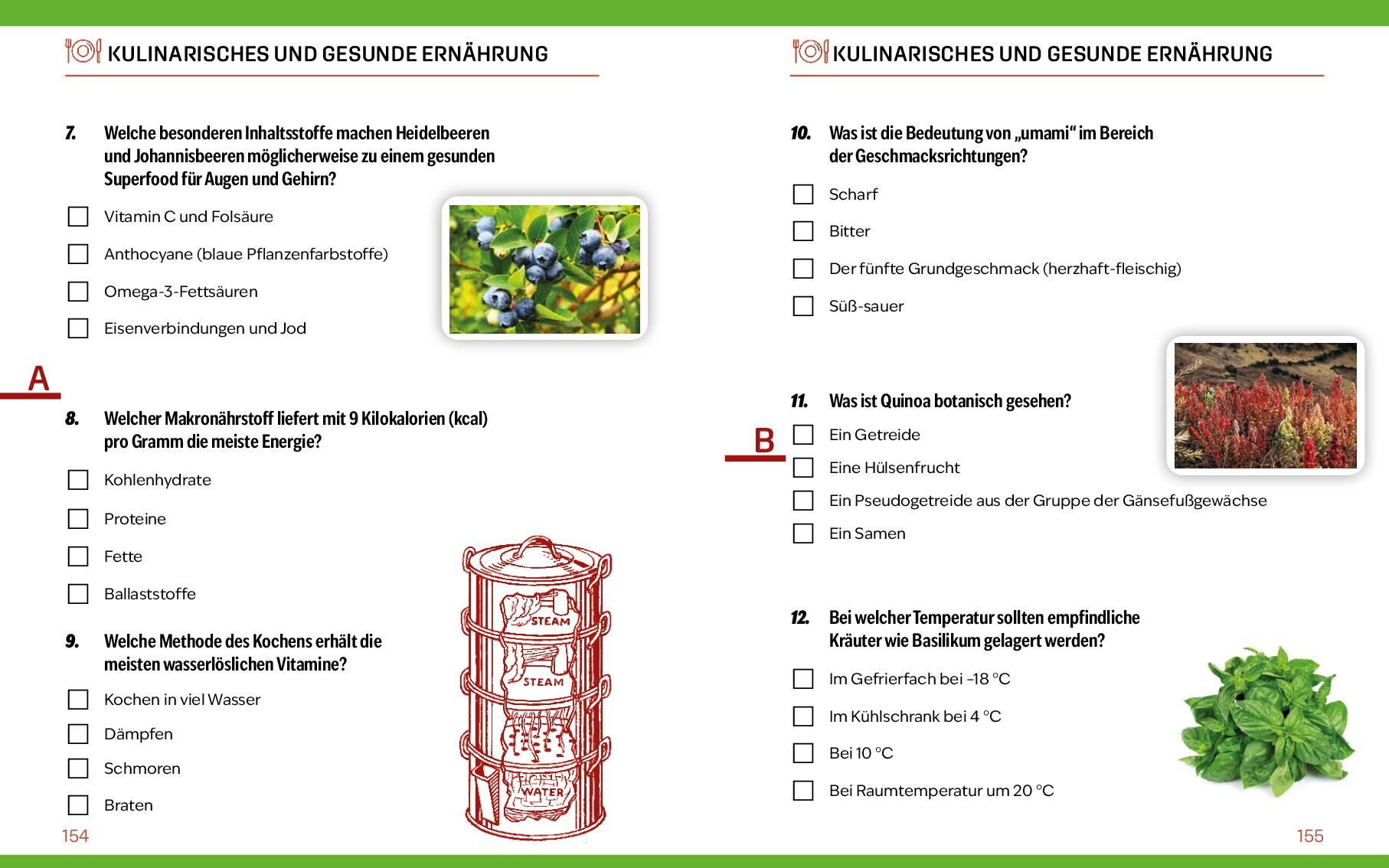 KULINARISCHES UND GESUNDE ERNÄHRUNG

7. Welche besonderen Inhaltsstoffe machen Heidelbeeren und Johannisbeeren möglicherweise zu einem gesunden Superfood für Augen und Gehirn?

☐ Vitamin C und Folsäure
☐ Anthocyane (blaue Pflanzenfarbstoffe)
☐ Omega-3-Fettsäuren
☐ Eisenverbindungen und Jod

A

8. Welcher Makronährstoff liefert mit 9 Kilokalorien (kcal) pro Gramm die meiste Energie?

☐ Kohlenhydrate
☐ Proteine
☐ Fette
☐ Ballaststoffe

9. Welche Methode des Kochens erhält die meisten wasserlöslichen Vitamine?

☐ Kochen in viel Wasser
☐ Dämpfen
☐ Schmoren
☐ Braten

STEAM
STEAM
WATER

154

KULINARISCHES UND GESUNDE ERNÄHRUNG

10. Was ist die Bedeutung von „umami“ im Bereich der Geschmacksrichtungen?

☐ Scharf
☐ Bitter
☐ Der fünfte Grundgeschmack (herzhaft-fleischig)
☐ Süß-sauer

11. Was ist Quinoa botanisch gesehen?

B

☐ Ein Getreide
☐ Eine Hülsenfrucht
☐ Ein Pseudogetreide aus der Gruppe der Gänsefußgewächse
☐ Ein Samen

12. Bei welcher Temperatur sollten empfindliche Kräuter wie Basilikum gelagert werden?

☐ Im Gefrierfach bei –18 °C
☐ Im Kühlschrank bei 4 °C
☐ Bei 10 °C
☐ Bei Raumtemperatur um 20 °C

155