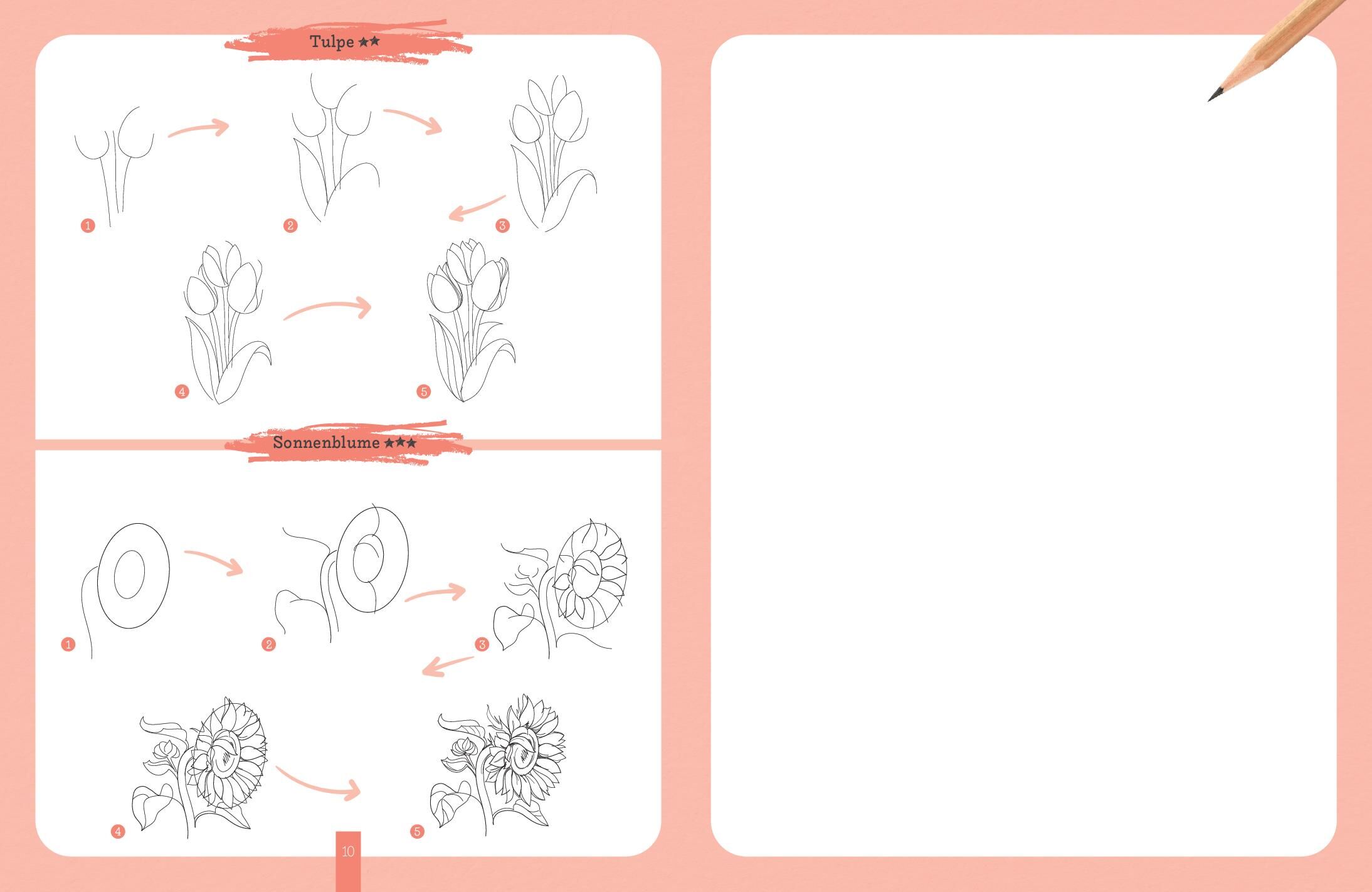 Tulpe ★★

1
2
3
4
5

Sonnenblume ★★★

1
2
3
4
5

10