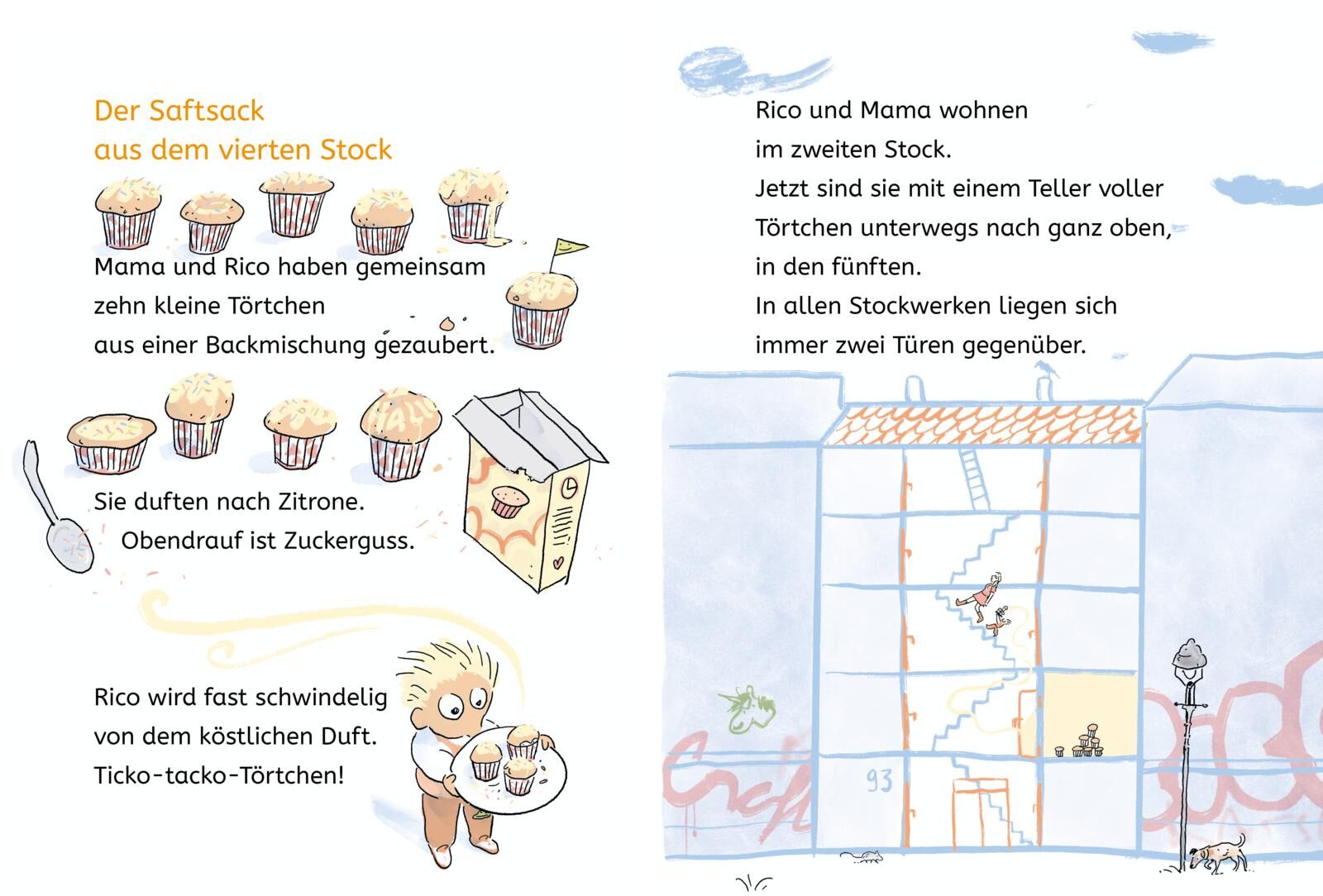 Der Saftsack
aus dem vierten Stock

Mama und Rico haben gemeinsam zehn kleine Törtchen aus einer Backmischung gezaubert.

Sie duften nach Zitrone.
Obendrauf ist Zuckerguss.

Rico wird fast schwindelig von dem köstlichen Duft.
Ticko-tacko-Törtchen!

Rico und Mama wohnen im zweiten Stock.
Jetzt sind sie mit einem Teller voller Törtchen unterwegs nach ganz oben, in den fünften.
In allen Stockwerken liegen sich immer zwei Türen gegenüber.

93