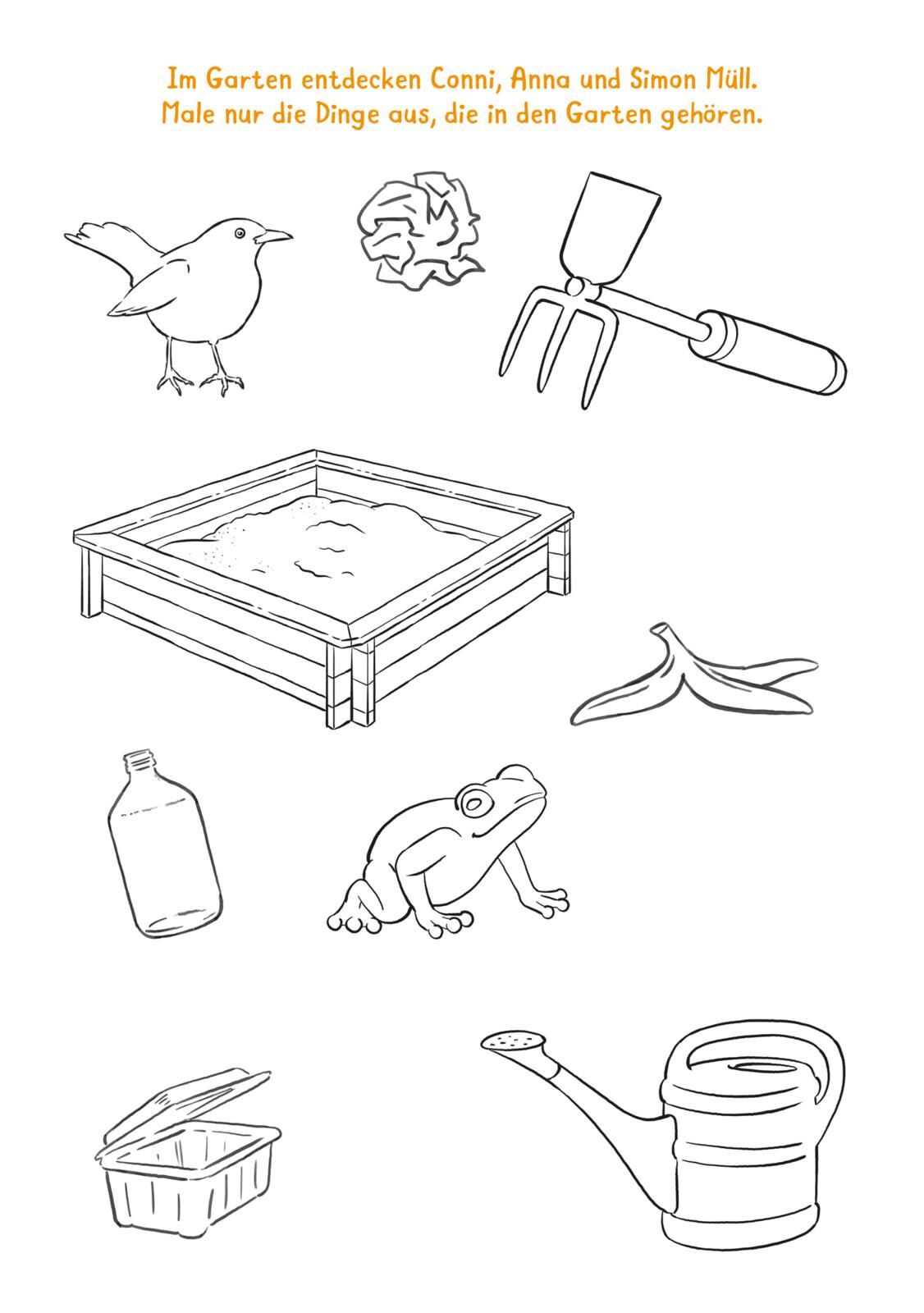 Im Garten entdecken Conni, Anna und Simon Müll.
Male nur die Dinge aus, die in den Garten gehören.