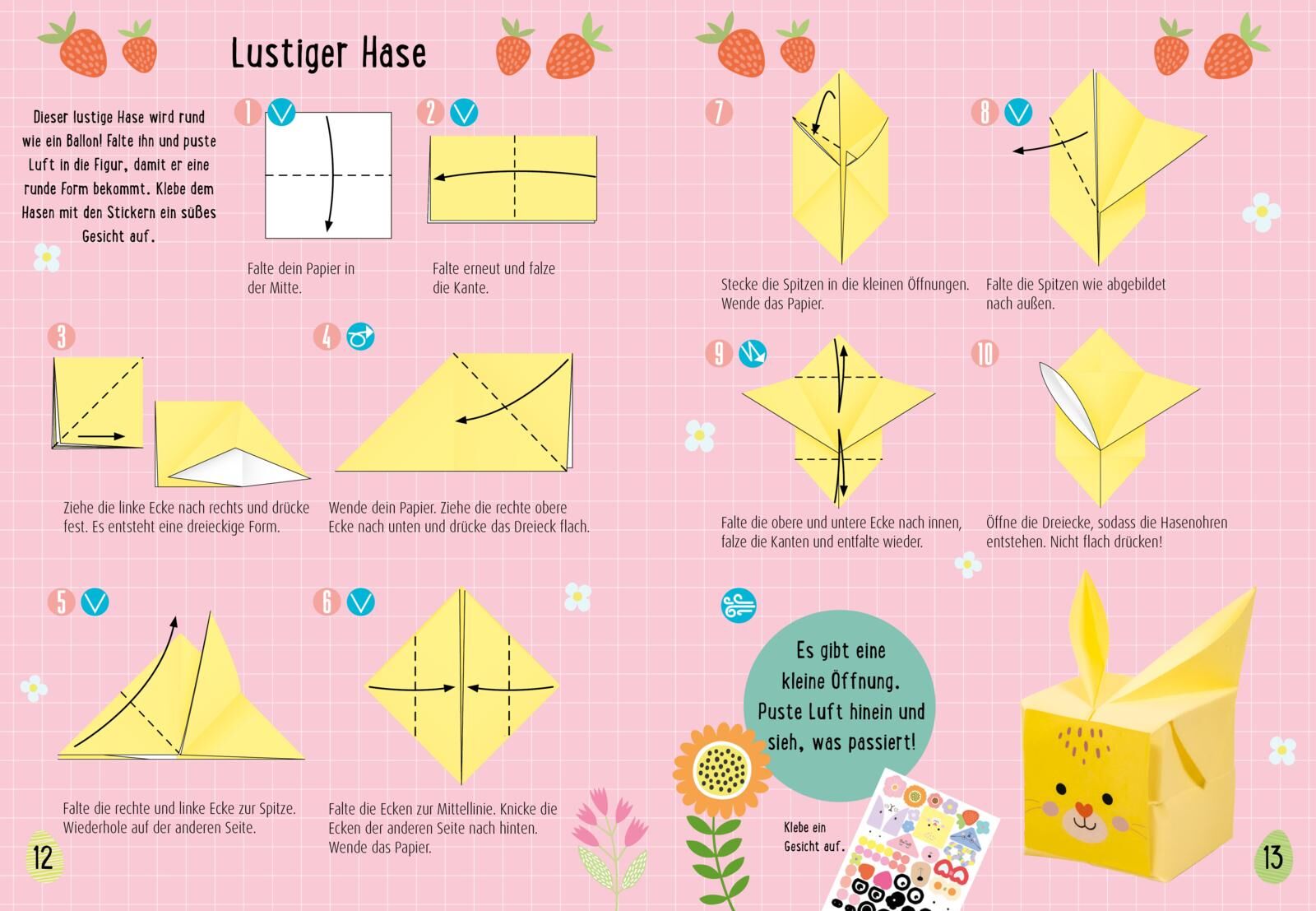 Lustiger Hase

Dieser lustige Hase wird rund wie ein Ballon! Falte ihn und puste Luft in die Figur, damit er eine runde Form bekommt. Klebe dem Hasen mit den Stickern ein süßes Gesicht auf.

1

Falte dein Papier in der Mitte.

2

Falte erneut und falze die Kante.

3

Ziehe die linke Ecke nach rechts und drücke fest. Es entsteht eine dreieckige Form.

4

Wende dein Papier. Ziehe die rechte obere Ecke nach unten und drücke das Dreieck flach.

5

Falte die rechte und linke Ecke zur Spitze. Wiederhole auf der anderen Seite.

6

Falte die Ecken zur Mittellinie. Knicke die Ecken der anderen Seite nach hinten. Wende das Papier.

12

7

Stecke die Spitzen in die kleinen Öffnungen. Wende das Papier.

8

Falte die Spitzen wie abgebildet nach außen.

9

Falte die obere und untere Ecke nach innen, falze die Kanten und entfalte wieder.

10

Öffne die Dreiecke, sodass die Hasenohren entstehen. Nicht flach drücken!

Es gibt eine kleine Öffnung. Puste Luft hinein und sieh, was passiert!

Klebe ein Gesicht auf.

13