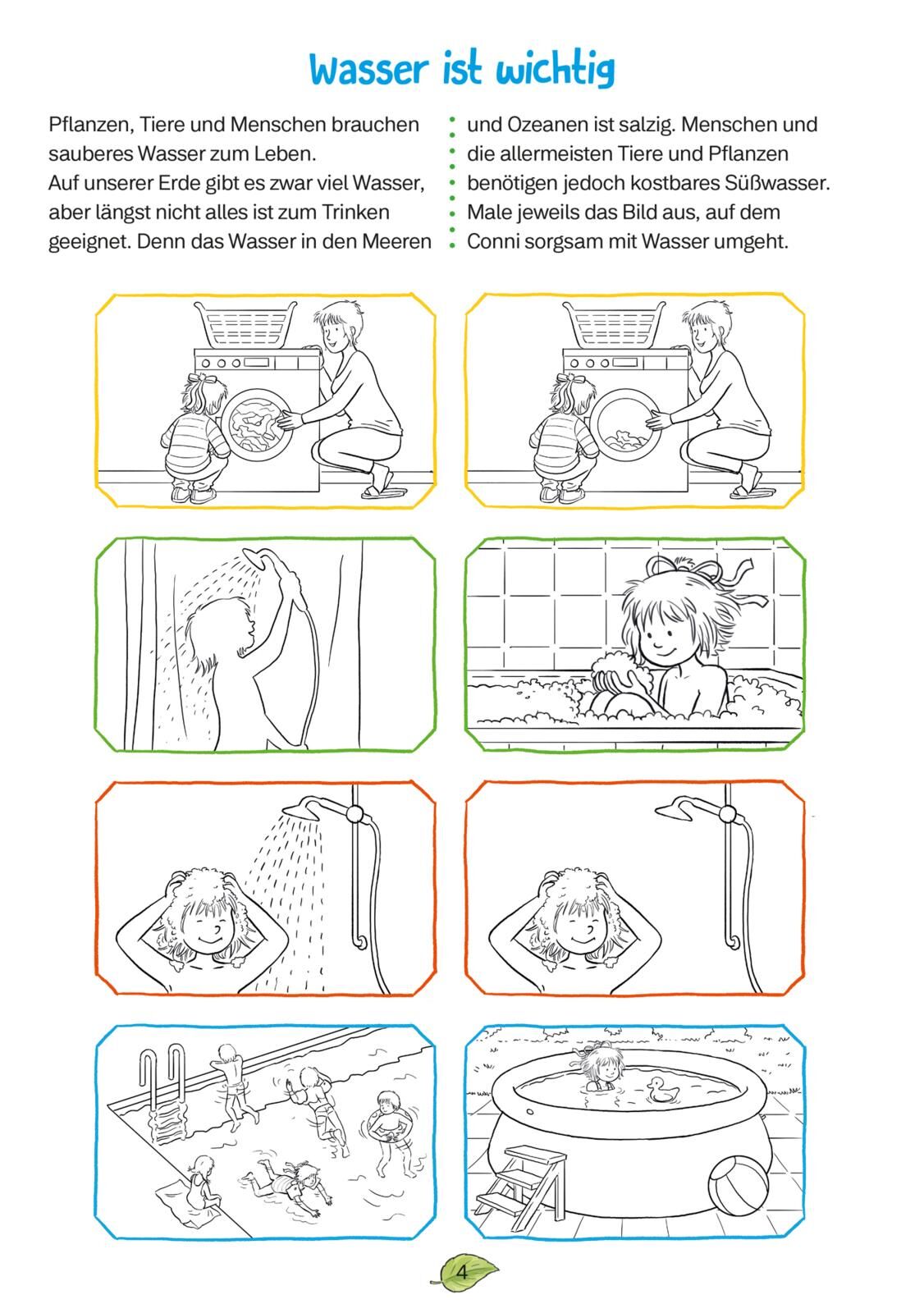 Wasser ist wichtig

Pflanzen, Tiere und Menschen brauchen sauberes Wasser zum Leben.
Auf unserer Erde gibt es zwar viel Wasser, aber längst nicht alles ist zum Trinken geeignet. Denn das Wasser in den Meeren und Ozeanen ist salzig. Menschen und die allermeisten Tiere und Pflanzen benötigen jedoch kostbares Süßwasser. Male jeweils das Bild aus, auf dem Conni sorgsam mit Wasser umgeht.

4