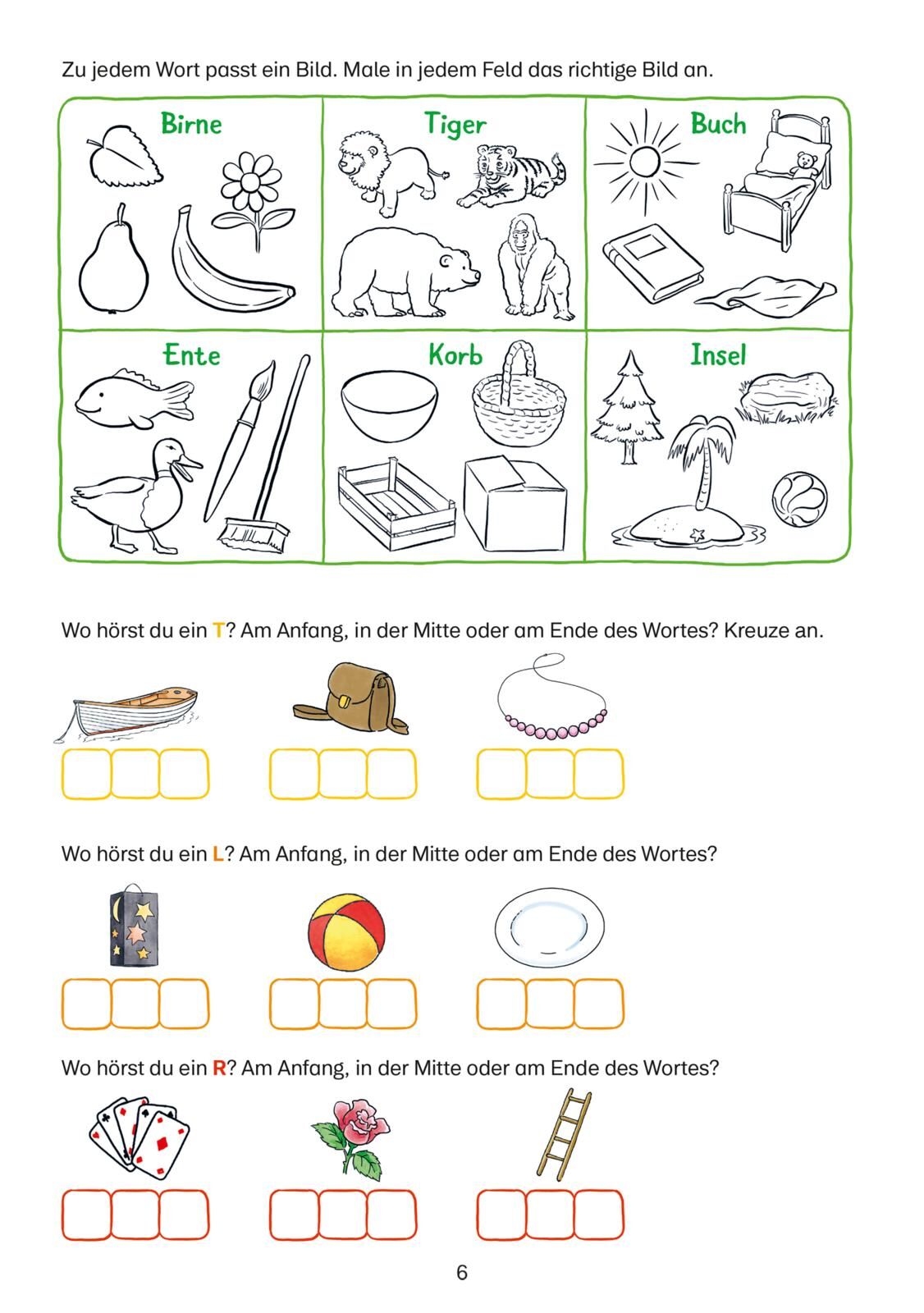 Zu jedem Wort passt ein Bild. Male in jedem Feld das richtige Bild an.

| Birne | Tiger | Buch |
|---|---|---|
| Ente | Korb | Insel |

Wo hörst du ein T? Am Anfang, in der Mitte oder am Ende des Wortes? Kreuze an.

Wo hörst du ein L? Am Anfang, in der Mitte oder am Ende des Wortes?

Wo hörst du ein R? Am Anfang, in der Mitte oder am Ende des Wortes?

6