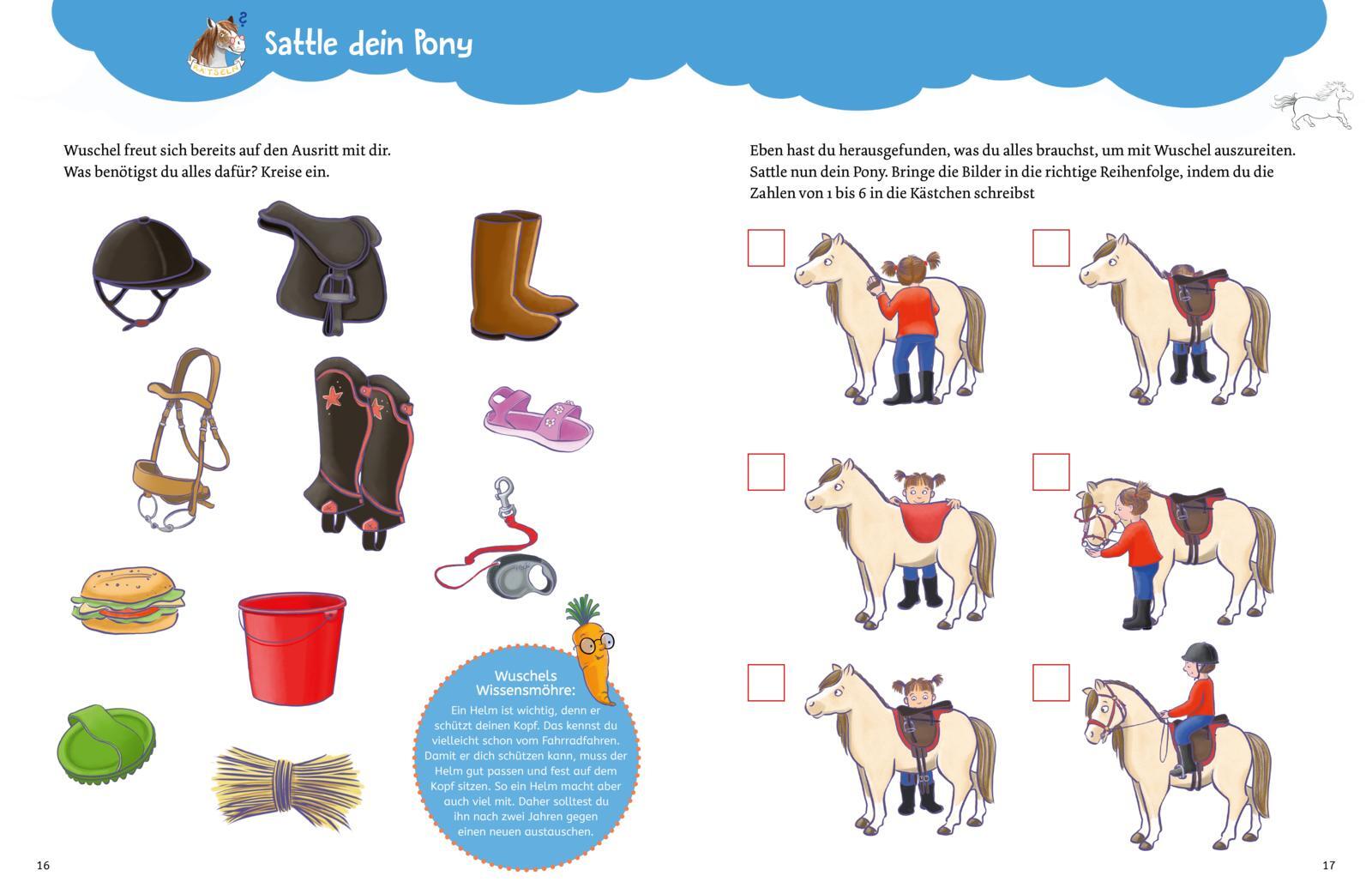 RÄTSELN

Sattle dein Pony

Wuschel freut sich bereits auf den Ausritt mit dir. Was benötigst du alles dafür? Kreise ein.

Wuschels Wissensmöhre:

Ein Helm ist wichtig, denn er schützt deinen Kopf. Das kennst du vielleicht schon vom Fahrradfahren. Damit er dich schützen kann, muss der Helm gut passen und fest auf dem Kopf sitzen. So ein Helm macht aber auch viel mit. Daher solltest du ihn nach zwei Jahren gegen einen neuen austauschen.

16

Eben hast du herausgefunden, was du alles brauchst, um mit Wuschel auszureiten. Sattle nun dein Pony. Bringe die Bilder in die richtige Reihenfolge, indem du die Zahlen von 1 bis 6 in die Kästchen schreibst

17