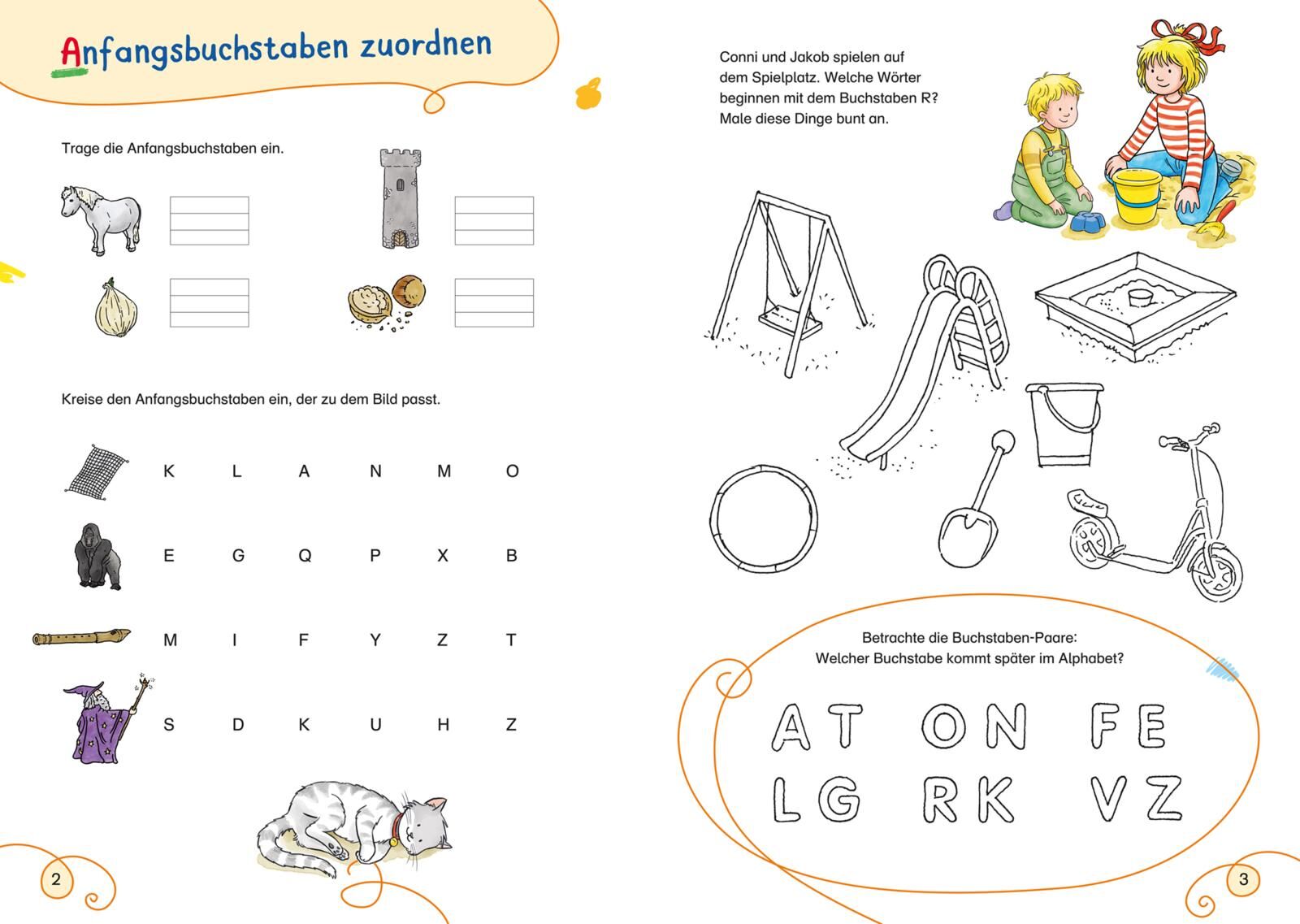 Anfangsbuchstaben zuordnen

Trage die Anfangsbuchstaben ein.

Kreise den Anfangsbuchstaben ein, der zu dem Bild passt.

K L A N M O

E G Q P X B

M I F Y Z T

S D K U H Z

2

Conni und Jakob spielen auf dem Spielplatz. Welche Wörter beginnen mit dem Buchstaben R? Male diese Dinge bunt an.

Betrachte die Buchstaben-Paare: Welcher Buchstabe kommt später im Alphabet?

AT ON FE
LG RK VZ

3