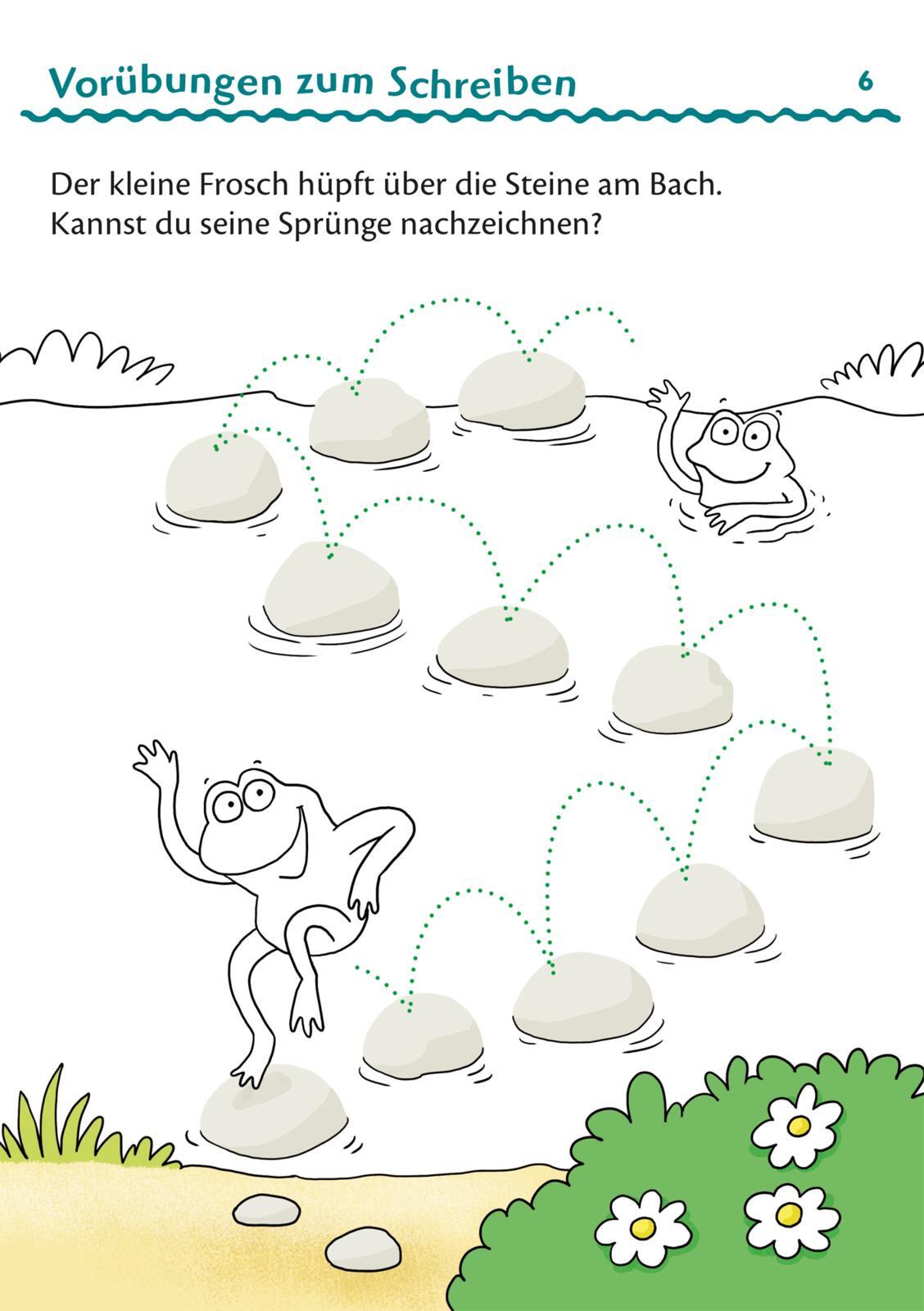 Vorübungen zum Schreiben

6

Der kleine Frosch hüpft über die Steine am Bach.
Kannst du seine Sprünge nachzeichnen?