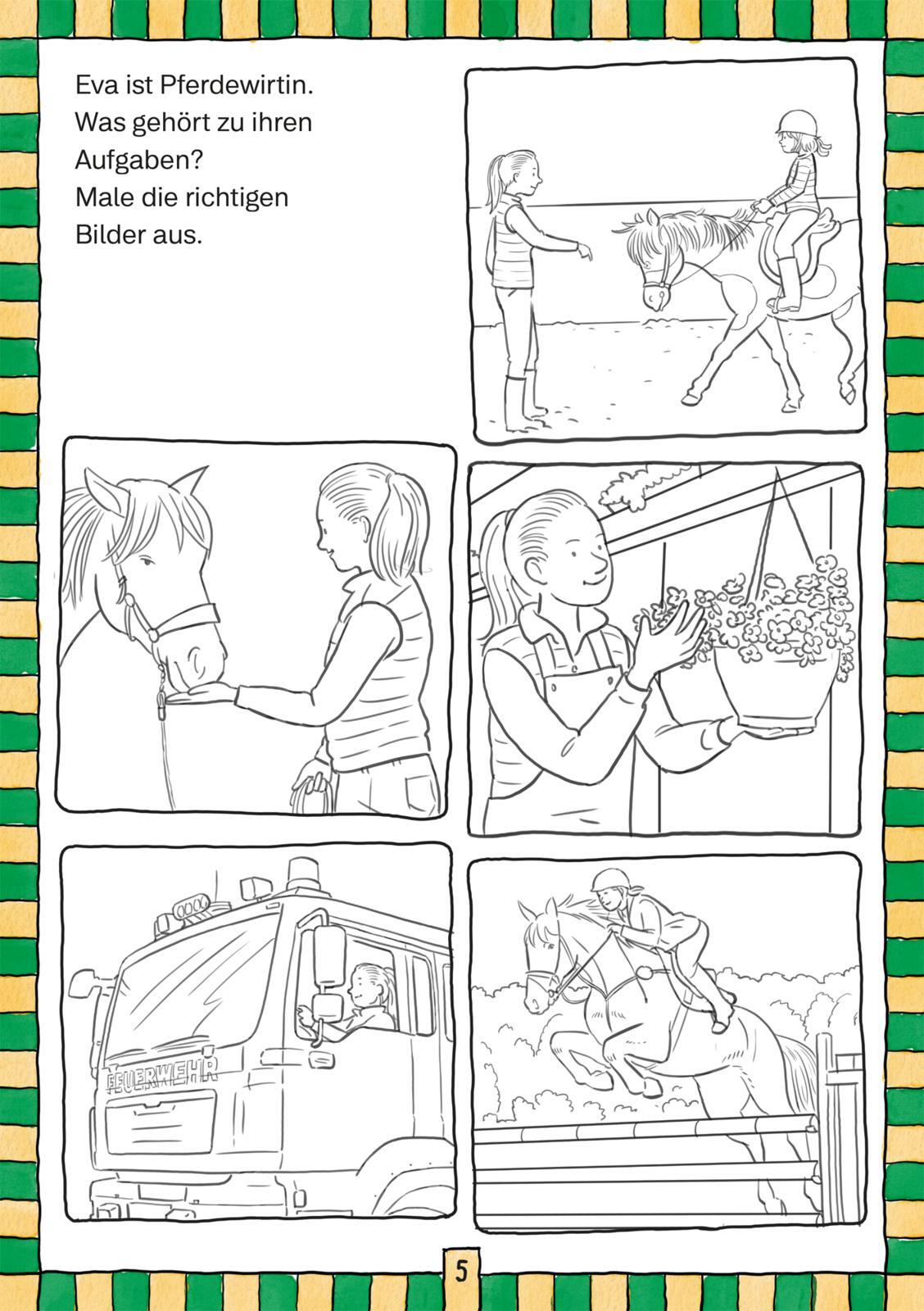 Eva ist Pferdewirtin.
Was gehört zu ihren Aufgaben?
Male die richtigen Bilder aus.

FEUERWEHR

5