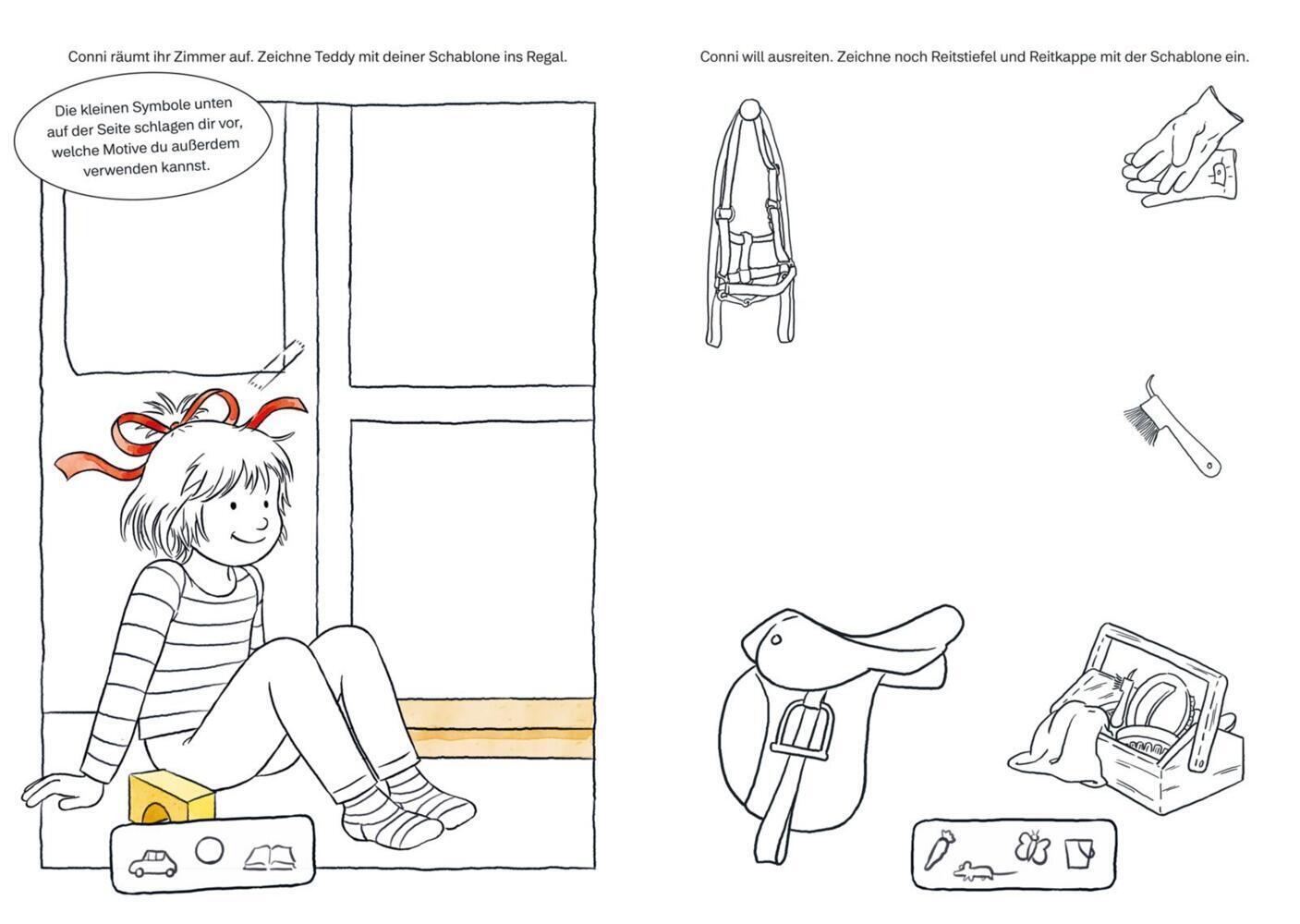 Conni räumt ihr Zimmer auf. Zeichne Teddy mit deiner Schablone ins Regal.

Die kleinen Symbole unten auf der Seite schlagen dir vor, welche Motive du außerdem verwenden kannst.

Conni will ausreiten. Zeichne noch Reitstiefel und Reitkappe mit der Schablone ein.