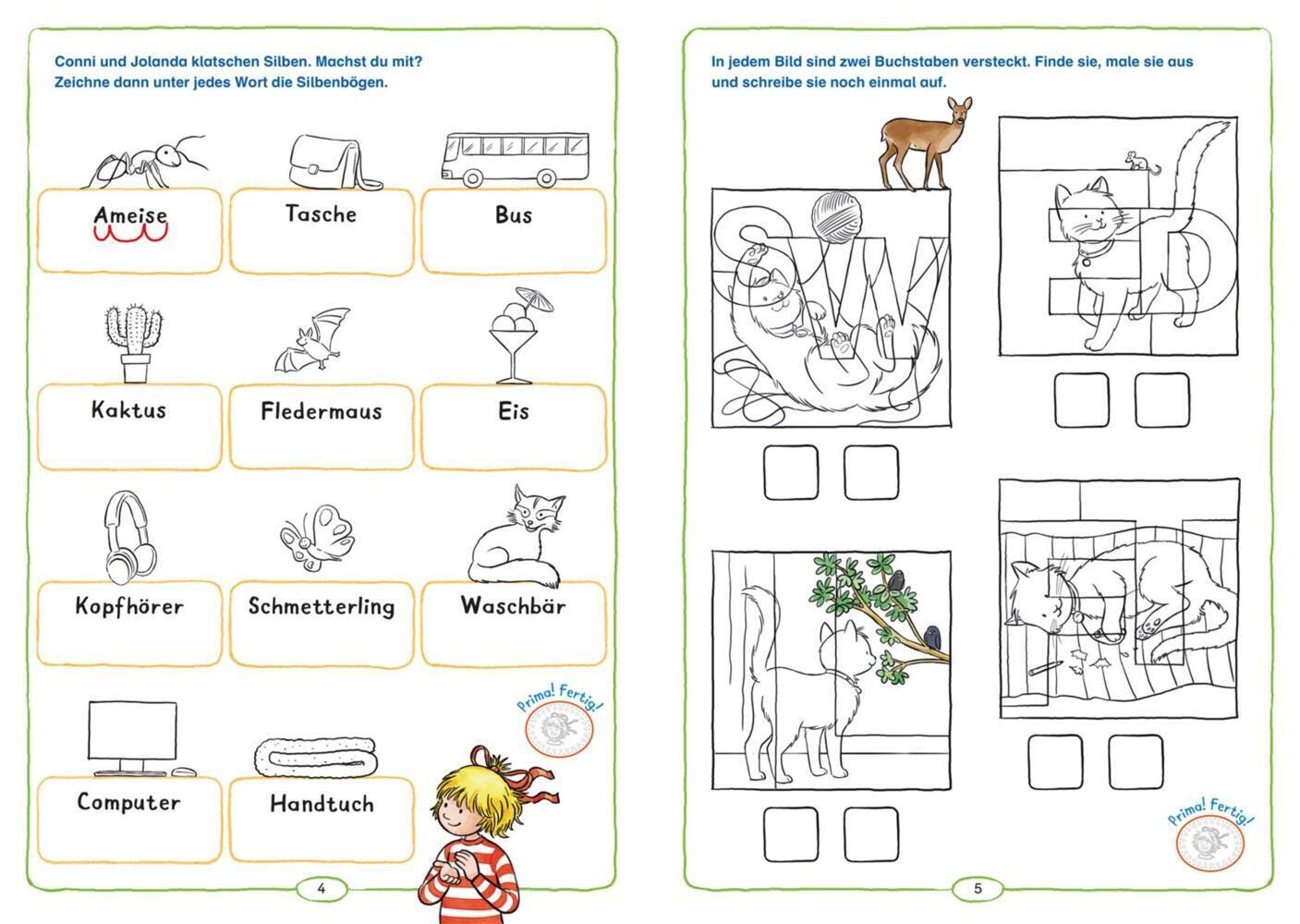 Conni und Jolanda klatschen Silben. Machst du mit?
Zeichne dann unter jedes Wort die Silbenbögen.

Ameise

Tasche

Bus

Kaktus

Fledermaus

Eis

Kopfhörer

Schmetterling

Waschbär

Computer

Handtuch

Prima! Fertig!

4

In jedem Bild sind zwei Buchstaben versteckt. Finde sie, male sie aus und schreibe sie noch einmal auf.

S W

E D

Prima! Fertig!

5