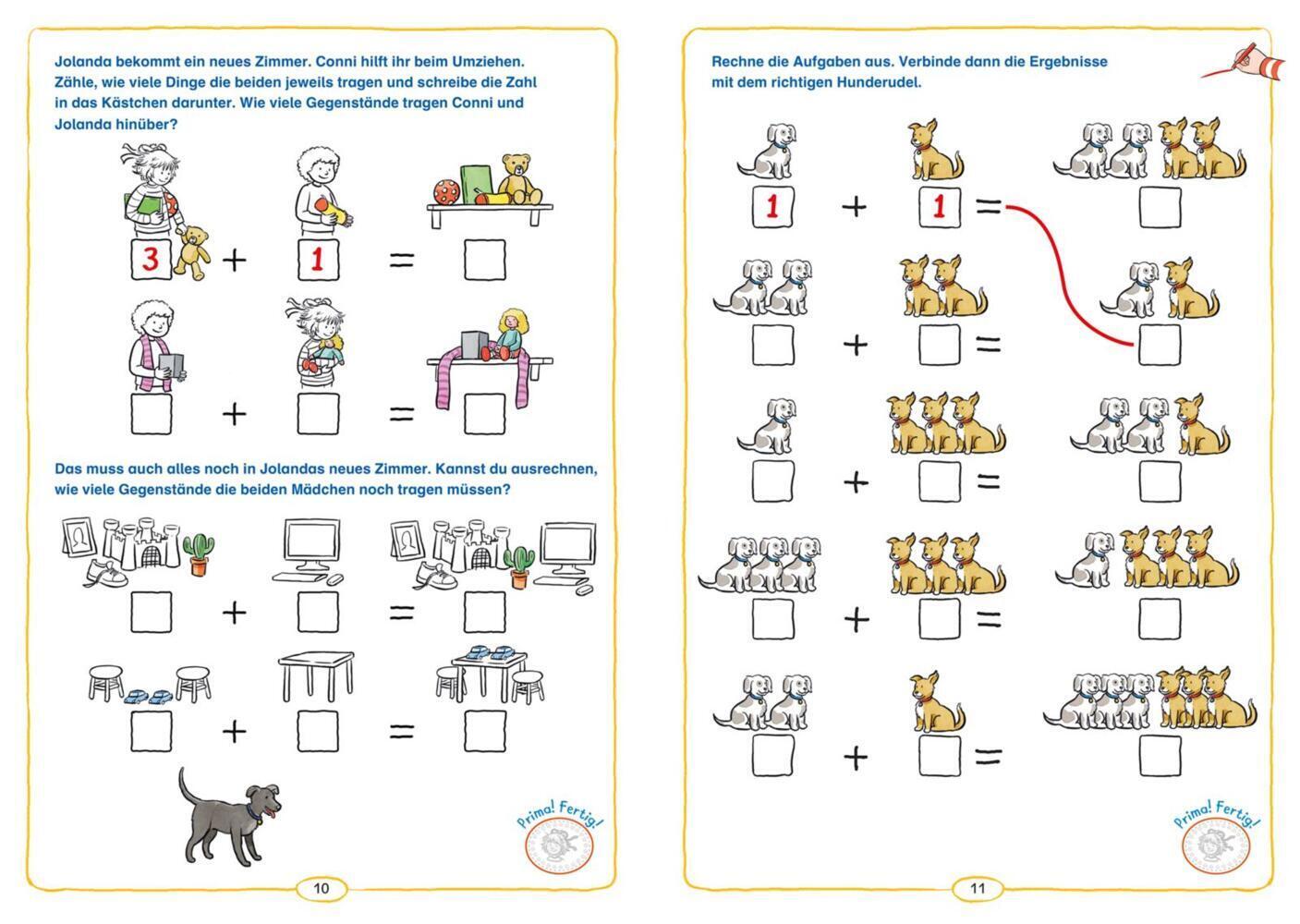 Jolanda bekommt ein neues Zimmer. Conni hilft ihr beim Umziehen. Zähle, wie viele Dinge die beiden jeweils tragen und schreibe die Zahl in das Kästchen darunter. Wie viele Gegenstände tragen Conni und Jolanda hinüber?

3 + 1 =

+ =

Das muss auch alles noch in Jolandas neues Zimmer. Kannst du ausrechnen, wie viele Gegenstände die beiden Mädchen noch tragen müssen?

+ =

+ =

Prima! Fertig!

10

Rechne die Aufgaben aus. Verbinde dann die Ergebnisse mit dem richtigen Hunderudel.

1 + 1 =

+ =

+ =

+ =

+ =

Prima! Fertig!

11