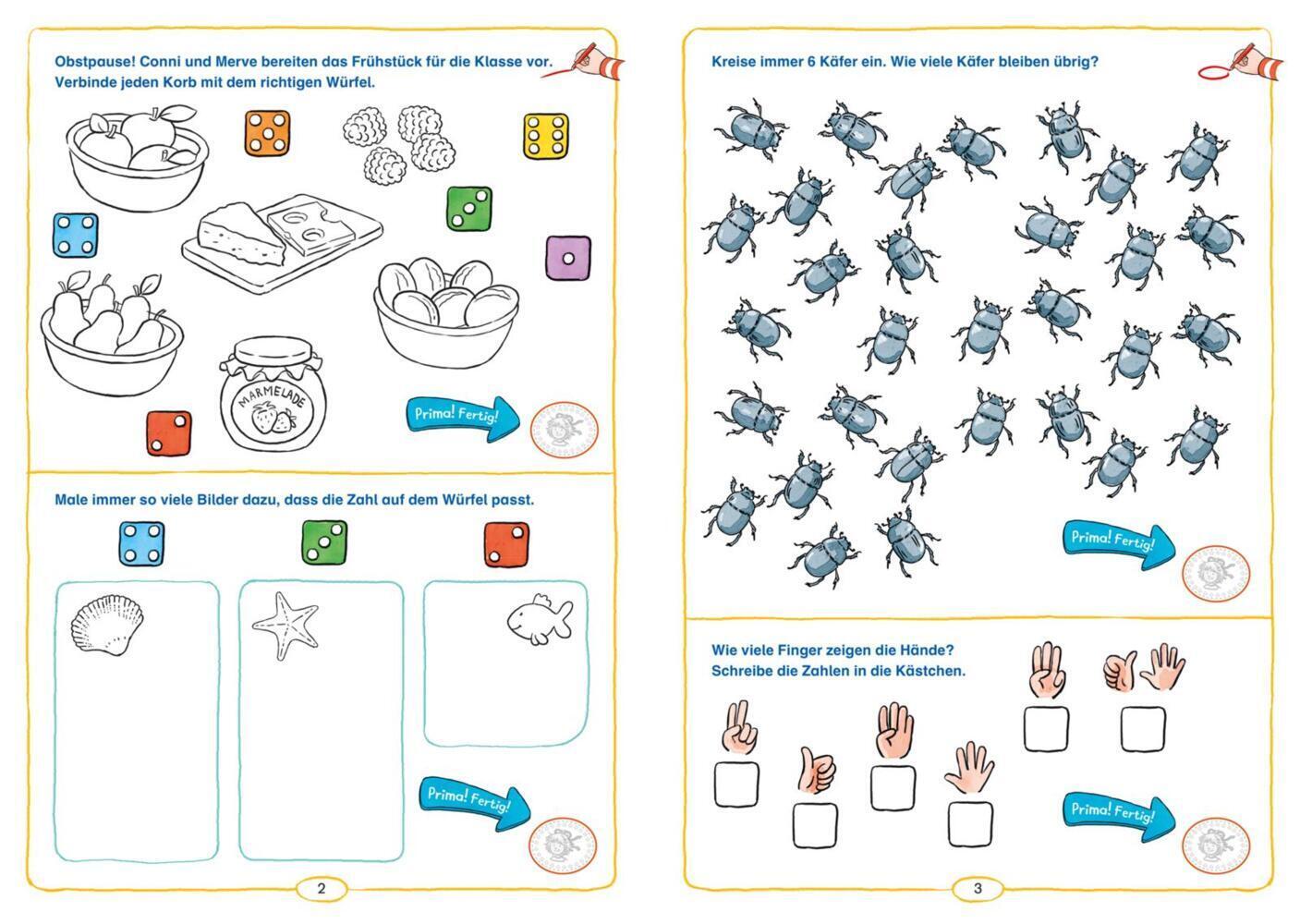 Obstpause! Conni und Merve bereiten das Frühstück für die Klasse vor. Verbinde jeden Korb mit dem richtigen Würfel.

MARMELADE

Prima! Fertig!

Male immer so viele Bilder dazu, dass die Zahl auf dem Würfel passt.

Prima! Fertig!

2

Kreise immer 6 Käfer ein. Wie viele Käfer bleiben übrig?

Prima! Fertig!

Wie viele Finger zeigen die Hände? Schreibe die Zahlen in die Kästchen.

Prima! Fertig!

3