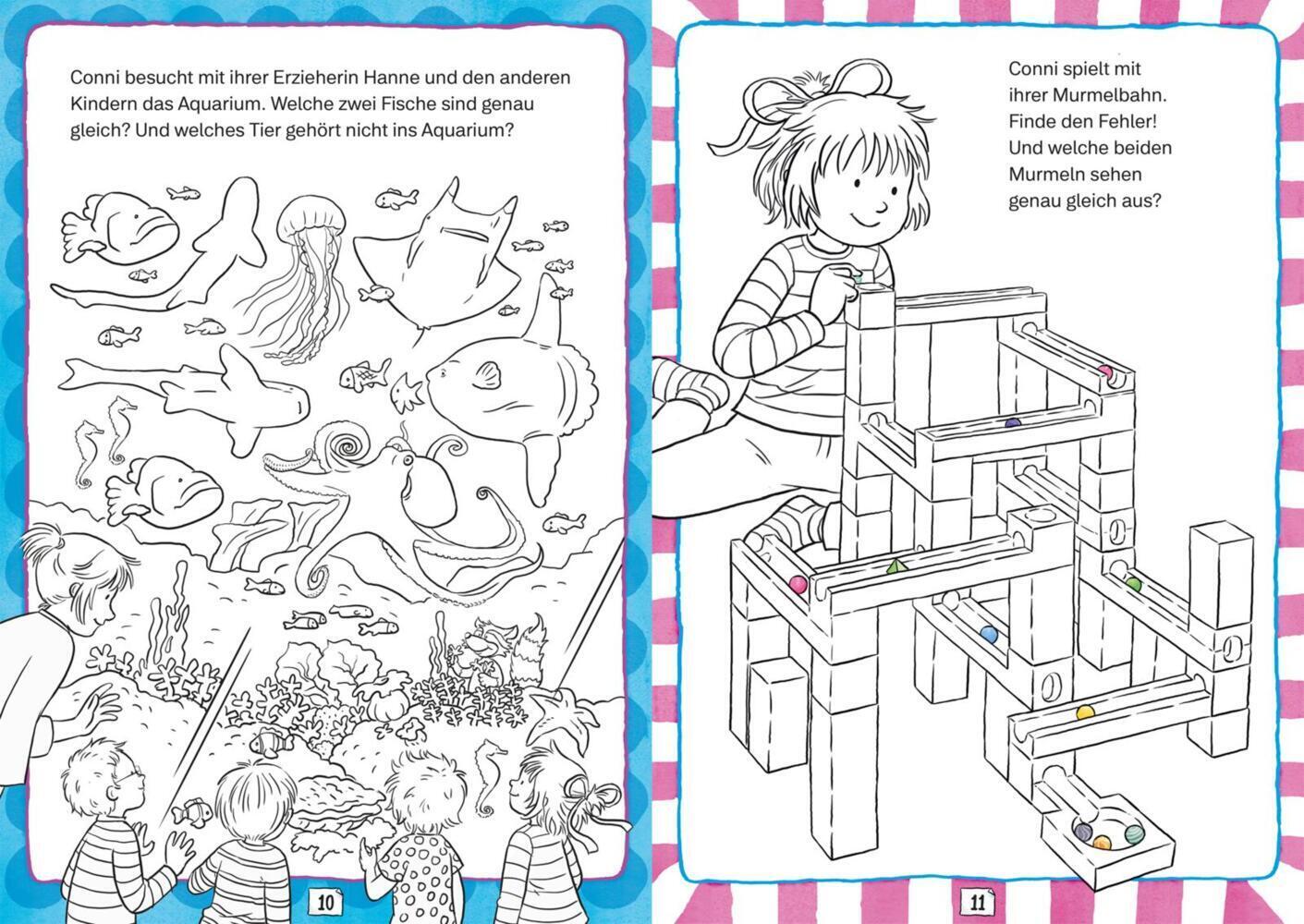 Conni besucht mit ihrer Erzieherin Hanne und den anderen Kindern das Aquarium. Welche zwei Fische sind genau gleich? Und welches Tier gehört nicht ins Aquarium?

10

Conni spielt mit ihrer Murmelbahn. Finde den Fehler! Und welche beiden Murmeln sehen genau gleich aus?

11