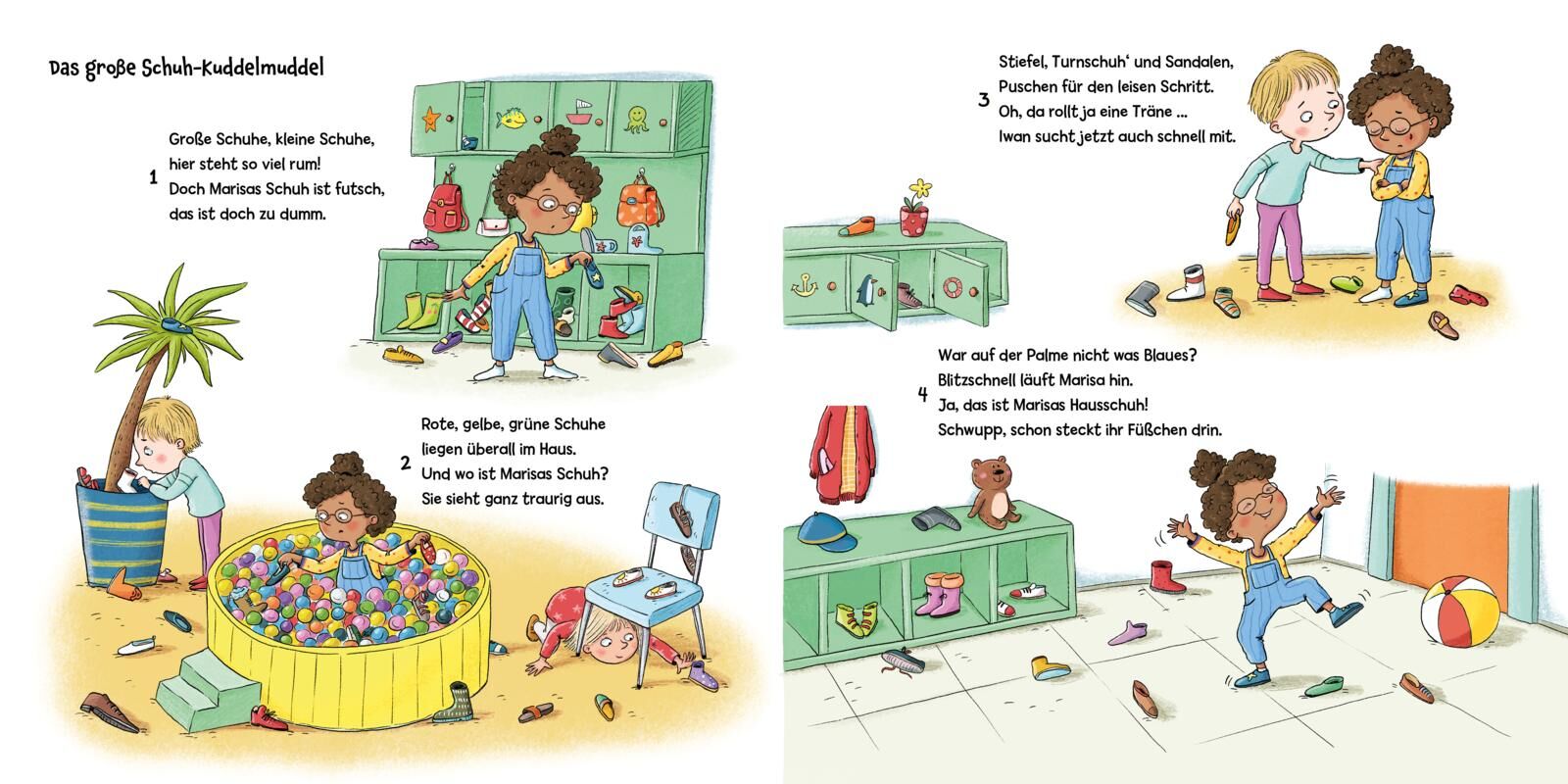 Das große Schuh-Kuddelmuddel

1
Große Schuhe, kleine Schuhe, hier steht so viel rum!
Doch Marisas Schuh ist futsch, das ist doch zu dumm.

2
Rote, gelbe, grüne Schuhe liegen überall im Haus.
Und wo ist Marisas Schuh?
Sie sieht ganz traurig aus.

3
Stiefel, Turnschuh' und Sandalen,
Puschen für den leisen Schritt.
Oh, da rollt ja eine Träne ...
Iwan sucht jetzt auch schnell mit.

4
War auf der Palme nicht was Blaues?
Blitzschnell läuft Marisa hin.
Ja, das ist Marisas Hausschuh!
Schwupp, schon steckt ihr Füßchen drin.