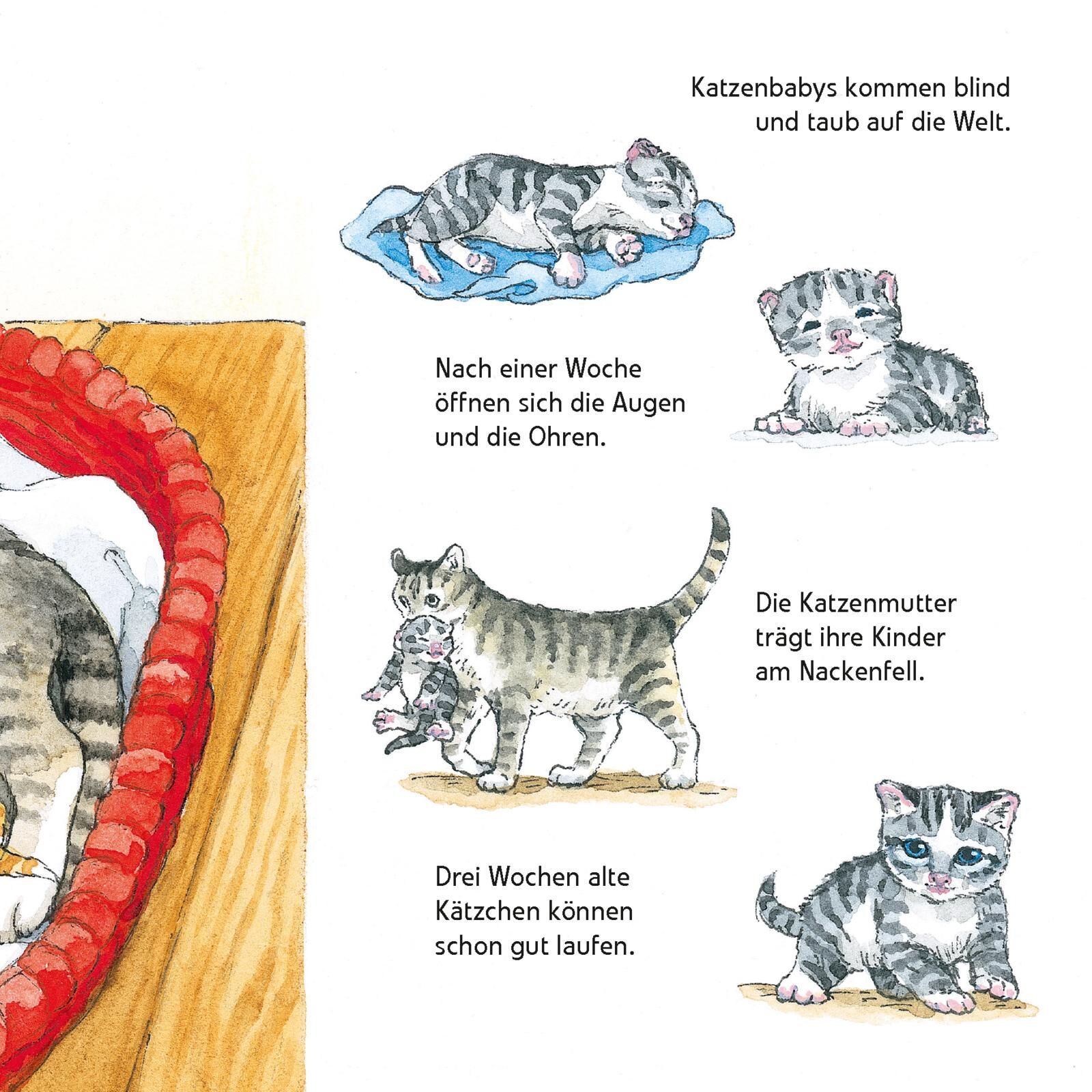 Katzenbabys kommen blind und taub auf die Welt.

Nach einer Woche öffnen sich die Augen und die Ohren.

Die Katzenmutter trägt ihre Kinder am Nackenfell.

Drei Wochen alte Kätzchen können schon gut laufen.