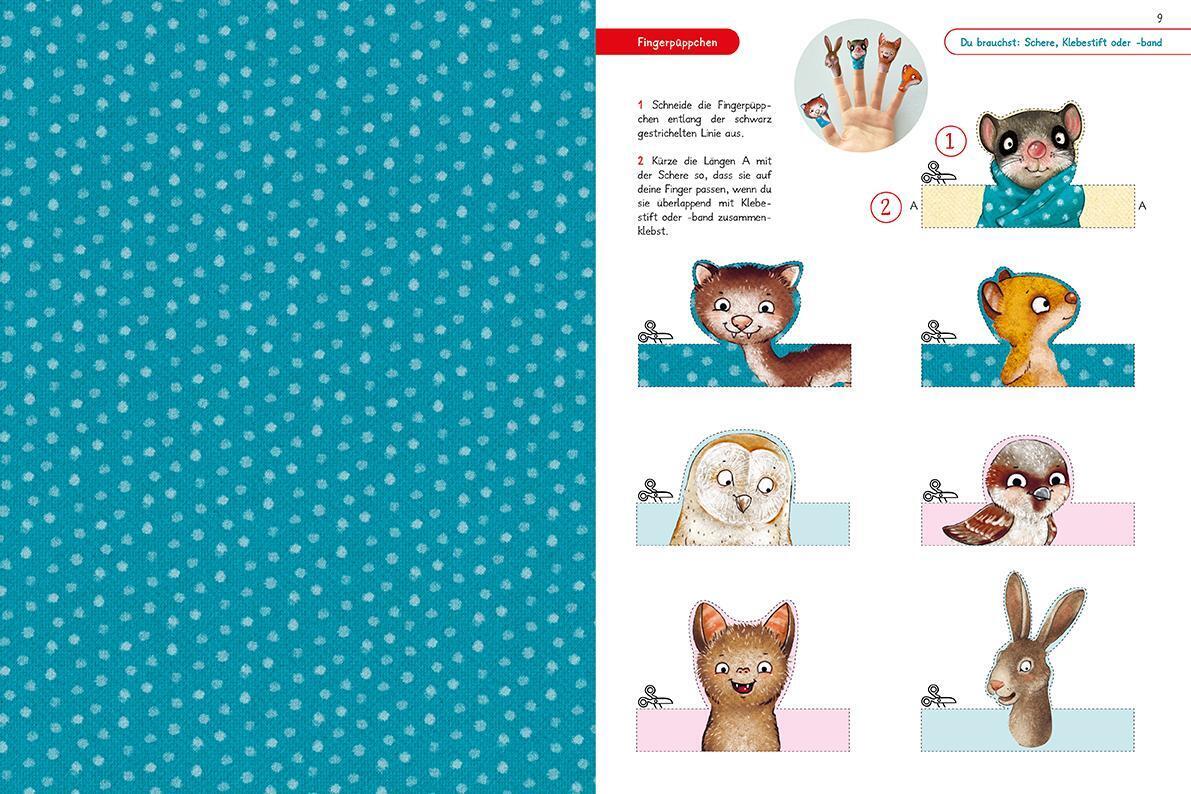 9

Fingerpüppchen

Du brauchst: Schere, Klebestift oder -band

1 Schneide die Fingerpüppchen entlang der schwarz gestrichelten Linie aus.

2 Kürze die Längen A mit der Schere so, dass sie auf deine Finger passen, wenn du sie überlappend mit Klebestift oder -band zusammenklebst.

1

2 A A