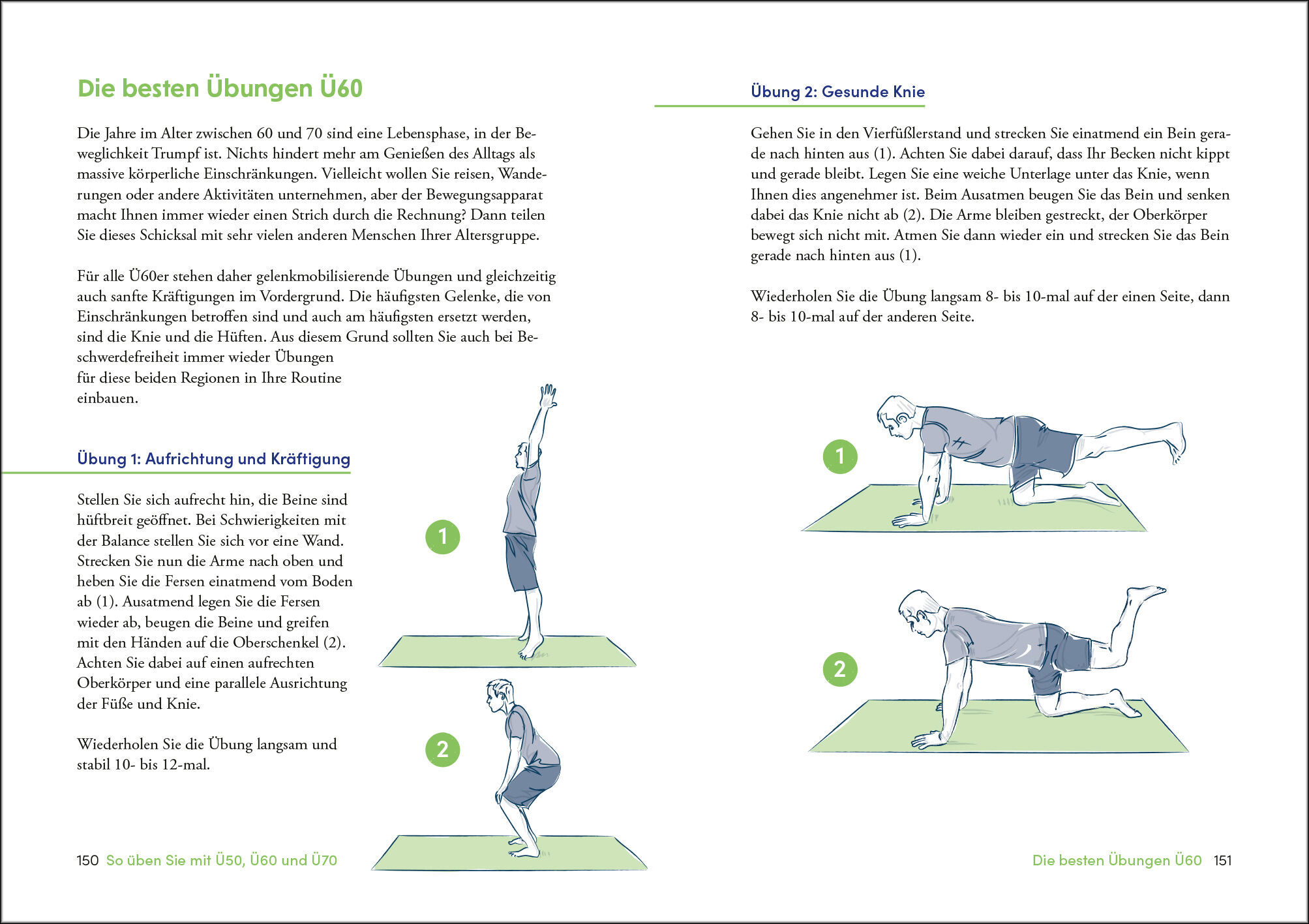 Die besten Übungen Ü60

Die Jahre im Alter zwischen 60 und 70 sind eine Lebensphase, in der Beweglichkeit Trumpf ist. Nichts hindert mehr am Genießen des Alltags als massive körperliche Einschränkungen. Vielleicht wollen Sie reisen, Wanderungen oder andere Aktivitäten unternehmen, aber der Bewegungsapparat macht Ihnen immer wieder einen Strich durch die Rechnung? Dann teilen Sie dieses Schicksal mit sehr vielen anderen Menschen Ihrer Altersgruppe.

Für alle Ü60er stehen daher gelenkmobilisierende Übungen und gleichzeitig auch sanfte Kräftigungen im Vordergrund. Die häufigsten Gelenke, die von Einschränkungen betroffen sind und auch am häufigsten ersetzt werden, sind die Knie und die Hüften. Aus diesem Grund sollten Sie auch bei Beschwerdefreiheit immer wieder Übungen für diese beiden Regionen in Ihre Routine einbauen.

Übung 1: Aufrichtung und Kräftigung

Stellen Sie sich aufrecht hin, die Beine sind hüftbreit geöffnet. Bei Schwierigkeiten mit der Balance stellen Sie sich vor eine Wand. Strecken Sie nun die Arme nach oben und heben Sie die Fersen einatmend vom Boden ab (1). Ausatmend legen Sie die Fersen wieder ab, beugen die Beine und greifen mit den Händen auf die Oberschenkel (2). Achten Sie dabei auf einen aufrechten Oberkörper und eine parallele Ausrichtung der Füße und Knie.

Wiederholen Sie die Übung langsam und stabil 10- bis 12-mal.

1

2

150 So üben Sie mit Ü50, Ü60 und Ü70

Übung 2: Gesunde Knie

Gehen Sie in den Vierfüßlerstand und strecken Sie einatmend ein Bein gerade nach hinten aus (1). Achten Sie dabei darauf, dass Ihr Becken nicht kippt und gerade bleibt. Legen Sie eine weiche Unterlage unter das Knie, wenn Ihnen dies angenehmer ist. Beim Ausatmen beugen Sie das Bein und senken dabei das Knie nicht ab (2). Die Arme bleiben gestreckt, der Oberkörper bewegt sich nicht mit. Atmen Sie dann wieder ein und strecken Sie das Bein gerade nach hinten aus (1).

Wiederholen Sie die Übung langsam 8- bis 10-mal auf der einen Seite, dann 8- bis 10-mal auf der anderen Seite.

1

2

Die besten Übungen Ü60 151