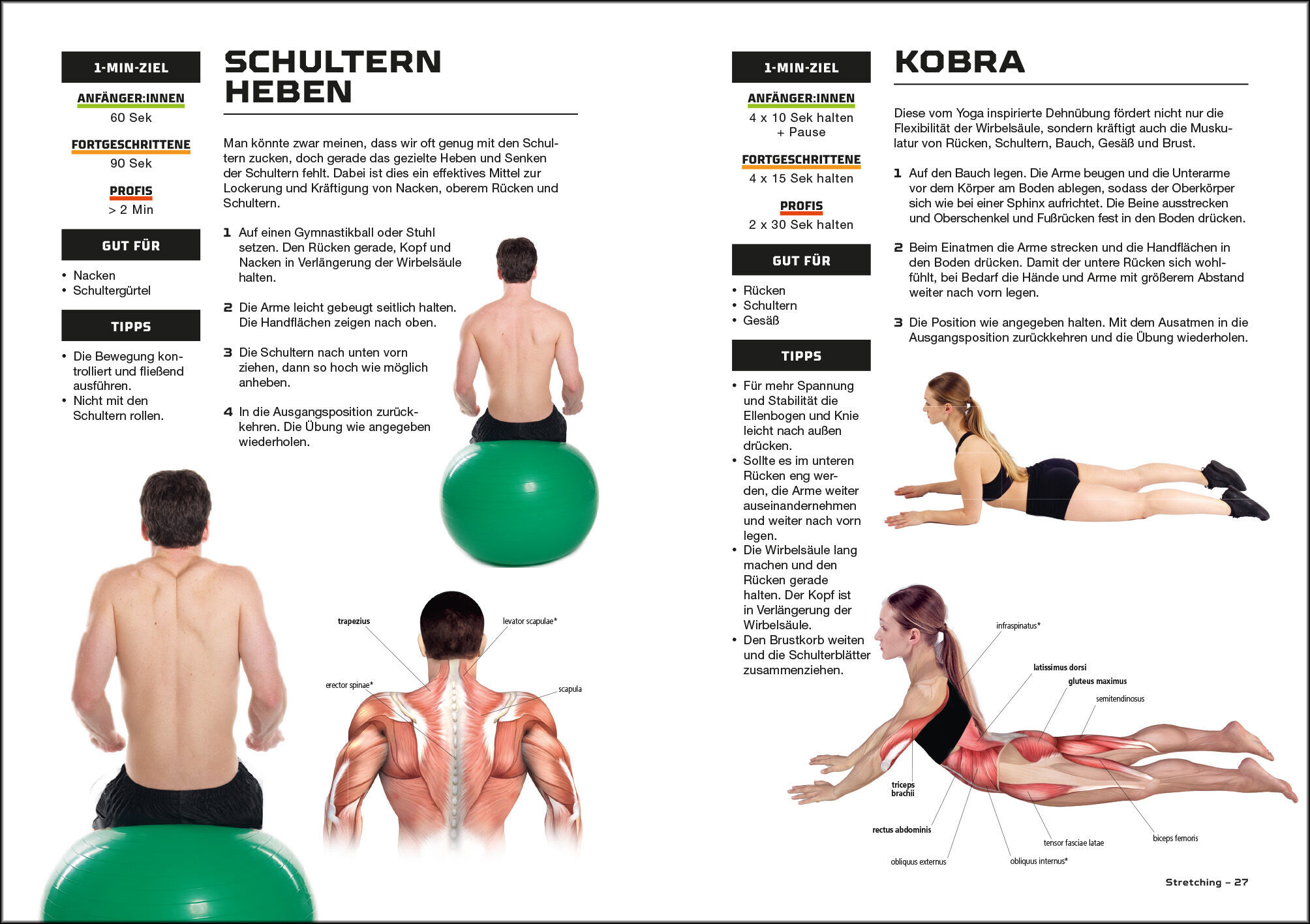 1-MIN-ZIEL

ANFÄNGER:INNEN
60 Sek

FORTGESCHRITTENE
90 Sek

PROFIS
> 2 Min

GUT FÜR

• Nacken
• Schultergürtel

TIPPS

• Die Bewegung kontrolliert und fließend ausführen.
• Nicht mit den Schultern rollen.

SCHULTERN HEBEN

Man könnte zwar meinen, dass wir oft genug mit den Schultern zucken, doch gerade das gezielte Heben und Senken der Schultern fehlt. Dabei ist dies ein effektives Mittel zur Lockerung und Kräftigung von Nacken, oberem Rücken und Schultern.

1 Auf einen Gymnastikball oder Stuhl setzen. Den Rücken gerade, Kopf und Nacken in Verlängerung der Wirbelsäule halten.

2 Die Arme leicht gebeugt seitlich halten. Die Handflächen zeigen nach oben.

3 Die Schultern nach unten vorn ziehen, dann so hoch wie möglich anheben.

4 In die Ausgangsposition zurückkehren. Die Übung wie angegeben wiederholen.

trapezius
levator scapulae*
erector spinae*
scapula

1-MIN-ZIEL

ANFÄNGER:INNEN
4 x 10 Sek halten + Pause

FORTGESCHRITTENE
4 x 15 Sek halten

PROFIS
2 x 30 Sek halten

GUT FÜR

• Rücken
• Schultern
• Gesäß

TIPPS

• Für mehr Spannung und Stabilität die Ellenbogen und Knie leicht nach außen drücken.
• Sollte es im unteren Rücken eng werden, die Arme weiter auseinandernehmen und weiter nach vorn legen.
• Die Wirbelsäule lang machen und den Rücken gerade halten. Der Kopf ist in Verlängerung der Wirbelsäule.
• Den Brustkorb weiten und die Schulterblätter zusammenziehen.

KOBRA

Diese vom Yoga inspirierte Dehnübung fördert nicht nur die Flexibilität der Wirbelsäule, sondern kräftigt auch die Muskulatur von Rücken, Schultern, Bauch, Gesäß und Brust.

1 Auf den Bauch legen. Die Arme beugen und die Unterarme vor dem Körper am Boden ablegen, sodass der Oberkörper sich wie bei einer Sphinx aufrichtet. Die Beine ausstrecken und Oberschenkel und Fußrücken fest in den Boden drücken.

2 Beim Einatmen die Arme strecken und die Handflächen in den Boden drücken. Damit der untere Rücken sich wohlfühlt, bei Bedarf die Hände und Arme mit größerem Abstand weiter nach vorn legen.

3 Die Position wie angegeben halten. Mit dem Ausatmen in die Ausgangsposition zurückkehren und die Übung wiederholen.

infraspinatus*
latissimus dorsi
gluteus maximus
semitendinosus
triceps brachii
rectus abdominis
obliquus externus
obliquus internus*
tensor fasciae latae
biceps femoris

Stretching – 27