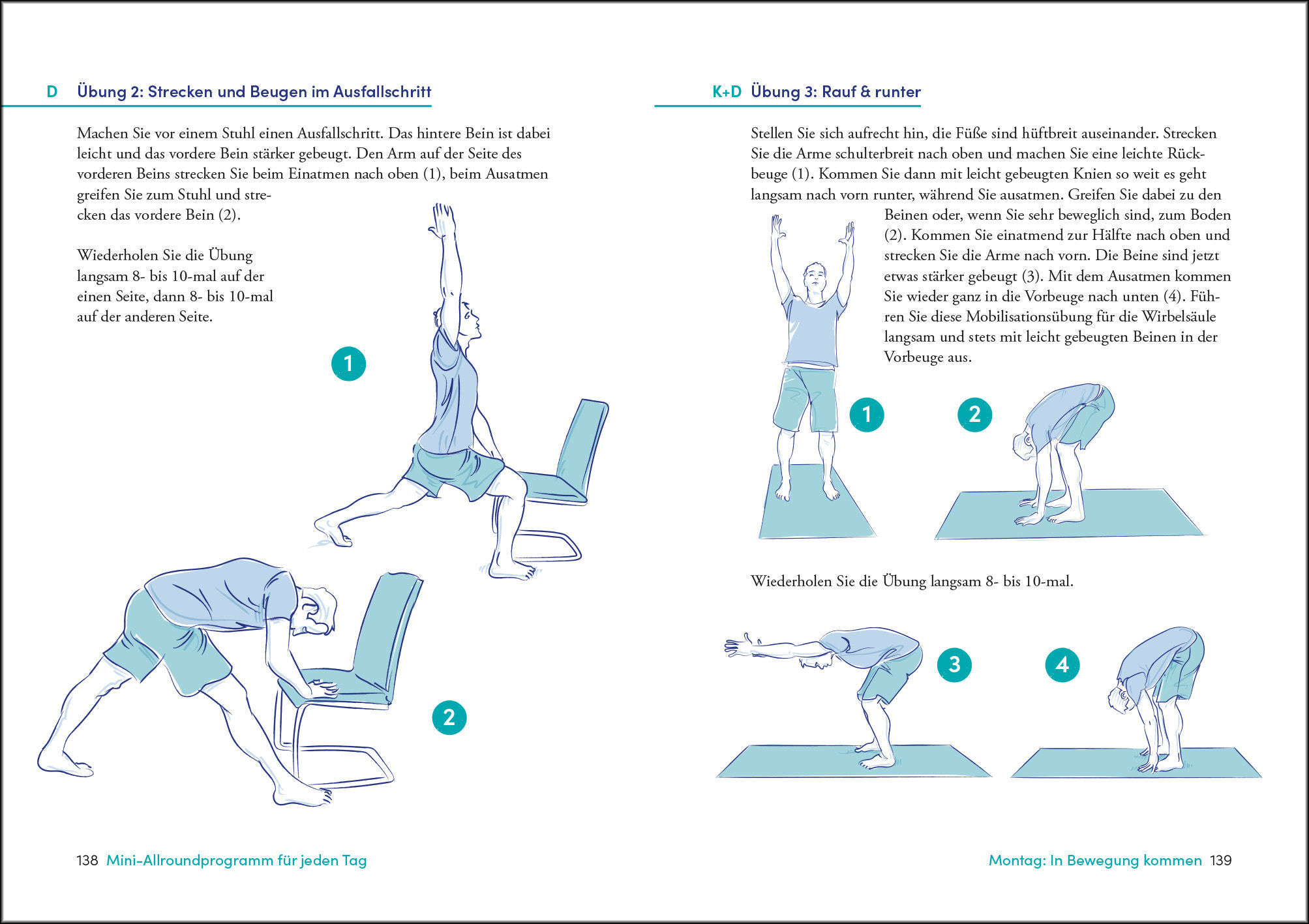 D Übung 2: Strecken und Beugen im Ausfallschritt

Machen Sie vor einem Stuhl einen Ausfallschritt. Das hintere Bein ist dabei leicht und das vordere Bein stärker gebeugt. Den Arm auf der Seite des vorderen Beins strecken Sie beim Einatmen nach oben (1), beim Ausatmen greifen Sie zum Stuhl und strecken das vordere Bein (2).

Wiederholen Sie die Übung langsam 8- bis 10-mal auf der einen Seite, dann 8- bis 10-mal auf der anderen Seite.

1

2

138 Mini-Allroundprogramm für jeden Tag

K+D Übung 3: Rauf & runter

Stellen Sie sich aufrecht hin, die Füße sind hüftbreit auseinander. Strecken Sie die Arme schulterbreit nach oben und machen Sie eine leichte Rückbeuge (1). Kommen Sie dann mit leicht gebeugten Knien so weit es geht langsam nach vorn runter, während Sie ausatmen. Greifen Sie dabei zu den Beinen oder, wenn Sie sehr beweglich sind, zum Boden (2). Kommen Sie einatmend zur Hälfte nach oben und strecken Sie die Arme nach vorn. Die Beine sind jetzt etwas stärker gebeugt (3). Mit dem Ausatmen kommen Sie wieder ganz in die Vorbeuge nach unten (4). Führen Sie diese Mobilisationsübung für die Wirbelsäule langsam und stets mit leicht gebeugten Beinen in der Vorbeuge aus.

1

2

Wiederholen Sie die Übung langsam 8- bis 10-mal.

3

4

Montag: In Bewegung kommen 139