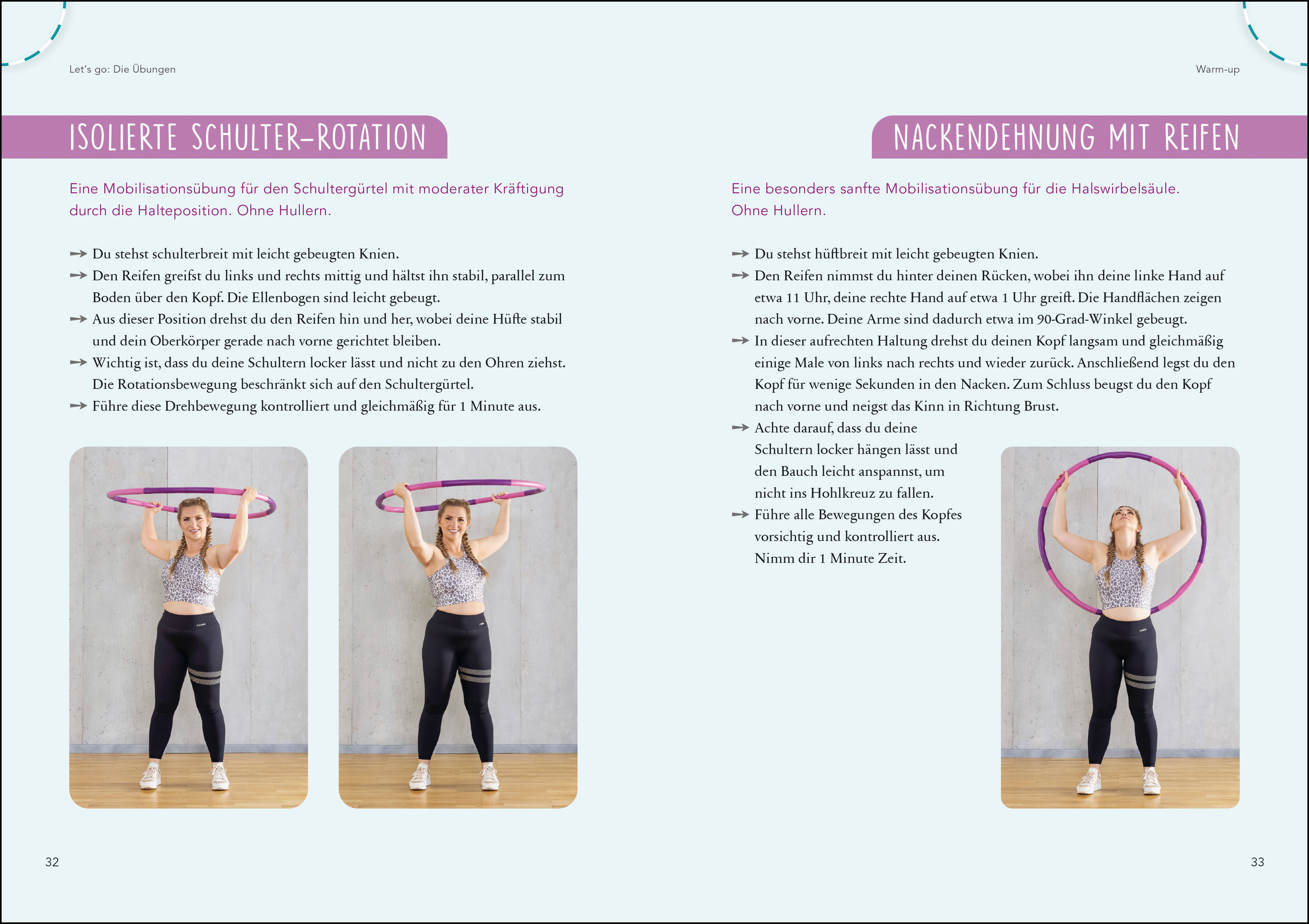 Let's go: Die Übungen

ISOLIERTE SCHULTER-ROTATION

Eine Mobilisationsübung für den Schultergürtel mit moderater Kräftigung durch die Halteposition. Ohne Hullern.

→ Du stehst schulterbreit mit leicht gebeugten Knien.
→ Den Reifen greifst du links und rechts mittig und hältst ihn stabil, parallel zum Boden über den Kopf. Die Ellenbogen sind leicht gebeugt.
→ Aus dieser Position drehst du den Reifen hin und her, wobei deine Hüfte stabil und dein Oberkörper gerade nach vorne gerichtet bleiben.
→ Wichtig ist, dass du deine Schultern locker lässt und nicht zu den Ohren ziehst. Die Rotationsbewegung beschränkt sich auf den Schultergürtel.
→ Führe diese Drehbewegung kontrolliert und gleichmäßig für 1 Minute aus.

32

Warm-up

NACKENDEHNUNG MIT REIFEN

Eine besonders sanfte Mobilisationsübung für die Halswirbelsäule. Ohne Hullern.

→ Du stehst hüftbreit mit leicht gebeugten Knien.
→ Den Reifen nimmst du hinter deinen Rücken, wobei ihn deine linke Hand auf etwa 11 Uhr, deine rechte Hand auf etwa 1 Uhr greift. Die Handflächen zeigen nach vorne. Deine Arme sind dadurch etwa im 90-Grad-Winkel gebeugt.
→ In dieser aufrechten Haltung drehst du deinen Kopf langsam und gleichmäßig einige Male von links nach rechts und wieder zurück. Anschließend legst du den Kopf für wenige Sekunden in den Nacken. Zum Schluss beugst du den Kopf nach vorne und neigst das Kinn in Richtung Brust.
→ Achte darauf, dass du deine Schultern locker hängen lässt und den Bauch leicht anspannst, um nicht ins Hohlkreuz zu fallen.
→ Führe alle Bewegungen des Kopfes vorsichtig und kontrolliert aus. Nimm dir 1 Minute Zeit.

33