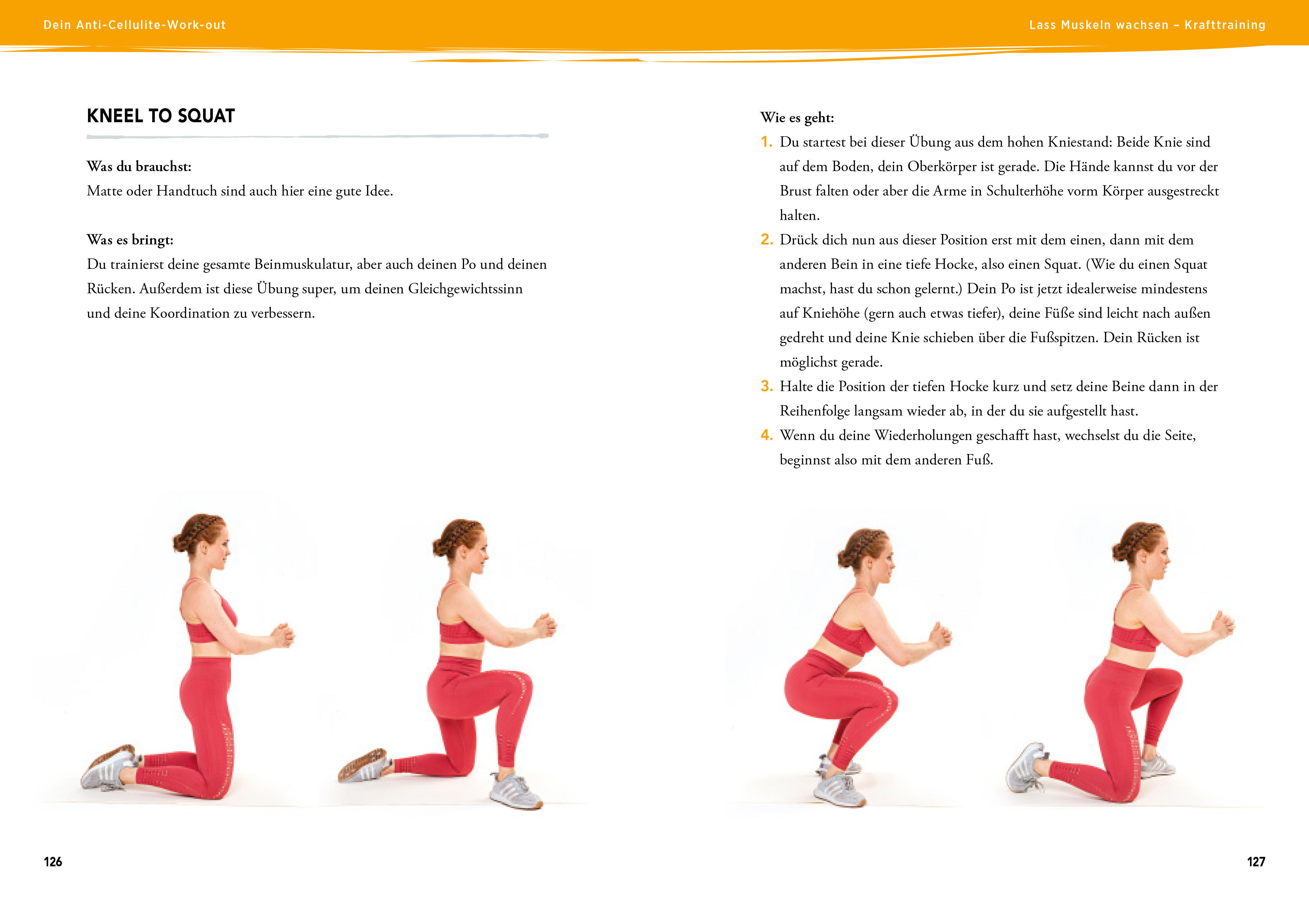 Dein Anti-Cellulite-Work-out

KNEEL TO SQUAT

Was du brauchst:
Matte oder Handtuch sind auch hier eine gute Idee.

Was es bringt:
Du trainierst deine gesamte Beinmuskulatur, aber auch deinen Po und deinen Rücken. Außerdem ist diese Übung super, um deinen Gleichgewichtssinn und deine Koordination zu verbessern.

126

Lass Muskeln wachsen – Krafttraining

Wie es geht:
1. Du startest bei dieser Übung aus dem hohen Kniestand: Beide Knie sind auf dem Boden, dein Oberkörper ist gerade. Die Hände kannst du vor der Brust falten oder aber die Arme in Schulterhöhe vorm Körper ausgestreckt halten.
2. Drück dich nun aus dieser Position erst mit dem einen, dann mit dem anderen Bein in eine tiefe Hocke, also einen Squat. (Wie du einen Squat machst, hast du schon gelernt.) Dein Po ist jetzt idealerweise mindestens auf Kniehöhe (gern auch etwas tiefer), deine Füße sind leicht nach außen gedreht und deine Knie schieben über die Fußspitzen. Dein Rücken ist möglichst gerade.
3. Halte die Position der tiefen Hocke kurz und setz deine Beine dann in der Reihenfolge langsam wieder ab, in der du sie aufgestellt hast.
4. Wenn du deine Wiederholungen geschafft hast, wechselst du die Seite, beginnst also mit dem anderen Fuß.

127