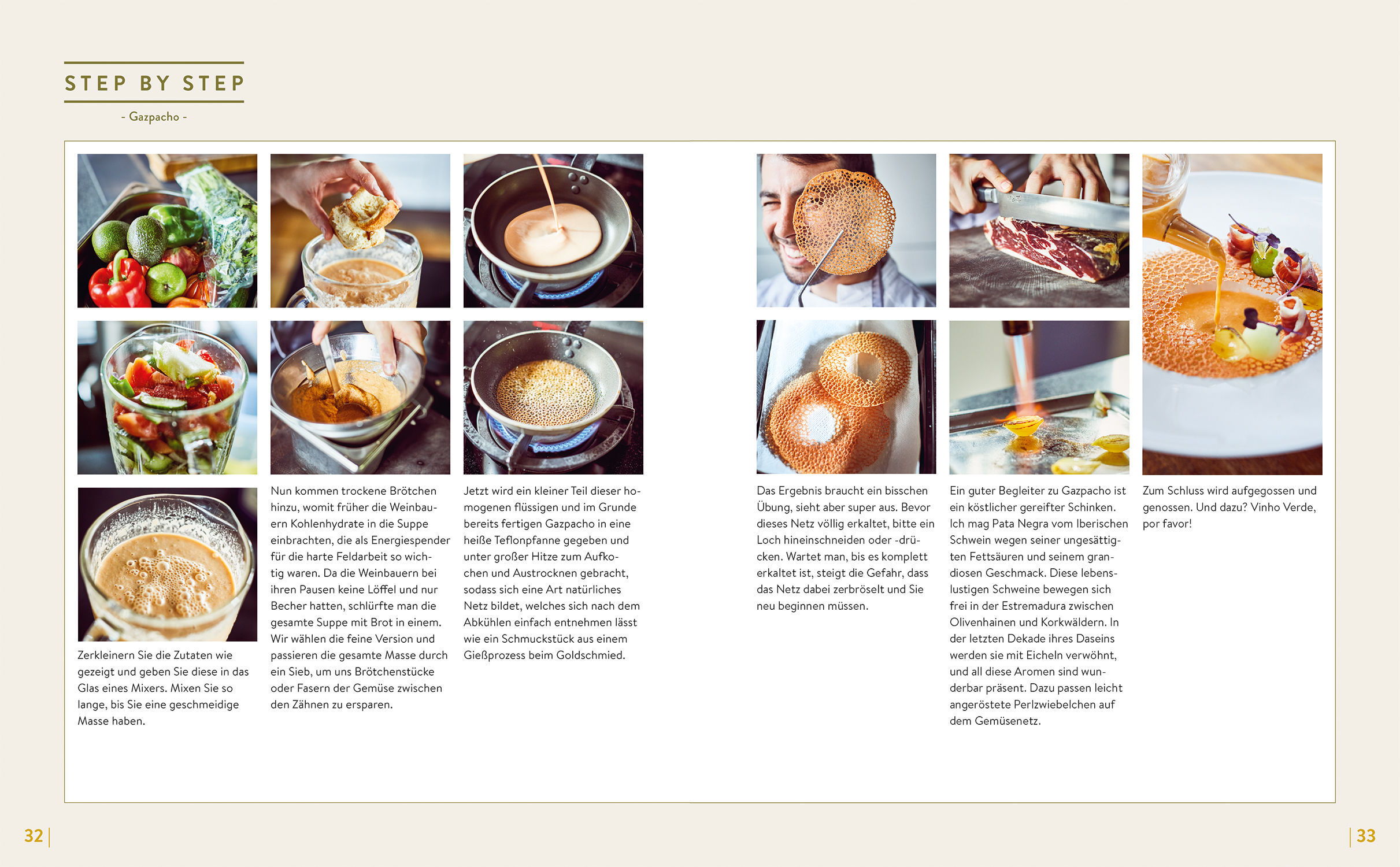 STEP BY STEP

- Gazpacho -

Zerkleinern Sie die Zutaten wie gezeigt und geben Sie diese in das Glas eines Mixers. Mixen Sie so lange, bis Sie eine geschmeidige Masse haben.

Nun kommen trockene Brötchen hinzu, womit früher die Weinbauern Kohlenhydrate in die Suppe einbrachten, die als Energiespender für die harte Feldarbeit so wichtig waren. Da die Weinbauern bei ihren Pausen keine Löffel und nur Becher hatten, schlürfte man die gesamte Suppe mit Brot in einem. Wir wählen die feine Version und passieren die gesamte Masse durch ein Sieb, um uns Brötchenstücke oder Fasern der Gemüse zwischen den Zähnen zu ersparen.

Jetzt wird ein kleiner Teil dieser homogenen flüssigen und im Grunde bereits fertigen Gazpacho in eine heiße Teflonpfanne gegeben und unter großer Hitze zum Aufkochen und Austrocknen gebracht, sodass sich eine Art natürliches Netz bildet, welches sich nach dem Abkühlen einfach entnehmen lässt wie ein Schmuckstück aus einem Gießprozess beim Goldschmied.

Das Ergebnis braucht ein bisschen Übung, sieht aber super aus. Bevor dieses Netz völlig erkaltet, bitte ein Loch hineinschneiden oder -drücken. Wartet man, bis es komplett erkaltet ist, steigt die Gefahr, dass das Netz dabei zerbröselt und Sie neu beginnen müssen.

Ein guter Begleiter zu Gazpacho ist ein köstlicher gereifter Schinken. Ich mag Pata Negra vom Iberischen Schwein wegen seiner ungesättigten Fettsäuren und seinem grandiosen Geschmack. Diese lebenslustigen Schweine bewegen sich frei in der Estremadura zwischen Olivenhainen und Korkwäldern. In der letzten Dekade ihres Daseins werden sie mit Eicheln verwöhnt, und all diese Aromen sind wunderbar präsent. Dazu passen leicht angeröstete Perlzwiebelchen auf dem Gemüsenetz.

Zum Schluss wird aufgegossen und genossen. Und dazu? Vinho Verde, por favor!

32

33