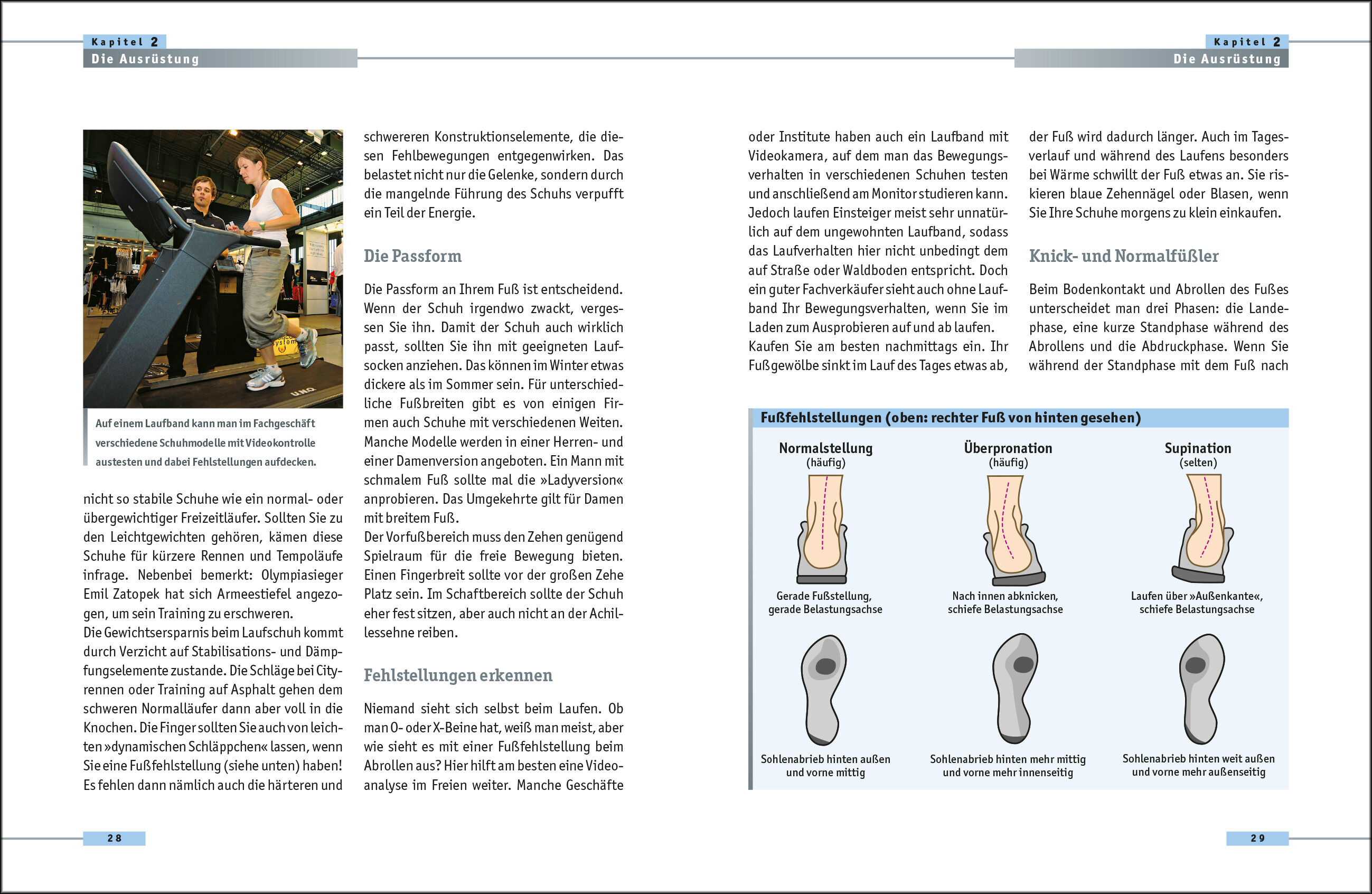 Kapitel 2
Die Ausrüstung

Auf einem Laufband kann man im Fachgeschäft verschiedene Schuhmodelle mit Videokontrolle austesten und dabei Fehlstellungen aufdecken.

nicht so stabile Schuhe wie ein normal- oder übergewichtiger Freizeitläufer. Sollten Sie zu den Leichtgewichten gehören, kämen diese Schuhe für kürzere Rennen und Tempoläufe infrage. Nebenbei bemerkt: Olympiasieger Emil Zatopek hat sich Armeestiefel angezogen, um sein Training zu erschweren.
Die Gewichtsersparnis beim Laufschuh kommt durch Verzicht auf Stabilisations- und Dämpfungselemente zustande. Die Schläge bei Cityrennen oder Training auf Asphalt gehen dem schweren Normalläufer dann aber voll in die Knochen. Die Finger sollten Sie auch von leichten »dynamischen Schläppchen« lassen, wenn Sie eine Fußfehlstellung (siehe unten) haben! Es fehlen dann nämlich auch die härteren und

schwereren Konstruktionselemente, die diesen Fehlbewegungen entgegenwirken. Das belastet nicht nur die Gelenke, sondern durch die mangelnde Führung des Schuhs verpufft ein Teil der Energie.

Die Passform

Die Passform an Ihrem Fuß ist entscheidend. Wenn der Schuh irgendwo zwackt, vergessen Sie ihn. Damit der Schuh auch wirklich passt, sollten Sie ihn mit geeigneten Laufsocken anziehen. Das können im Winter etwas dickere als im Sommer sein. Für unterschiedliche Fußbreiten gibt es von einigen Firmen auch Schuhe mit verschiedenen Weiten. Manche Modelle werden in einer Herren- und einer Damenversion angeboten. Ein Mann mit schmalem Fuß sollte mal die »Ladyversion« anprobieren. Das Umgekehrte gilt für Damen mit breitem Fuß.
Der Vorfußbereich muss den Zehen genügend Spielraum für die freie Bewegung bieten. Einen Fingerbreit sollte vor der großen Zehe Platz sein. Im Schaftbereich sollte der Schuh eher fest sitzen, aber auch nicht an der Achillessehne reiben.

Fehlstellungen erkennen

Niemand sieht sich selbst beim Laufen. Ob man O- oder X-Beine hat, weiß man meist, aber wie sieht es mit einer Fußfehlstellung beim Abrollen aus? Hier hilft am besten eine Videoanalyse im Freien weiter. Manche Geschäfte

28

Kapitel 2
Die Ausrüstung

oder Institute haben auch ein Laufband mit Videokamera, auf dem man das Bewegungsverhalten in verschiedenen Schuhen testen und anschließend am Monitor studieren kann. Jedoch laufen Einsteiger meist sehr unnatürlich auf dem ungewohnten Laufband, sodass das Laufverhalten hier nicht unbedingt dem auf Straße oder Waldboden entspricht. Doch ein guter Fachverkäufer sieht auch ohne Laufband Ihr Bewegungsverhalten, wenn Sie im Laden zum Ausprobieren auf und ab laufen.
Kaufen Sie am besten nachmittags ein. Ihr Fußgewölbe sinkt im Lauf des Tages etwas ab,

der Fuß wird dadurch länger. Auch im Tagesverlauf und während des Laufens besonders bei Wärme schwillt der Fuß etwas an. Sie riskieren blaue Zehennägel oder Blasen, wenn Sie Ihre Schuhe morgens zu klein einkaufen.

Knick- und Normalfüßler

Beim Bodenkontakt und Abrollen des Fußes unterscheidet man drei Phasen: die Landephase, eine kurze Standphase während des Abrollens und die Abdruckphase. Wenn Sie während der Standphase mit dem Fuß nach

Fußfehlstellungen (oben: rechter Fuß von hinten gesehen)

Normalstellung
(häufig)
Gerade Fußstellung, gerade Belastungsachse
Sohlenabrieb hinten außen und vorne mittig

Überpronation
(häufig)
Nach innen abknicken, schiefe Belastungsachse
Sohlenabrieb hinten mehr mittig und vorne mehr innenseitig

Supination
(selten)
Laufen über »Außenkante«, schiefe Belastungsachse
Sohlenabrieb hinten weit außen und vorne mehr außenseitig

29