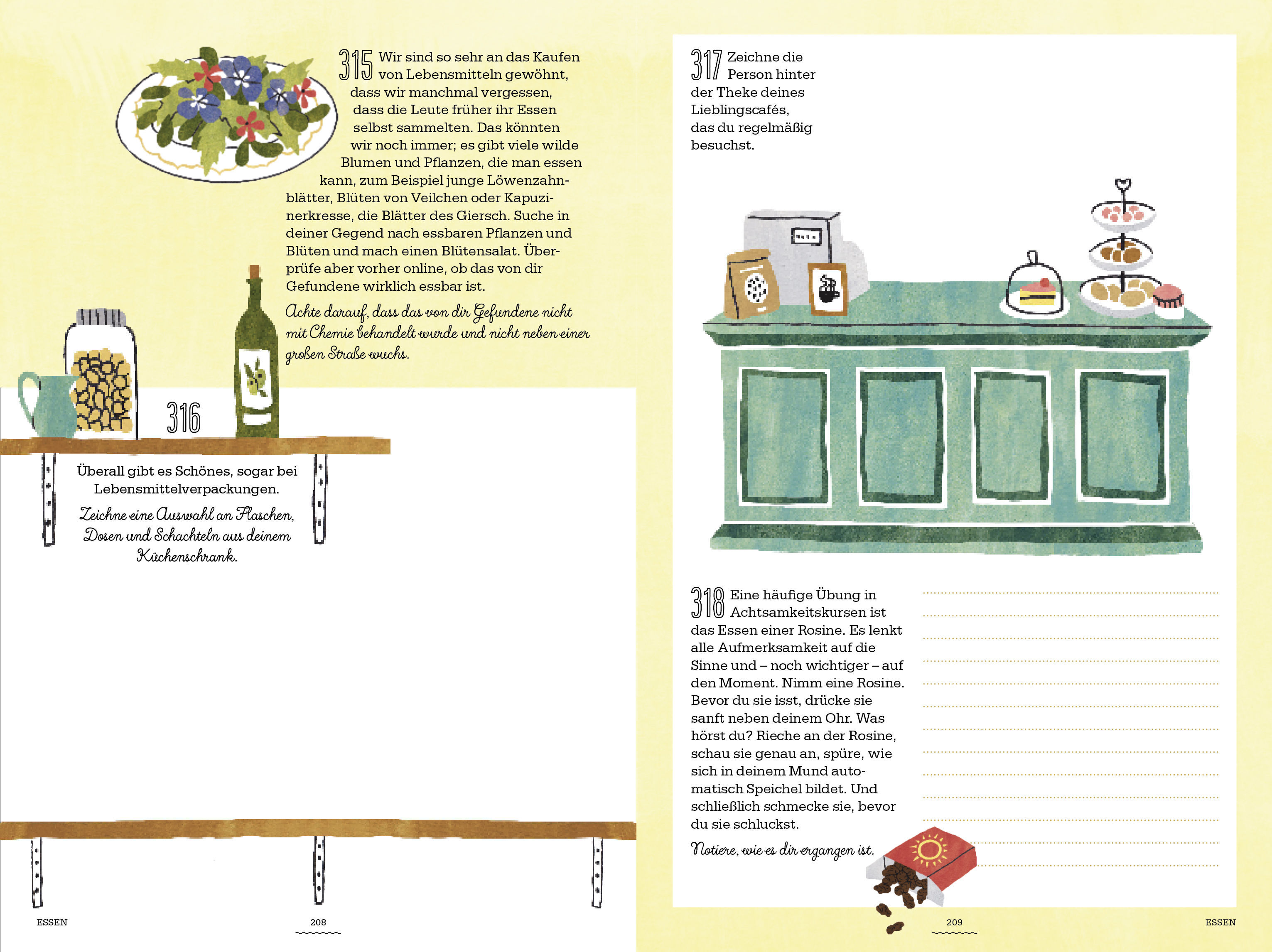 315 Wir sind so sehr an das Kaufen von Lebensmitteln gewöhnt, dass wir manchmal vergessen, dass die Leute früher ihr Essen selbst sammelten. Das könnten wir noch immer; es gibt viele wilde Blumen und Pflanzen, die man essen kann, zum Beispiel junge Löwenzahnblätter, Blüten von Veilchen oder Kapuzinerkresse, die Blätter des Giersch. Suche in deiner Gegend nach essbaren Pflanzen und Blüten und mach einen Blütensalat. Überprüfe aber vorher online, ob das von dir Gefundene wirklich essbar ist.

Achte darauf, dass das von dir Gefundene nicht mit Chemie behandelt wurde und nicht neben einer großen Straße wuchs.

316

Überall gibt es Schönes, sogar bei Lebensmittelverpackungen.

Zeichne eine Auswahl an Flaschen, Dosen und Schachteln aus deinem Küchenschrank.

ESSEN

208

317 Zeichne die Person hinter der Theke deines Lieblingscafés, das du regelmäßig besuchst.

318 Eine häufige Übung in Achtsamkeitskursen ist das Essen einer Rosine. Es lenkt alle Aufmerksamkeit auf die Sinne und – noch wichtiger – auf den Moment. Nimm eine Rosine. Bevor du sie isst, drücke sie sanft neben deinem Ohr. Was hörst du? Rieche an der Rosine, schau sie genau an, spüre, wie sich in deinem Mund automatisch Speichel bildet. Und schließlich schmecke sie, bevor du sie schluckst.

Notiere, wie es dir ergangen ist.

209

ESSEN