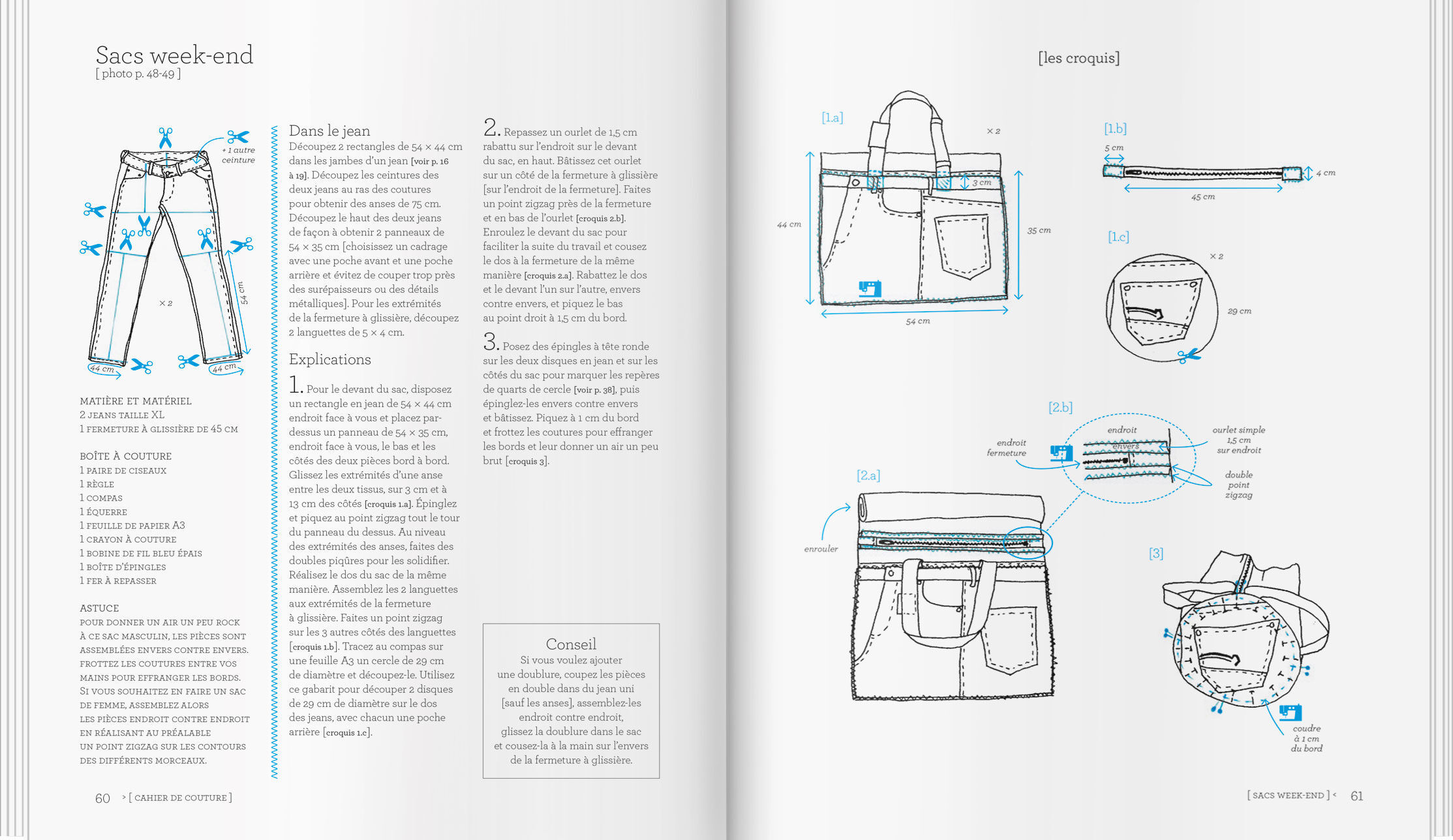 Sacs week-end
[ photo p. 48-49 ]

+ 1 autre ceinture

× 2

54 cm

44 cm

44 cm

MATIÈRE ET MATÉRIEL
2 JEANS TAILLE XL
1 FERMETURE À GLISSIÈRE DE 45 CM

BOÎTE À COUTURE
1 PAIRE DE CISEAUX
1 RÈGLE
1 COMPAS
1 ÉQUERRE
1 FEUILLE DE PAPIER A3
1 CRAYON À COUTURE
1 BOBINE DE FIL BLEU ÉPAIS
1 BOÎTE D'ÉPINGLES
1 FER À REPASSER

ASTUCE
POUR DONNER UN AIR UN PEU ROCK À CE SAC MASCULIN, LES PIÈCES SONT ASSEMBLÉES ENVERS CONTRE ENVERS. FROTTEZ LES COUTURES ENTRE VOS MAINS POUR EFFRANGER LES BORDS. SI VOUS SOUHAITEZ EN FAIRE UN SAC DE FEMME, ASSEMBLEZ ALORS LES PIÈCES ENDROIT CONTRE ENDROIT EN RÉALISANT AU PRÉALABLE UN POINT ZIGZAG SUR LES CONTOURS DES DIFFÉRENTS MORCEAUX.

Dans le jean
Découpez 2 rectangles de 54 × 44 cm dans les jambes d'un jean [voir p. 16 à 19]. Découpez les ceintures des deux jeans au ras des coutures pour obtenir des anses de 75 cm. Découpez le haut des deux jeans de façon à obtenir 2 panneaux de 54 × 35 cm [choisissez un cadrage avec une poche avant et une poche arrière et évitez de couper trop près des surépaisseurs ou des détails métalliques]. Pour les extrémités de la fermeture à glissière, découpez 2 languettes de 5 × 4 cm.

Explications
1. Pour le devant du sac, disposez un rectangle en jean de 54 × 44 cm endroit face à vous et placez par-dessus un panneau de 54 × 35 cm, endroit face à vous, le bas et les côtés des deux pièces bord à bord. Glissez les extrémités d'une anse entre les deux tissus, sur 3 cm et à 13 cm des côtés [croquis 1.a]. Épinglez et piquez au point zigzag tout le tour du panneau du dessus. Au niveau des extrémités des anses, faites des doubles piqûres pour les solidifier. Réalisez le dos du sac de la même manière. Assemblez les 2 languettes aux extrémités de la fermeture à glissière. Faites un point zigzag sur les 3 autres côtés des languettes [croquis 1.b]. Tracez au compas sur une feuille A3 un cercle de 29 cm de diamètre et découpez-le. Utilisez ce gabarit pour découper 2 disques de 29 cm de diamètre sur le dos des jeans, avec chacun une poche arrière [croquis 1.c].

2. Repassez un ourlet de 1,5 cm rabattu sur l'endroit sur le devant du sac, en haut. Bâtissez cet ourlet sur un côté de la fermeture à glissière [sur l'endroit de la fermeture]. Faites un point zigzag près de la fermeture et en bas de l'ourlet [croquis 2.b]. Enroulez le devant du sac pour faciliter la suite du travail et cousez le dos à la fermeture de la même manière [croquis 2.a]. Rabattez le dos et le devant l'un sur l'autre, envers contre envers, et piquez le bas au point droit à 1,5 cm du bord.

3. Posez des épingles à tête ronde sur les deux disques en jean et sur les côtés du sac pour marquer les repères de quarts de cercle [voir p. 38], puis épinglez-les envers contre envers et bâtissez. Piquez à 1 cm du bord et frottez les coutures pour effranger les bords et leur donner un air un peu brut [croquis 3].

Conseil
Si vous voulez ajouter une doublure, coupez les pièces en double dans du jean uni [sauf les anses], assemblez-les endroit contre endroit, glissez la doublure dans le sac et cousez-la à la main sur l'envers de la fermeture à glissière.

60 > [ CAHIER DE COUTURE ]

[les croquis]

[1.a]
× 2
3 cm
44 cm
35 cm
54 cm

[1.b]
5 cm
4 cm
45 cm

[1.c]
× 2
29 cm

[2.b]
endroit
envers
endroit fermeture
ourlet simple 1,5 cm sur endroit
double point zigzag

[2.a]
enrouler

[3]
coudre à 1 cm du bord

[ SACS WEEK-END ] < 61