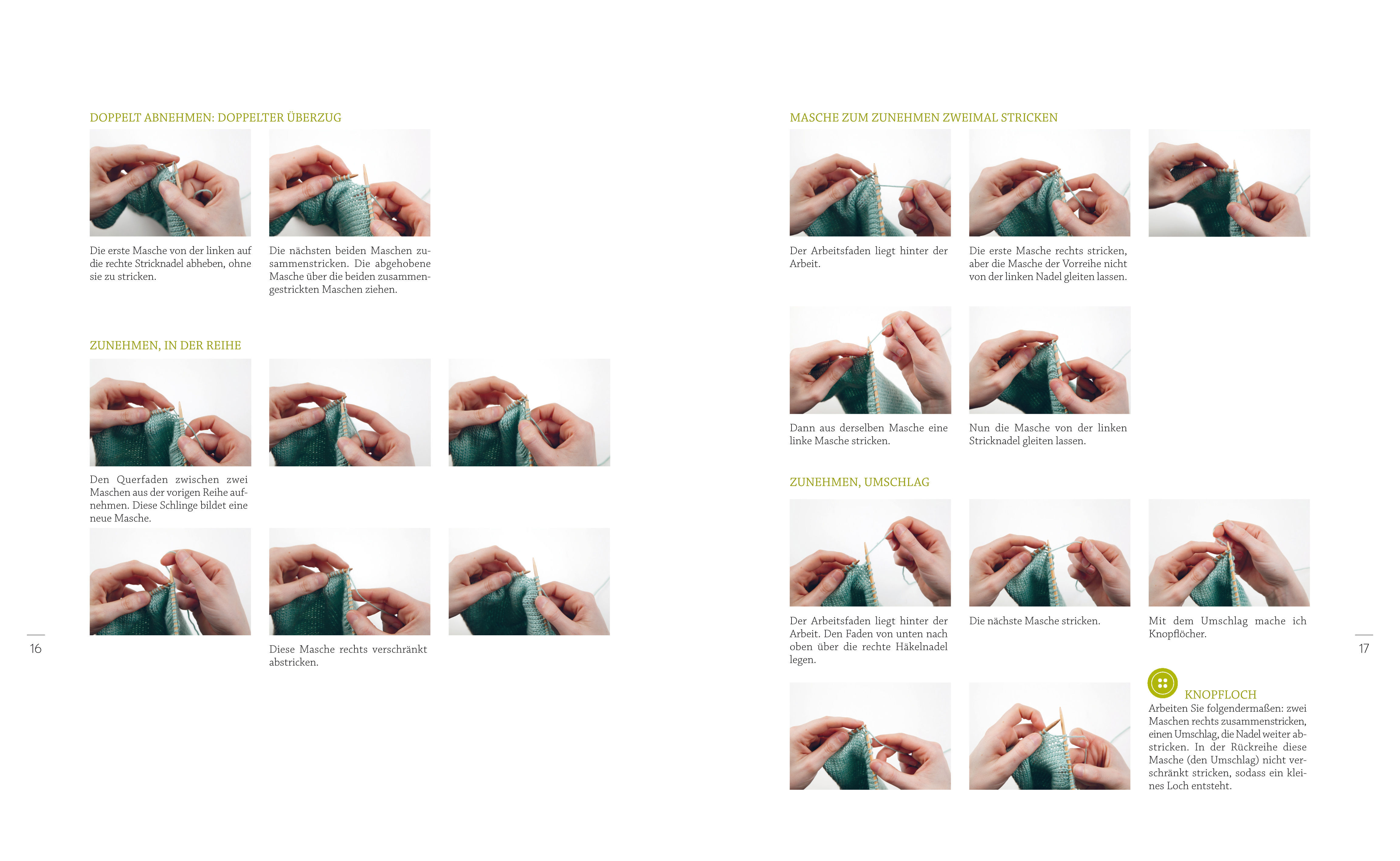 DOPPELT ABNEHMEN: DOPPELTER ÜBERZUG

Die erste Masche von der linken auf die rechte Stricknadel abheben, ohne sie zu stricken.

Die nächsten beiden Maschen zusammenstricken. Die abgehobene Masche über die beiden zusammengestrickten Maschen ziehen.

ZUNEHMEN, IN DER REIHE

Den Querfaden zwischen zwei Maschen aus der vorigen Reihe aufnehmen. Diese Schlinge bildet eine neue Masche.

Diese Masche rechts verschränkt abstricken.

16

MASCHE ZUM ZUNEHMEN ZWEIMAL STRICKEN

Der Arbeitsfaden liegt hinter der Arbeit.

Die erste Masche rechts stricken, aber die Masche der Vorreihe nicht von der linken Nadel gleiten lassen.

Dann aus derselben Masche eine linke Masche stricken.

Nun die Masche von der linken Stricknadel gleiten lassen.

ZUNEHMEN, UMSCHLAG

Der Arbeitsfaden liegt hinter der Arbeit. Den Faden von unten nach oben über die rechte Häkelnadel legen.

Die nächste Masche stricken.

Mit dem Umschlag mache ich Knopflöcher.

KNOPFLOCH
Arbeiten Sie folgendermaßen: zwei Maschen rechts zusammenstricken, einen Umschlag, die Nadel weiter abstricken. In der Rückreihe diese Masche (den Umschlag) nicht verschränkt stricken, sodass ein kleines Loch entsteht.

17