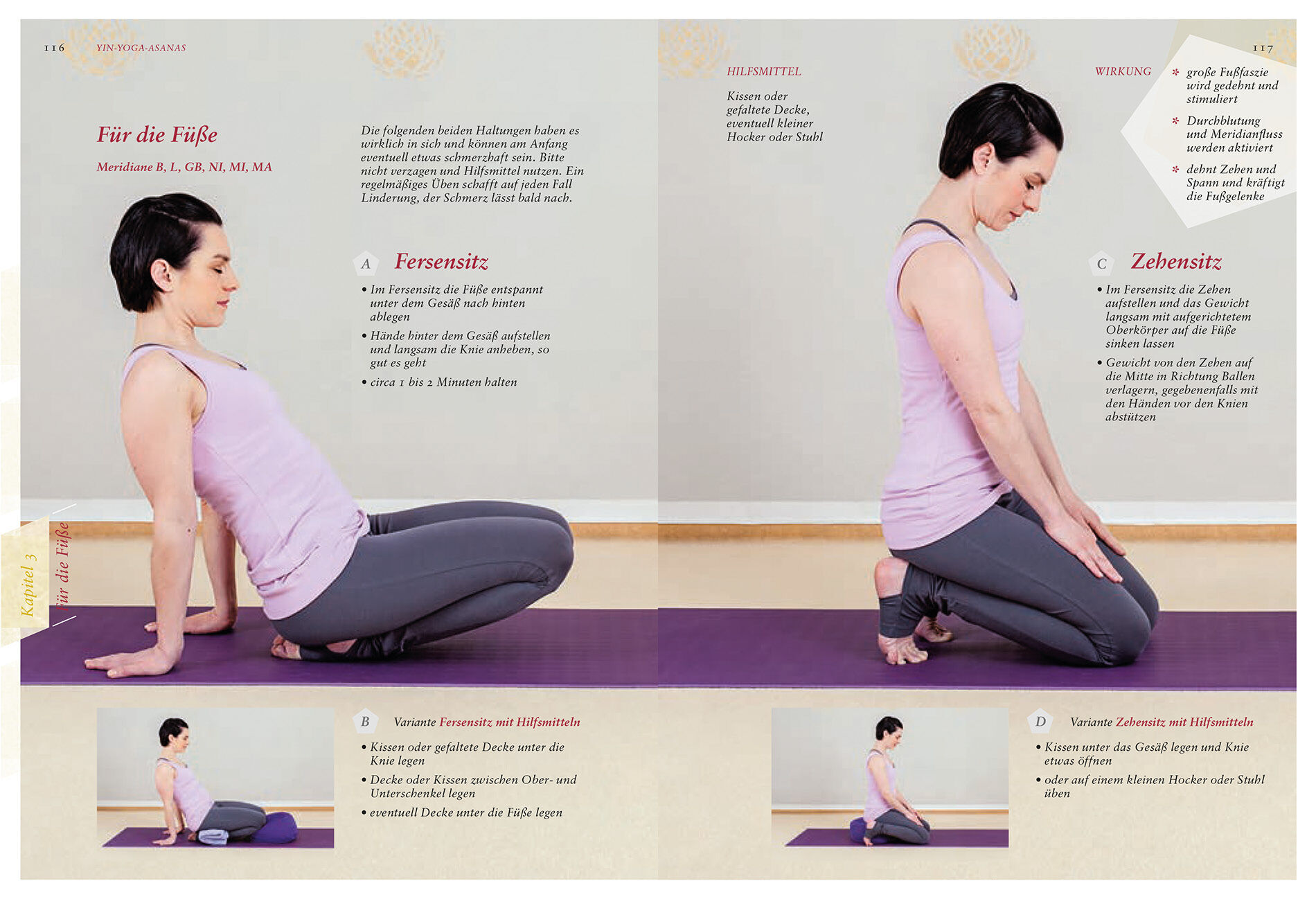 116 YIN-YOGA-ASANAS

Für die Füße

Meridiane B, L, GB, NI, MI, MA

Die folgenden beiden Haltungen haben es wirklich in sich und können am Anfang eventuell etwas schmerzhaft sein. Bitte nicht verzagen und Hilfsmittel nutzen. Ein regelmäßiges Üben schafft auf jeden Fall Linderung, der Schmerz lässt bald nach.

A Fersensitz

• Im Fersensitz die Füße entspannt unter dem Gesäß nach hinten ablegen
• Hände hinter dem Gesäß aufstellen und langsam die Knie anheben, so gut es geht
• circa 1 bis 2 Minuten halten

Kapitel 3 Für die Füße

B Variante Fersensitz mit Hilfsmitteln

• Kissen oder gefaltete Decke unter die Knie legen
• Decke oder Kissen zwischen Ober- und Unterschenkel legen
• eventuell Decke unter die Füße legen

117

HILFSMITTEL

Kissen oder gefaltete Decke, eventuell kleiner Hocker oder Stuhl

WIRKUNG

* große Fußfaszie wird gedehnt und stimuliert
* Durchblutung und Meridianfluss werden aktiviert
* dehnt Zehen und Spann und kräftigt die Fußgelenke

C Zehensitz

• Im Fersensitz die Zehen aufstellen und das Gewicht langsam mit aufgerichtetem Oberkörper auf die Füße sinken lassen
• Gewicht von den Zehen auf die Mitte in Richtung Ballen verlagern, gegebenenfalls mit den Händen vor den Knien abstützen

D Variante Zehensitz mit Hilfsmitteln

• Kissen unter das Gesäß legen und Knie etwas öffnen
• oder auf einem kleinen Hocker oder Stuhl üben