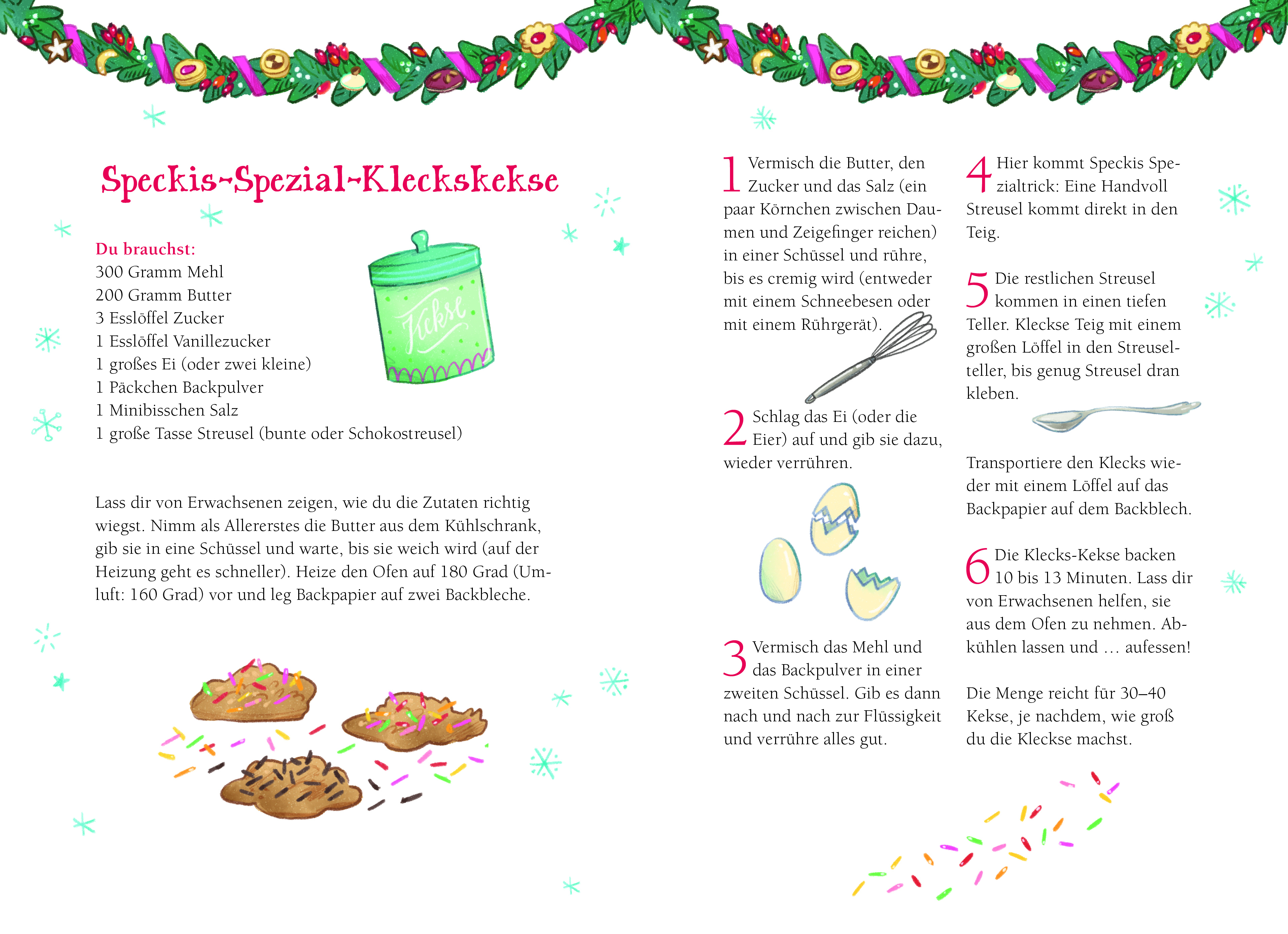 Speckis-Spezial-Kleckskekse

Du brauchst:
300 Gramm Mehl
200 Gramm Butter
3 Esslöffel Zucker
1 Esslöffel Vanillezucker
1 großes Ei (oder zwei kleine)
1 Päckchen Backpulver
1 Minibisschen Salz
1 große Tasse Streusel (bunte oder Schokostreusel)

Kekse

Lass dir von Erwachsenen zeigen, wie du die Zutaten richtig wiegst. Nimm als Allererstes die Butter aus dem Kühlschrank, gib sie in eine Schüssel und warte, bis sie weich wird (auf der Heizung geht es schneller). Heize den Ofen auf 180 Grad (Umluft: 160 Grad) vor und leg Backpapier auf zwei Backbleche.

1 Vermisch die Butter, den Zucker und das Salz (ein paar Körnchen zwischen Daumen und Zeigefinger reichen) in einer Schüssel und rühre, bis es cremig wird (entweder mit einem Schneebesen oder mit einem Rührgerät).

2 Schlag das Ei (oder die Eier) auf und gib sie dazu, wieder verrühren.

3 Vermisch das Mehl und das Backpulver in einer zweiten Schüssel. Gib es dann nach und nach zur Flüssigkeit und verrühre alles gut.

4 Hier kommt Speckis Spezialtrick: Eine Handvoll Streusel kommt direkt in den Teig.

5 Die restlichen Streusel kommen in einen tiefen Teller. Kleckse Teig mit einem großen Löffel in den Streuselteller, bis genug Streusel dran kleben.

Transportiere den Klecks wieder mit einem Löffel auf das Backpapier auf dem Backblech.

6 Die Klecks-Kekse backen 10 bis 13 Minuten. Lass dir von Erwachsenen helfen, sie aus dem Ofen zu nehmen. Abkühlen lassen und … aufessen!

Die Menge reicht für 30–40 Kekse, je nachdem, wie groß du die Kleckse machst.