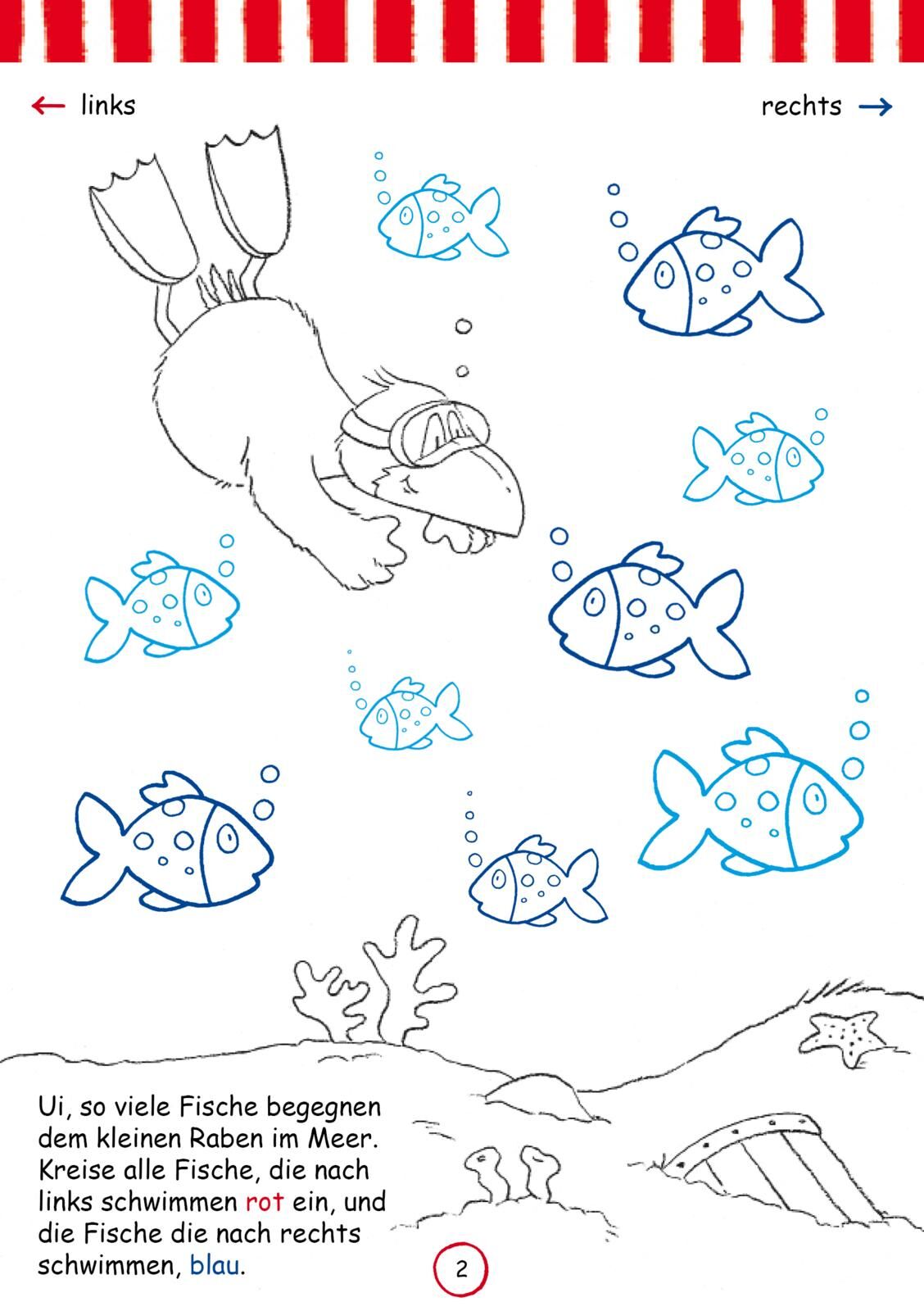 ← links

rechts →

Ui, so viele Fische begegnen dem kleinen Raben im Meer. Kreise alle Fische, die nach links schwimmen rot ein, und die Fische die nach rechts schwimmen, blau.

2