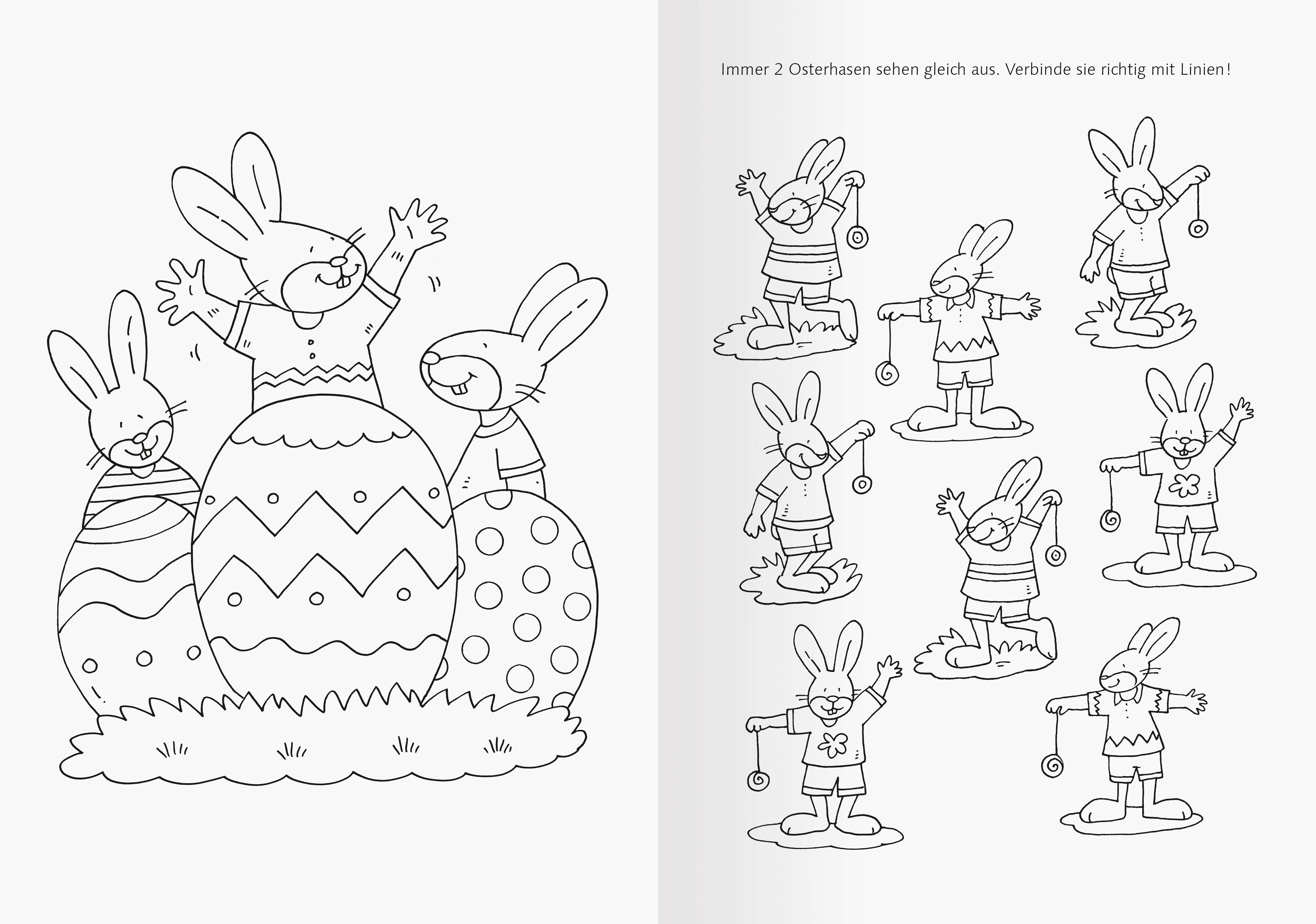 Immer 2 Osterhasen sehen gleich aus. Verbinde sie richtig mit Linien!