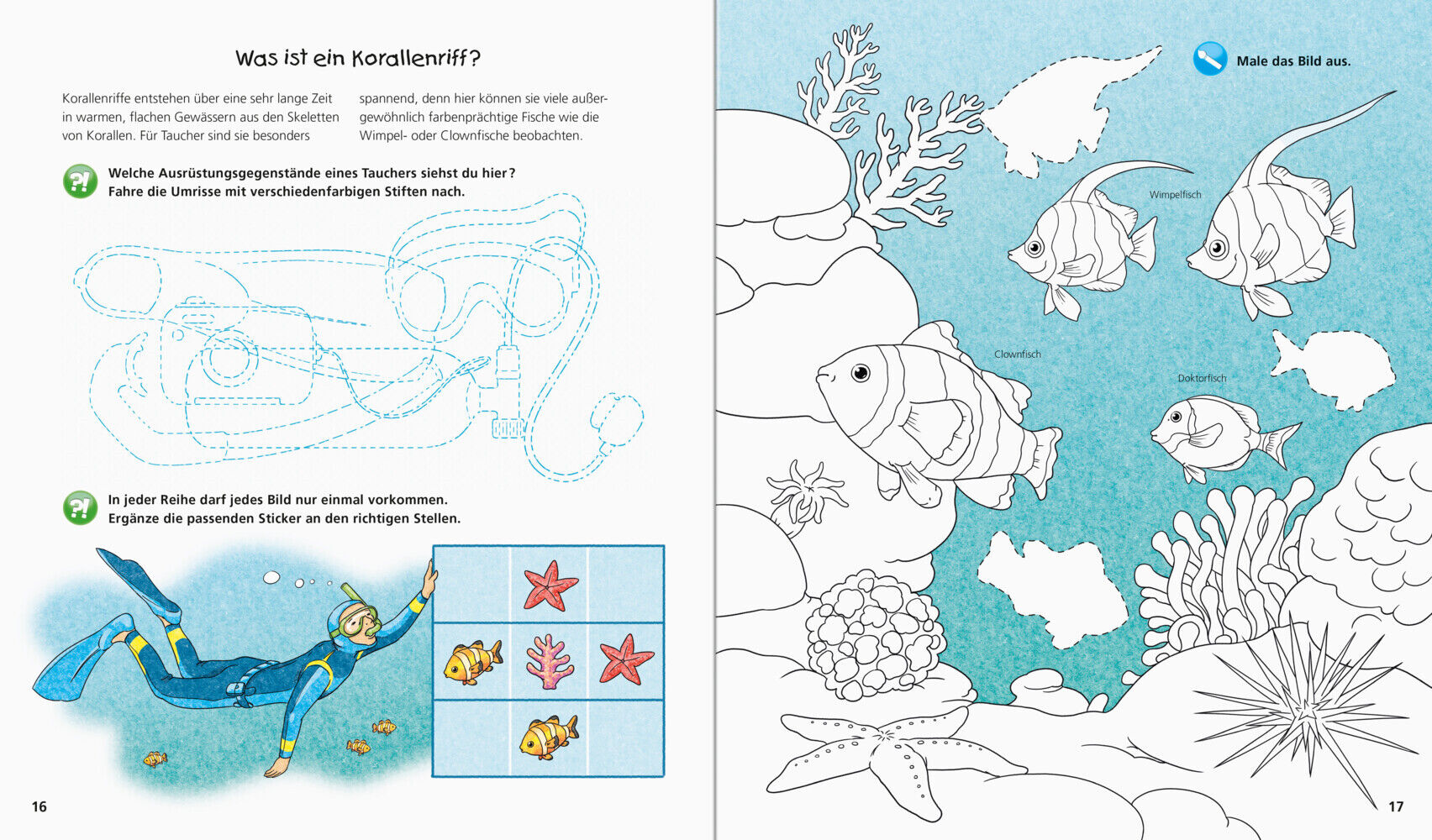 Was ist ein Korallenriff?

Korallenriffe entstehen über eine sehr lange Zeit in warmen, flachen Gewässern aus den Skeletten von Korallen. Für Taucher sind sie besonders spannend, denn hier können sie viele außergewöhnlich farbenprächtige Fische wie die Wimpel- oder Clownfische beobachten.

?! Welche Ausrüstungsgegenstände eines Tauchers siehst du hier? Fahre die Umrisse mit verschiedenfarbigen Stiften nach.

?! In jeder Reihe darf jedes Bild nur einmal vorkommen. Ergänze die passenden Sticker an den richtigen Stellen.

16

Male das Bild aus.

Wimpelfisch

Clownfisch

Doktorfisch

17