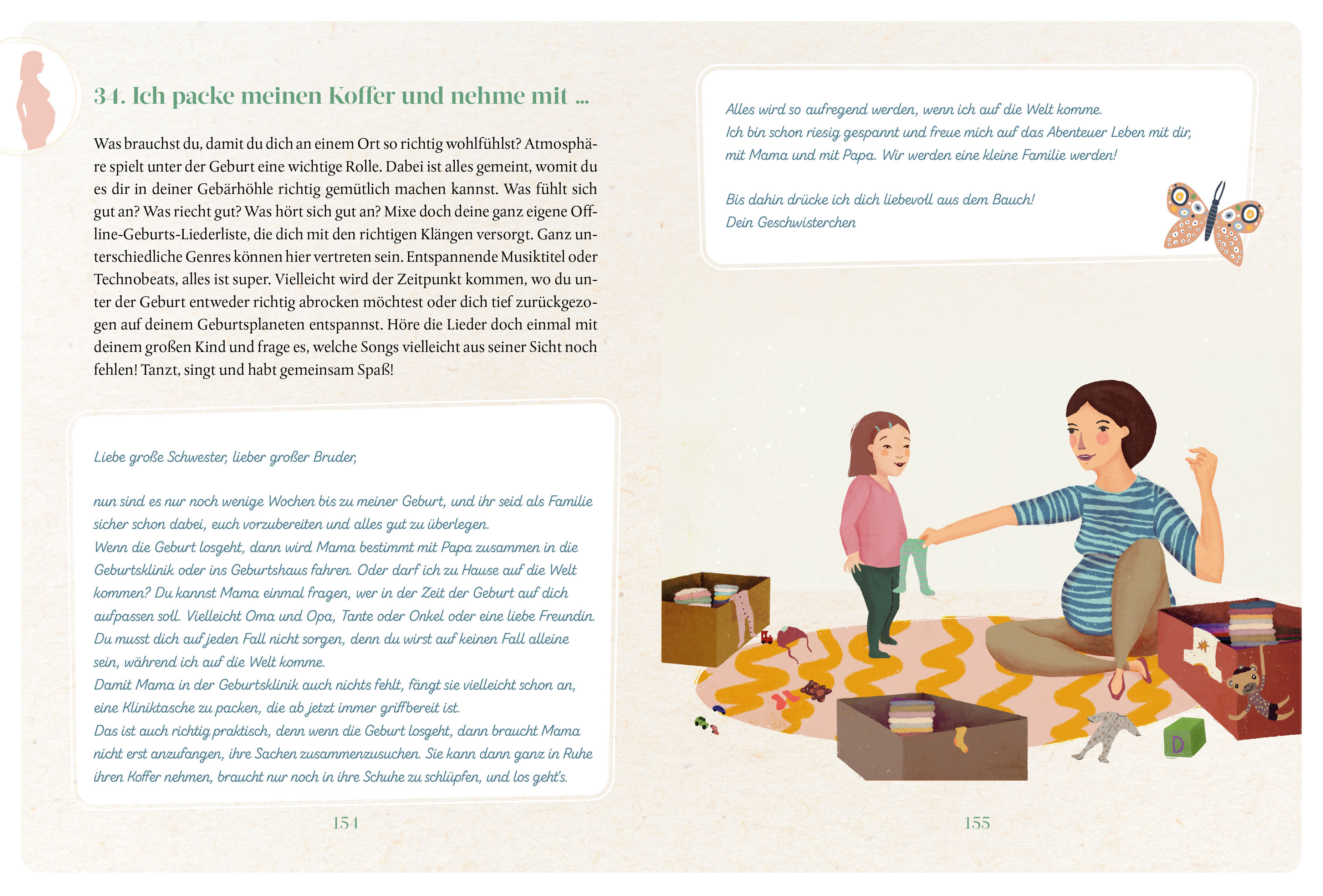 34. Ich packe meinen Koffer und nehme mit …

Was brauchst du, damit du dich an einem Ort so richtig wohlfühlst? Atmosphäre spielt unter der Geburt eine wichtige Rolle. Dabei ist alles gemeint, womit du es dir in deiner Gebärhöhle richtig gemütlich machen kannst. Was fühlt sich gut an? Was riecht gut? Was hört sich gut an? Mixe doch deine ganz eigene Offline-Geburts-Liederliste, die dich mit den richtigen Klängen versorgt. Ganz unterschiedliche Genres können hier vertreten sein. Entspannende Musiktitel oder Technobeats, alles ist super. Vielleicht wird der Zeitpunkt kommen, wo du unter der Geburt entweder richtig abrocken möchtest oder dich tief zurückgezogen auf deinem Geburtsplaneten entspannst. Höre die Lieder doch einmal mit deinem großen Kind und frage es, welche Songs vielleicht aus seiner Sicht noch fehlen! Tanzt, singt und habt gemeinsam Spaß!

Liebe große Schwester, lieber großer Bruder,

nun sind es nur noch wenige Wochen bis zu meiner Geburt, und ihr seid als Familie sicher schon dabei, euch vorzubereiten und alles gut zu überlegen.
Wenn die Geburt losgeht, dann wird Mama bestimmt mit Papa zusammen in die Geburtsklinik oder ins Geburtshaus fahren. Oder darf ich zu Hause auf die Welt kommen? Du kannst Mama einmal fragen, wer in der Zeit der Geburt auf dich aufpassen soll. Vielleicht Oma und Opa, Tante oder Onkel oder eine liebe Freundin. Du musst dich auf jeden Fall nicht sorgen, denn du wirst auf keinen Fall alleine sein, während ich auf die Welt komme.
Damit Mama in der Geburtsklinik auch nichts fehlt, fängt sie vielleicht schon an, eine Kliniktasche zu packen, die ab jetzt immer griffbereit ist.
Das ist auch richtig praktisch, denn wenn die Geburt losgeht, dann braucht Mama nicht erst anzufangen, ihre Sachen zusammenzusuchen. Sie kann dann ganz in Ruhe ihren Koffer nehmen, braucht nur noch in ihre Schuhe zu schlüpfen, und los geht's.

154

Alles wird so aufregend werden, wenn ich auf die Welt komme.
Ich bin schon riesig gespannt und freue mich auf das Abenteuer Leben mit dir, mit Mama und mit Papa. Wir werden eine kleine Familie werden!

Bis dahin drücke ich dich liebevoll aus dem Bauch!
Dein Geschwisterchen

D

155