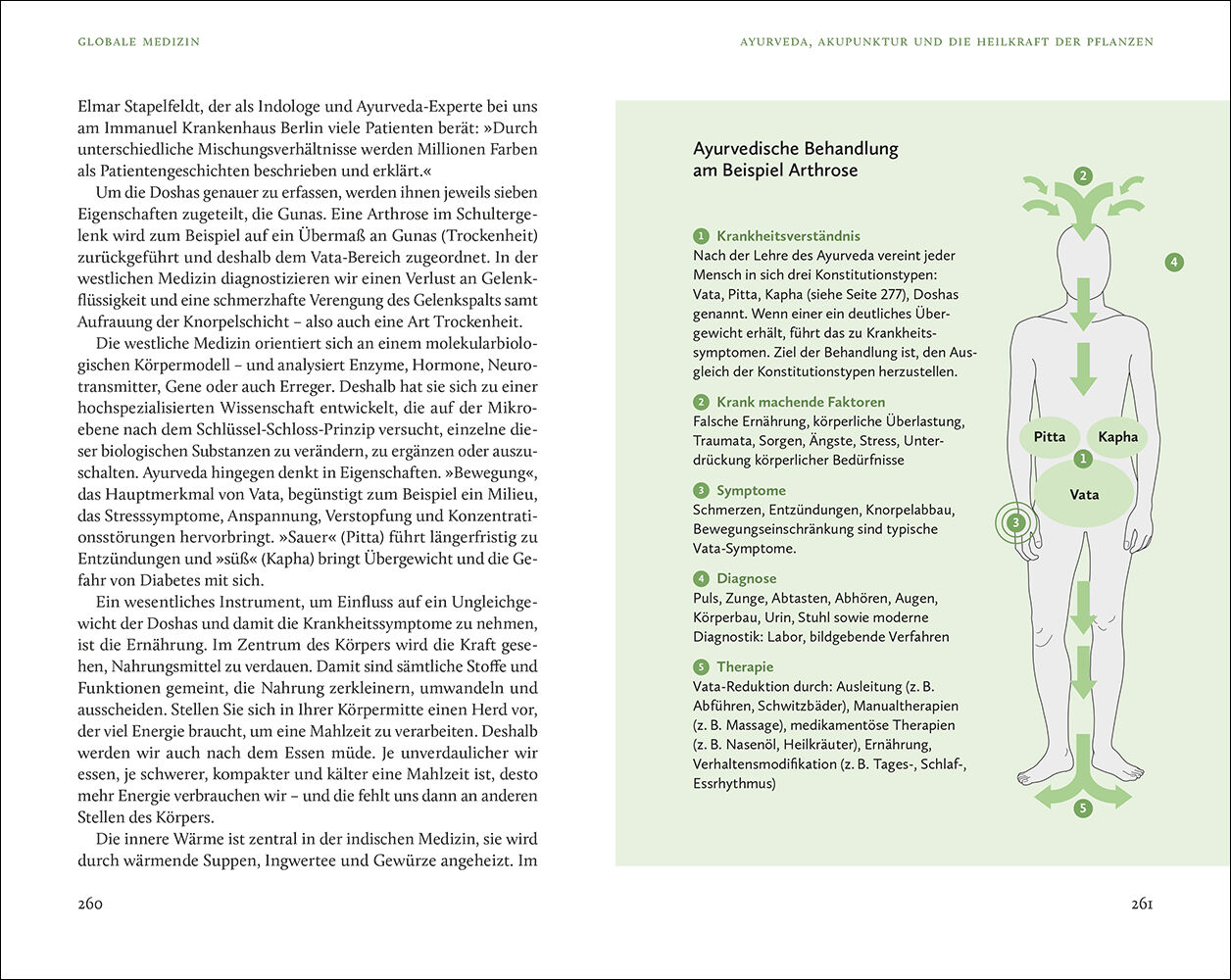 GLOBALE MEDIZIN

Elmar Stapelfeldt, der als Indologe und Ayurveda-Experte bei uns am Immanuel Krankenhaus Berlin viele Patienten berät: »Durch unterschiedliche Mischungsverhältnisse werden Millionen Farben als Patientengeschichten beschrieben und erklärt.«

Um die Doshas genauer zu erfassen, werden ihnen jeweils sieben Eigenschaften zugeteilt, die Gunas. Eine Arthrose im Schultergelenk wird zum Beispiel auf ein Übermaß an Gunas (Trockenheit) zurückgeführt und deshalb dem Vata-Bereich zugeordnet. In der westlichen Medizin diagnostizieren wir einen Verlust an Gelenkflüssigkeit und eine schmerzhafte Verengung des Gelenkspalts samt Aufrauung der Knorpelschicht – also auch eine Art Trockenheit.

Die westliche Medizin orientiert sich an einem molekularbiologischen Körpermodell – und analysiert Enzyme, Hormone, Neurotransmitter, Gene oder auch Erreger. Deshalb hat sie sich zu einer hochspezialisierten Wissenschaft entwickelt, die auf der Mikroebene nach dem Schlüssel-Schloss-Prinzip versucht, einzelne dieser biologischen Substanzen zu verändern, zu ergänzen oder auszuschalten. Ayurveda hingegen denkt in Eigenschaften. »Bewegung«, das Hauptmerkmal von Vata, begünstigt zum Beispiel ein Milieu, das Stresssymptome, Anspannung, Verstopfung und Konzentrationsstörungen hervorbringt. »Sauer« (Pitta) führt längerfristig zu Entzündungen und »süß« (Kapha) bringt Übergewicht und die Gefahr von Diabetes mit sich.

Ein wesentliches Instrument, um Einfluss auf ein Ungleichgewicht der Doshas und damit die Krankheitssymptome zu nehmen, ist die Ernährung. Im Zentrum des Körpers wird die Kraft gesehen, Nahrungsmittel zu verdauen. Damit sind sämtliche Stoffe und Funktionen gemeint, die Nahrung zerkleinern, umwandeln und ausscheiden. Stellen Sie sich in Ihrer Körpermitte einen Herd vor, der viel Energie braucht, um eine Mahlzeit zu verarbeiten. Deshalb werden wir auch nach dem Essen müde. Je unverdaulicher wir essen, je schwerer, kompakter und kälter eine Mahlzeit ist, desto mehr Energie verbrauchen wir – und die fehlt uns dann an anderen Stellen des Körpers.

Die innere Wärme ist zentral in der indischen Medizin, sie wird durch wärmende Suppen, Ingwertee und Gewürze angeheizt. Im

260

AYURVEDA, AKUPUNKTUR UND DIE HEILKRAFT DER PFLANZEN

Ayurvedische Behandlung am Beispiel Arthrose

1 Krankheitsverständnis
Nach der Lehre des Ayurveda vereint jeder Mensch in sich drei Konstitutionstypen: Vata, Pitta, Kapha (siehe Seite 277), Doshas genannt. Wenn einer ein deutliches Übergewicht erhält, führt das zu Krankheitssymptomen. Ziel der Behandlung ist, den Ausgleich der Konstitutionstypen herzustellen.

2 Krank machende Faktoren
Falsche Ernährung, körperliche Überlastung, Traumata, Sorgen, Ängste, Stress, Unterdrückung körperlicher Bedürfnisse

3 Symptome
Schmerzen, Entzündungen, Knorpelabbau, Bewegungseinschränkung sind typische Vata-Symptome.

4 Diagnose
Puls, Zunge, Abtasten, Abhören, Augen, Körperbau, Urin, Stuhl sowie moderne Diagnostik: Labor, bildgebende Verfahren

5 Therapie
Vata-Reduktion durch: Ausleitung (z. B. Abführen, Schwitzbäder), Manualtherapien (z. B. Massage), medikamentöse Therapien (z. B. Nasenöl, Heilkräuter), Ernährung, Verhaltensmodifikation (z. B. Tages-, Schlaf-, Essrhythmus)

2
4
Pitta
Kapha
1
Vata
3
5

261