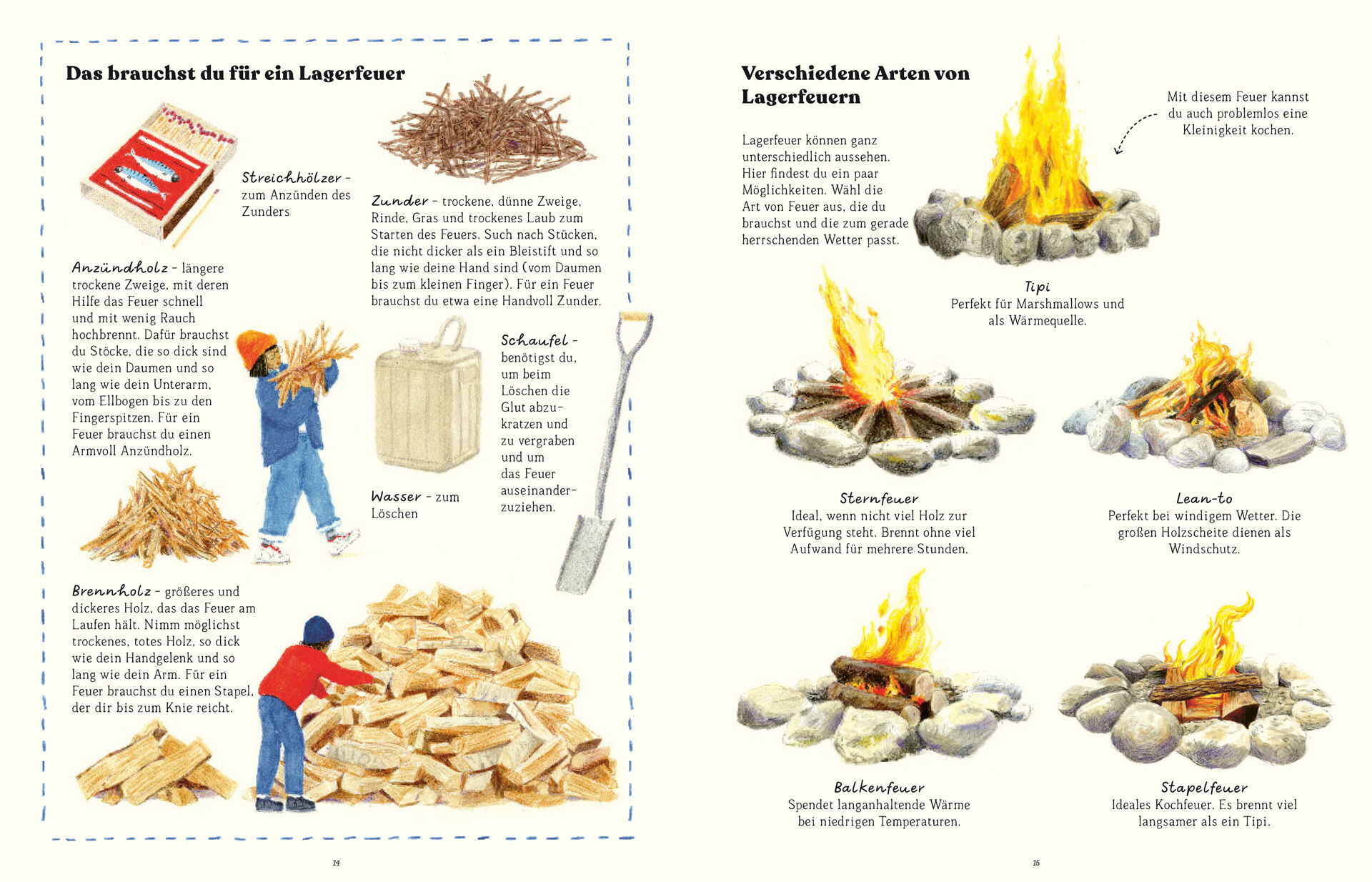 Das brauchst du für ein Lagerfeuer

Streichhölzer – zum Anzünden des Zunders

Zunder – trockene, dünne Zweige, Rinde, Gras und trockenes Laub zum Starten des Feuers. Such nach Stücken, die nicht dicker als ein Bleistift und so lang wie deine Hand sind (vom Daumen bis zum kleinen Finger). Für ein Feuer brauchst du etwa eine Handvoll Zunder.

Anzündholz – längere trockene Zweige, mit deren Hilfe das Feuer schnell und mit wenig Rauch hochbrennt. Dafür brauchst du Stöcke, die so dick sind wie dein Daumen und so lang wie dein Unterarm, vom Ellbogen bis zu den Fingerspitzen. Für ein Feuer brauchst du einen Armvoll Anzündholz.

Schaufel – benötigst du, um beim Löschen die Glut abzukratzen und zu vergraben und um das Feuer auseinanderzuziehen.

Wasser – zum Löschen

Brennholz – größeres und dickeres Holz, das das Feuer am Laufen hält. Nimm möglichst trockenes, totes Holz, so dick wie dein Handgelenk und so lang wie dein Arm. Für ein Feuer brauchst du einen Stapel, der dir bis zum Knie reicht.

14

Verschiedene Arten von Lagerfeuern

Lagerfeuer können ganz unterschiedlich aussehen. Hier findest du ein paar Möglichkeiten. Wähl die Art von Feuer aus, die du brauchst und die zum gerade herrschenden Wetter passt.

Mit diesem Feuer kannst du auch problemlos eine Kleinigkeit kochen.

Tipi
Perfekt für Marshmallows und als Wärmequelle.

Sternfeuer
Ideal, wenn nicht viel Holz zur Verfügung steht. Brennt ohne viel Aufwand für mehrere Stunden.

Lean-to
Perfekt bei windigem Wetter. Die großen Holzscheite dienen als Windschutz.

Balkenfeuer
Spendet langanhaltende Wärme bei niedrigen Temperaturen.

Stapelfeuer
Ideales Kochfeuer. Es brennt viel langsamer als ein Tipi.

15