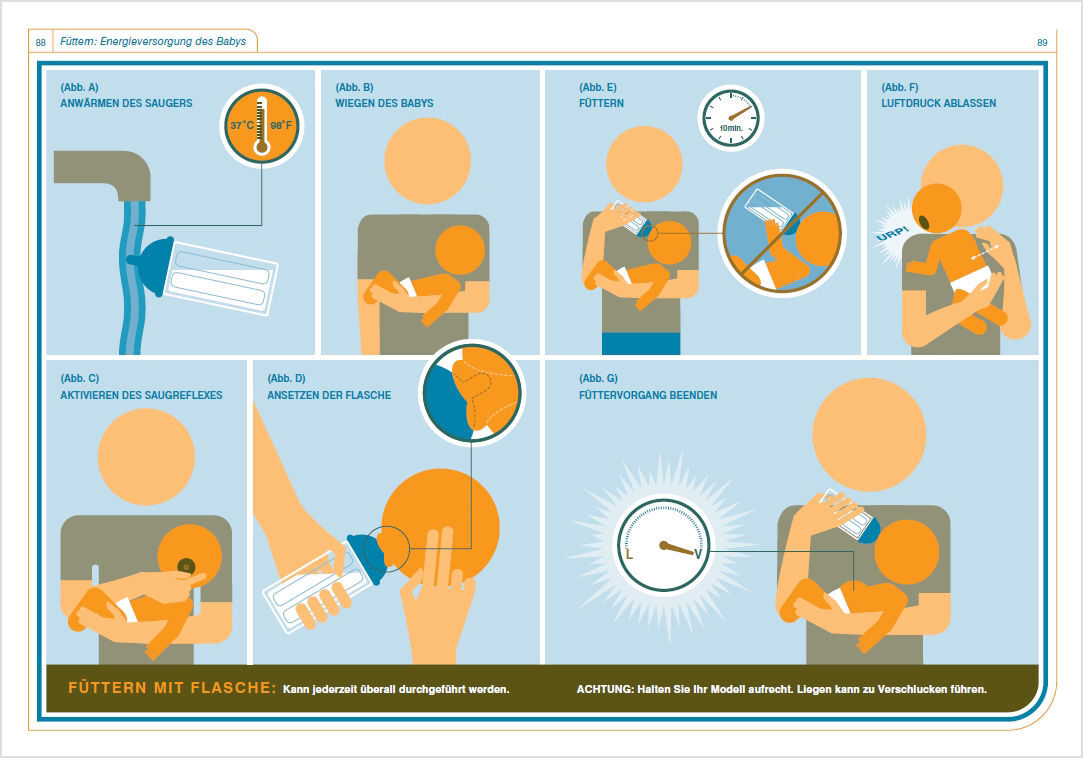 88 Füttern: Energieversorgung des Babys

89

(Abb. A)
ANWÄRMEN DES SAUGERS

37°C 98°F

(Abb. B)
WIEGEN DES BABYS

(Abb. E)
FÜTTERN

10min.

(Abb. F)
LUFTDRUCK ABLASSEN

URP!

(Abb. C)
AKTIVIEREN DES SAUGREFLEXES

(Abb. D)
ANSETZEN DER FLASCHE

(Abb. G)
FÜTTERVORGANG BEENDEN

L V

FÜTTERN MIT FLASCHE: Kann jederzeit überall durchgeführt werden.

ACHTUNG: Halten Sie Ihr Modell aufrecht. Liegen kann zu Verschlucken führen.