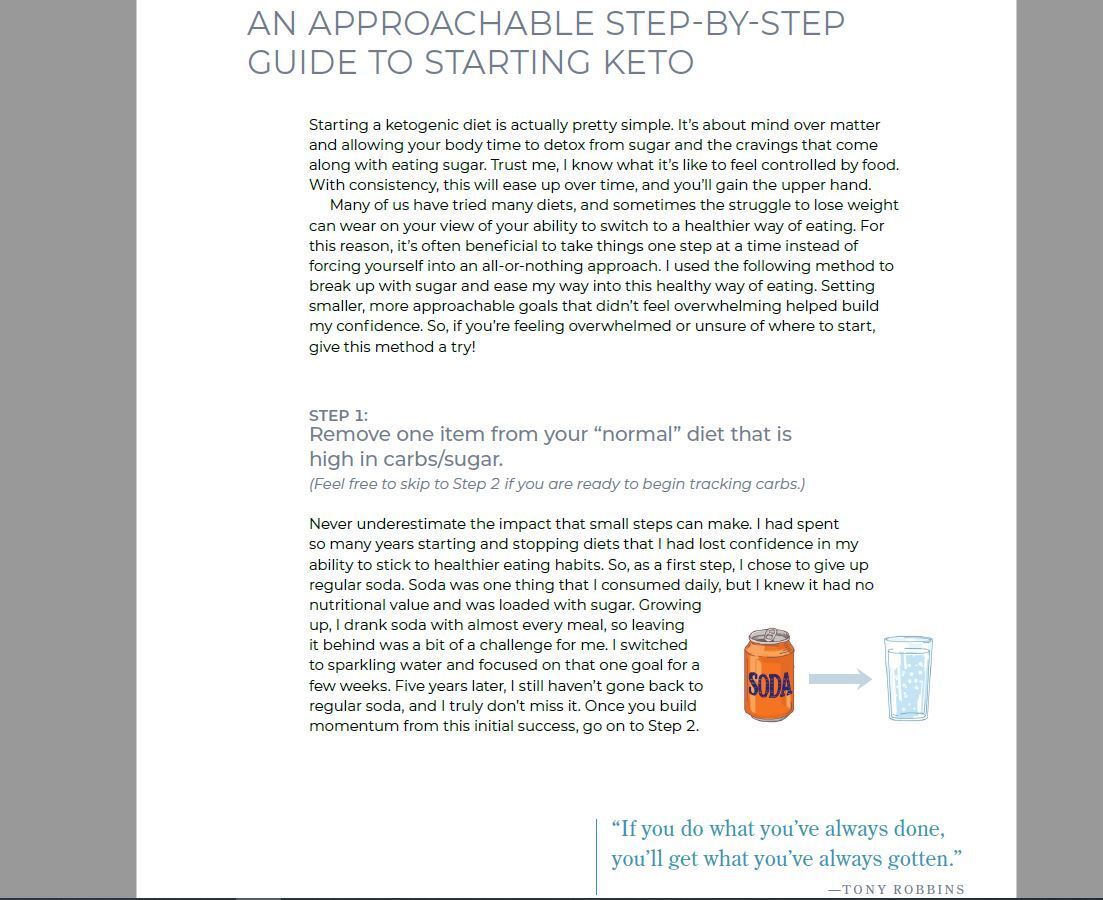 AN APPROACHABLE STEP-BY-STEP GUIDE TO STARTING KETO

Starting a ketogenic diet is actually pretty simple. It's about mind over matter and allowing your body time to detox from sugar and the cravings that come along with eating sugar. Trust me, I know what it's like to feel controlled by food. With consistency, this will ease up over time, and you'll gain the upper hand.

Many of us have tried many diets, and sometimes the struggle to lose weight can wear on your view of your ability to switch to a healthier way of eating. For this reason, it's often beneficial to take things one step at a time instead of forcing yourself into an all-or-nothing approach. I used the following method to break up with sugar and ease my way into this healthy way of eating. Setting smaller, more approachable goals that didn't feel overwhelming helped build my confidence. So, if you're feeling overwhelmed or unsure of where to start, give this method a try!

STEP 1:
Remove one item from your "normal" diet that is high in carbs/sugar.
(Feel free to skip to Step 2 if you are ready to begin tracking carbs.)

Never underestimate the impact that small steps can make. I had spent so many years starting and stopping diets that I had lost confidence in my ability to stick to healthier eating habits. So, as a first step, I chose to give up regular soda. Soda was one thing that I consumed daily, but I knew it had no nutritional value and was loaded with sugar. Growing up, I drank soda with almost every meal, so leaving it behind was a bit of a challenge for me. I switched to sparkling water and focused on that one goal for a few weeks. Five years later, I still haven't gone back to regular soda, and I truly don't miss it. Once you build momentum from this initial success, go on to Step 2.

SODA

"If you do what you've always done, you'll get what you've always gotten."
—TONY ROBBINS