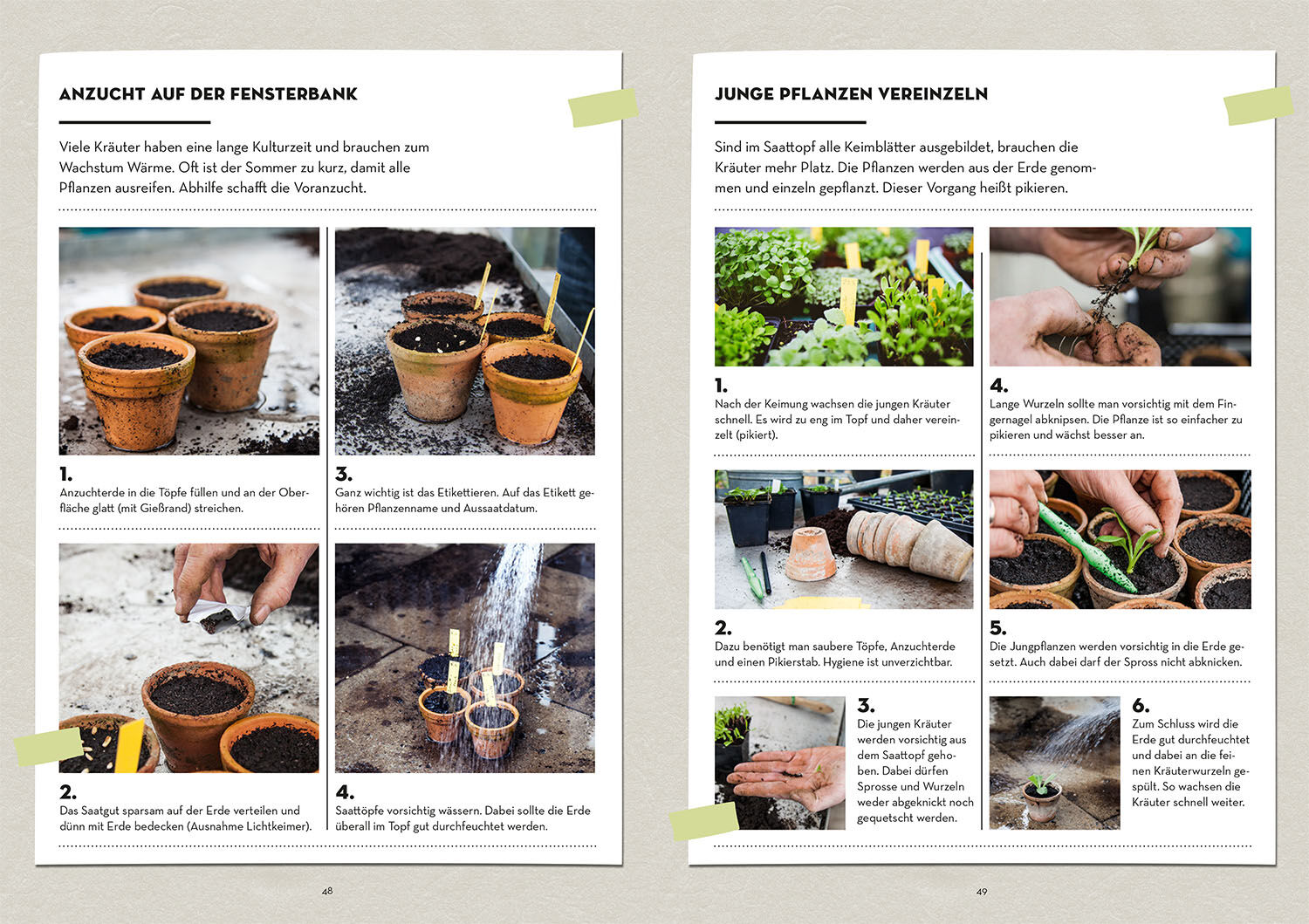 ANZUCHT AUF DER FENSTERBANK

Viele Kräuter haben eine lange Kulturzeit und brauchen zum Wachstum Wärme. Oft ist der Sommer zu kurz, damit alle Pflanzen ausreifen. Abhilfe schafft die Voranzucht.

1.
Anzuchterde in die Töpfe füllen und an der Oberfläche glatt (mit Gießrand) streichen.

2.
Das Saatgut sparsam auf der Erde verteilen und dünn mit Erde bedecken (Ausnahme Lichtkeimer).

3.
Ganz wichtig ist das Etikettieren. Auf das Etikett gehören Pflanzenname und Aussaatdatum.

4.
Saattöpfe vorsichtig wässern. Dabei sollte die Erde überall im Topf gut durchfeuchtet werden.

48

JUNGE PFLANZEN VEREINZELN

Sind im Saattopf alle Keimblätter ausgebildet, brauchen die Kräuter mehr Platz. Die Pflanzen werden aus der Erde genommen und einzeln gepflanzt. Dieser Vorgang heißt pikieren.

1.
Nach der Keimung wachsen die jungen Kräuter schnell. Es wird zu eng im Topf und daher vereinzelt (pikiert).

2.
Dazu benötigt man saubere Töpfe, Anzuchterde und einen Pikierstab. Hygiene ist unverzichtbar.

3.
Die jungen Kräuter werden vorsichtig aus dem Saattopf gehoben. Dabei dürfen Sprosse und Wurzeln weder abgeknickt noch gequetscht werden.

4.
Lange Wurzeln sollte man vorsichtig mit dem Fingernagel abknipsen. Die Pflanze ist so einfacher zu pikieren und wächst besser an.

5.
Die Jungpflanzen werden vorsichtig in die Erde gesetzt. Auch dabei darf der Spross nicht abknicken.

6.
Zum Schluss wird die Erde gut durchfeuchtet und dabei an die feinen Kräuterwurzeln gespült. So wachsen die Kräuter schnell weiter.

49