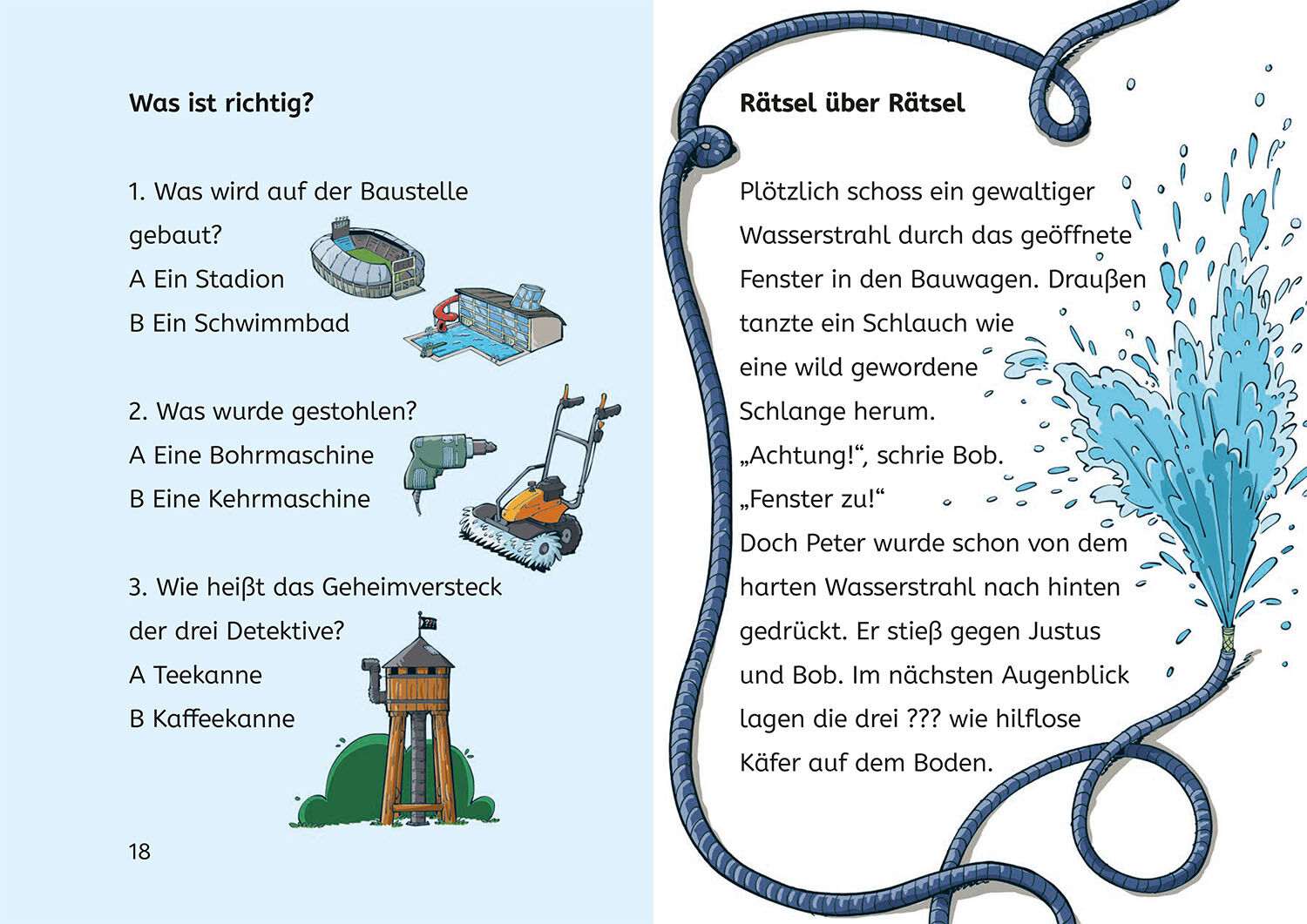 Was ist richtig?

1. Was wird auf der Baustelle gebaut?
A Ein Stadion
B Ein Schwimmbad

2. Was wurde gestohlen?
A Eine Bohrmaschine
B Eine Kehrmaschine

3. Wie heißt das Geheimversteck der drei Detektive?
A Teekanne
B Kaffeekanne

18

Rätsel über Rätsel

Plötzlich schoss ein gewaltiger Wasserstrahl durch das geöffnete Fenster in den Bauwagen. Draußen tanzte ein Schlauch wie eine wild gewordene Schlange herum.
„Achtung!“, schrie Bob. „Fenster zu!“
Doch Peter wurde schon von dem harten Wasserstrahl nach hinten gedrückt. Er stieß gegen Justus und Bob. Im nächsten Augenblick lagen die drei ??? wie hilflose Käfer auf dem Boden.