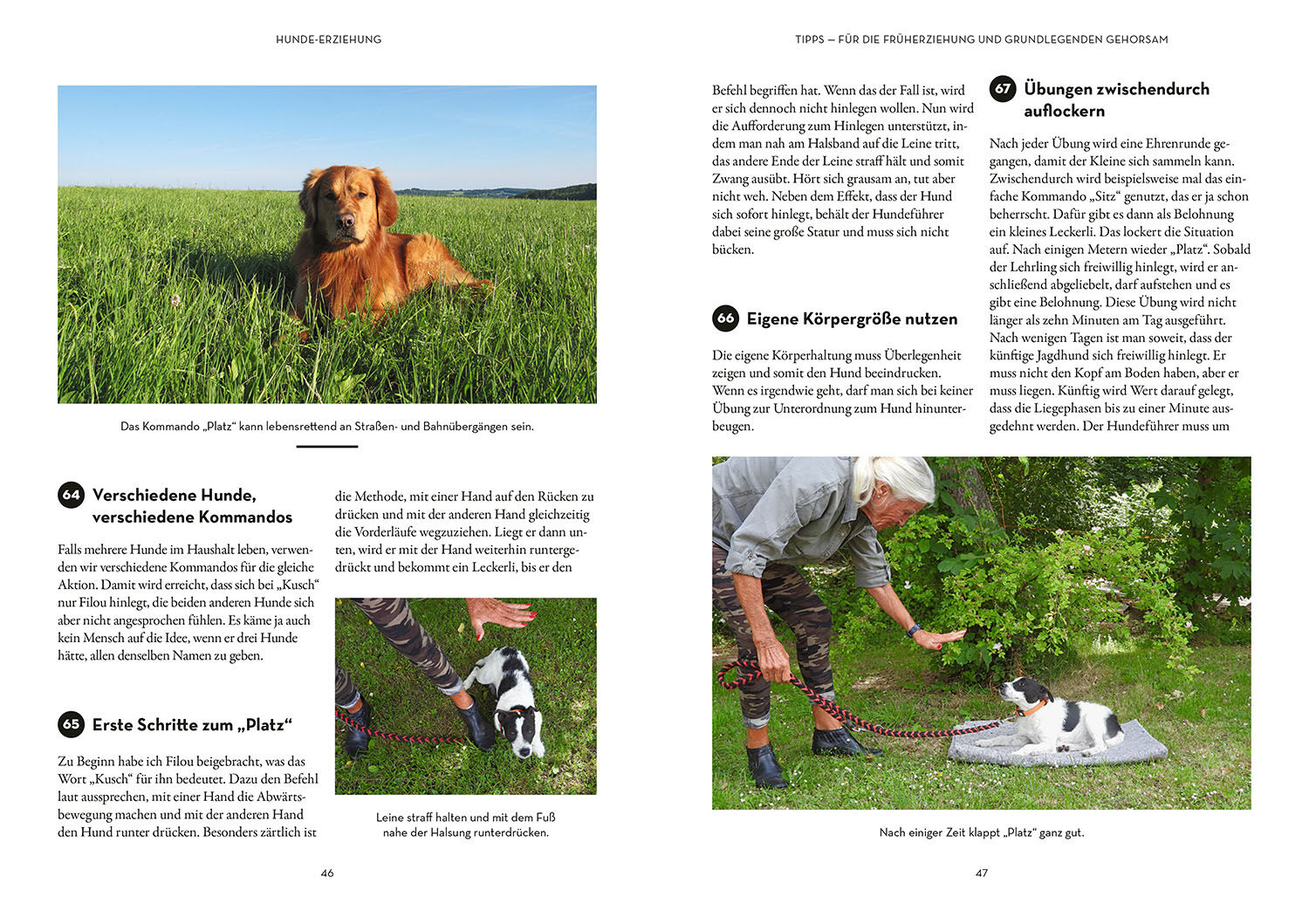 HUNDE-ERZIEHUNG

Das Kommando „Platz“ kann lebensrettend an Straßen- und Bahnübergängen sein.

64 Verschiedene Hunde, verschiedene Kommandos

Falls mehrere Hunde im Haushalt leben, verwenden wir verschiedene Kommandos für die gleiche Aktion. Damit wird erreicht, dass sich bei „Kusch“ nur Filou hinlegt, die beiden anderen Hunde sich aber nicht angesprochen fühlen. Es käme ja auch kein Mensch auf die Idee, wenn er drei Hunde hätte, allen denselben Namen zu geben.

65 Erste Schritte zum „Platz“

Zu Beginn habe ich Filou beigebracht, was das Wort „Kusch“ für ihn bedeutet. Dazu den Befehl laut aussprechen, mit einer Hand die Abwärtsbewegung machen und mit der anderen Hand den Hund runter drücken. Besonders zärtlich ist die Methode, mit einer Hand auf den Rücken zu drücken und mit der anderen Hand gleichzeitig die Vorderläufe wegzuziehen. Liegt er dann unten, wird er mit der Hand weiterhin runtergedrückt und bekommt ein Leckerli, bis er den

Leine straff halten und mit dem Fuß nahe der Halsung runterdrücken.

46

TIPPS — FÜR DIE FRÜHERZIEHUNG UND GRUNDLEGENDEN GEHORSAM

Befehl begriffen hat. Wenn das der Fall ist, wird er sich dennoch nicht hinlegen wollen. Nun wird die Aufforderung zum Hinlegen unterstützt, indem man nah am Halsband auf die Leine tritt, das andere Ende der Leine straff hält und somit Zwang ausübt. Hört sich grausam an, tut aber nicht weh. Neben dem Effekt, dass der Hund sich sofort hinlegt, behält der Hundeführer dabei seine große Statur und muss sich nicht bücken.

66 Eigene Körpergröße nutzen

Die eigene Körperhaltung muss Überlegenheit zeigen und somit den Hund beeindrucken. Wenn es irgendwie geht, darf man sich bei keiner Übung zur Unterordnung zum Hund hinunterbeugen.

67 Übungen zwischendurch auflockern

Nach jeder Übung wird eine Ehrenrunde gegangen, damit der Kleine sich sammeln kann. Zwischendurch wird beispielsweise mal das einfache Kommando „Sitz“ genutzt, das er ja schon beherrscht. Dafür gibt es dann als Belohnung ein kleines Leckerli. Das lockert die Situation auf. Nach einigen Metern wieder „Platz“. Sobald der Lehrling sich freiwillig hinlegt, wird er anschließend abgeliebelt, darf aufstehen und es gibt eine Belohnung. Diese Übung wird nicht länger als zehn Minuten am Tag ausgeführt. Nach wenigen Tagen ist man soweit, dass der künftige Jagdhund sich freiwillig hinlegt. Er muss nicht den Kopf am Boden haben, aber er muss liegen. Künftig wird Wert darauf gelegt, dass die Liegephasen bis zu einer Minute ausgedehnt werden. Der Hundeführer muss um

Nach einiger Zeit klappt „Platz“ ganz gut.

47